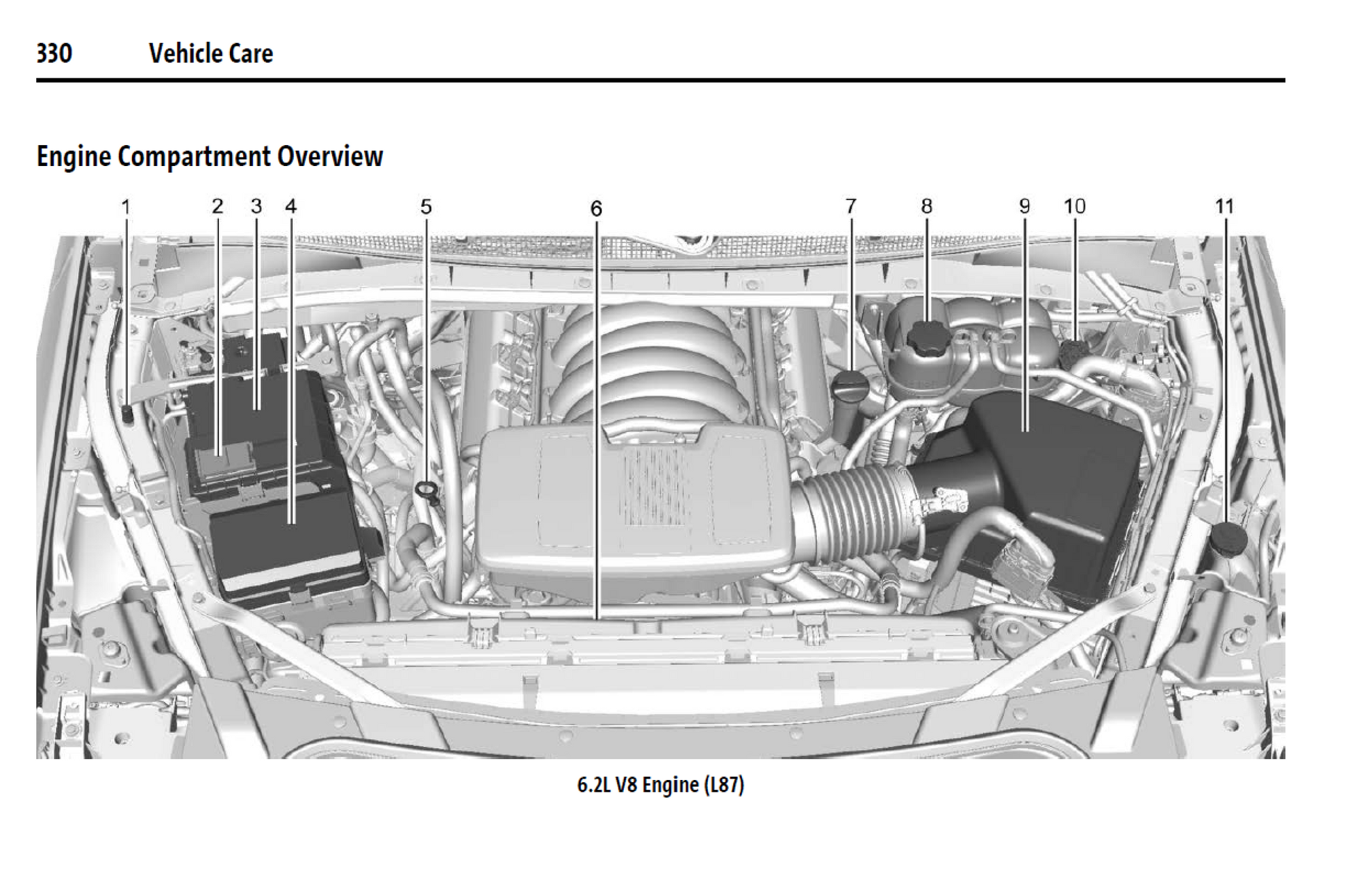 330 Vehicle Care

Engine Compartment Overview

1 2 3 4 5 6 7 8 9 10 11

6.2L V8 Engine (L87)