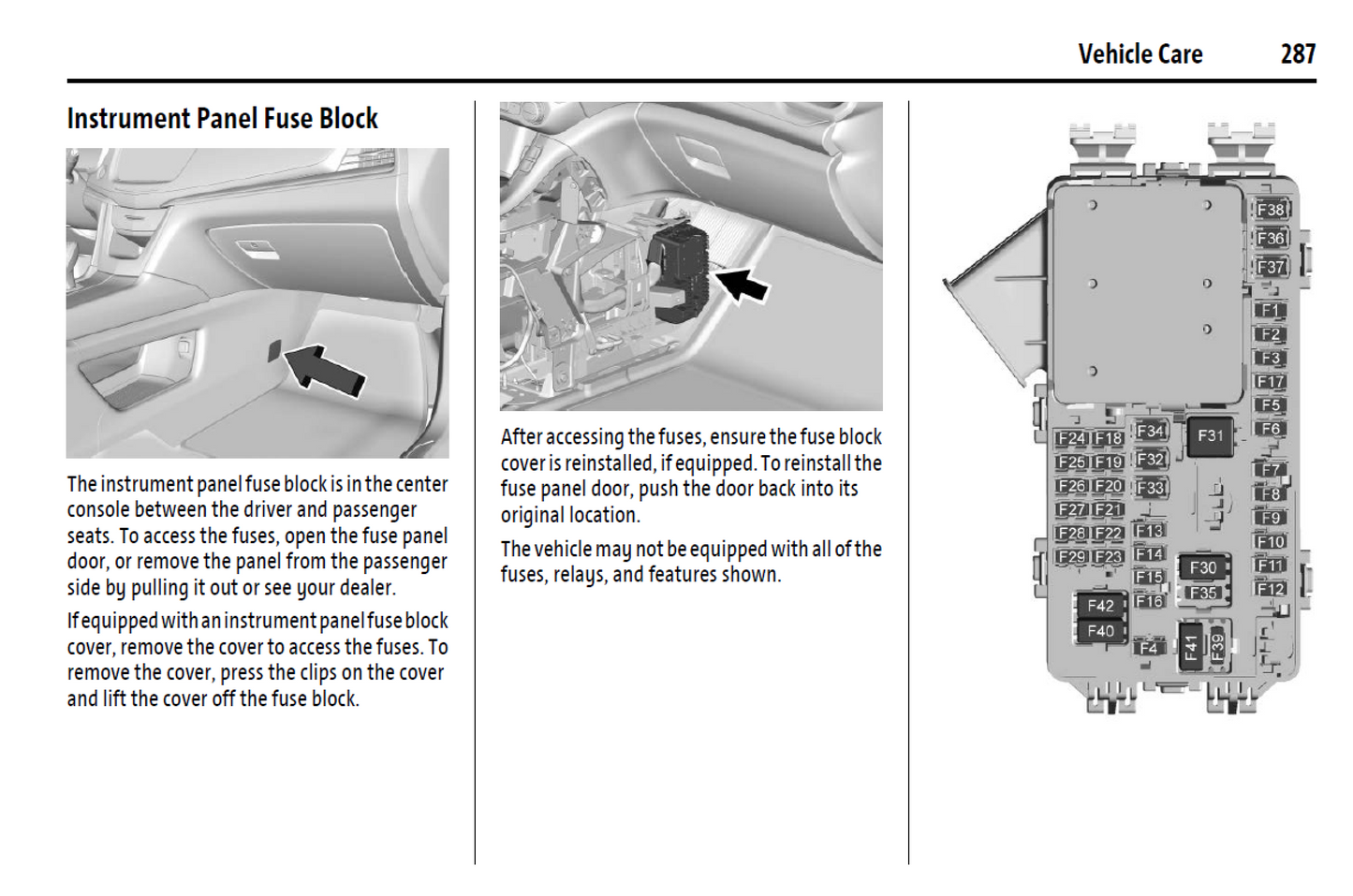 Vehicle Care 287

Instrument Panel Fuse Block

The instrument panel fuse block is in the center console between the driver and passenger seats. To access the fuses, open the fuse panel door, or remove the panel from the passenger side by pulling it out or see your dealer.

If equipped with an instrument panel fuse block cover, remove the cover to access the fuses. To remove the cover, press the clips on the cover and lift the cover off the fuse block.

After accessing the fuses, ensure the fuse block cover is reinstalled, if equipped. To reinstall the fuse panel door, push the door back into its original location.

The vehicle may not be equipped with all of the fuses, relays, and features shown.

F38
F36
F37
F1
F2
F3
F17
F5
F6
F7
F8
F9
F10
F11
F12
F24 F18
F25 F19
F26 F20
F27 F21
F28 F22
F29 F23
F34
F32
F33
F13
F14
F15
F16
F31
F30
F35
F42
F40
F4
F41
F39