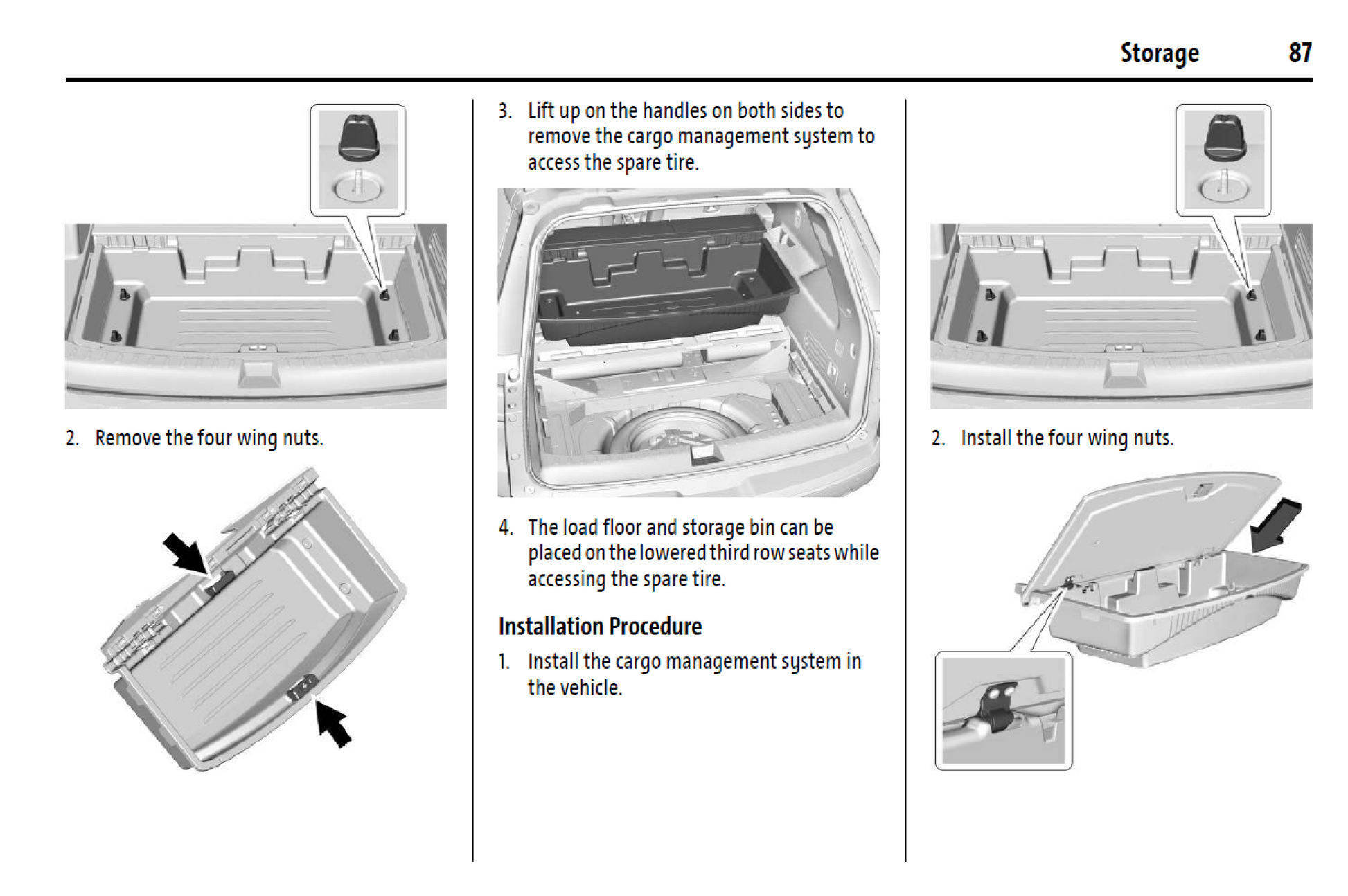 Storage 87

2. Remove the four wing nuts.

3. Lift up on the handles on both sides to remove the cargo management system to access the spare tire.

4. The load floor and storage bin can be placed on the lowered third row seats while accessing the spare tire.

Installation Procedure

1. Install the cargo management system in the vehicle.

2. Install the four wing nuts.