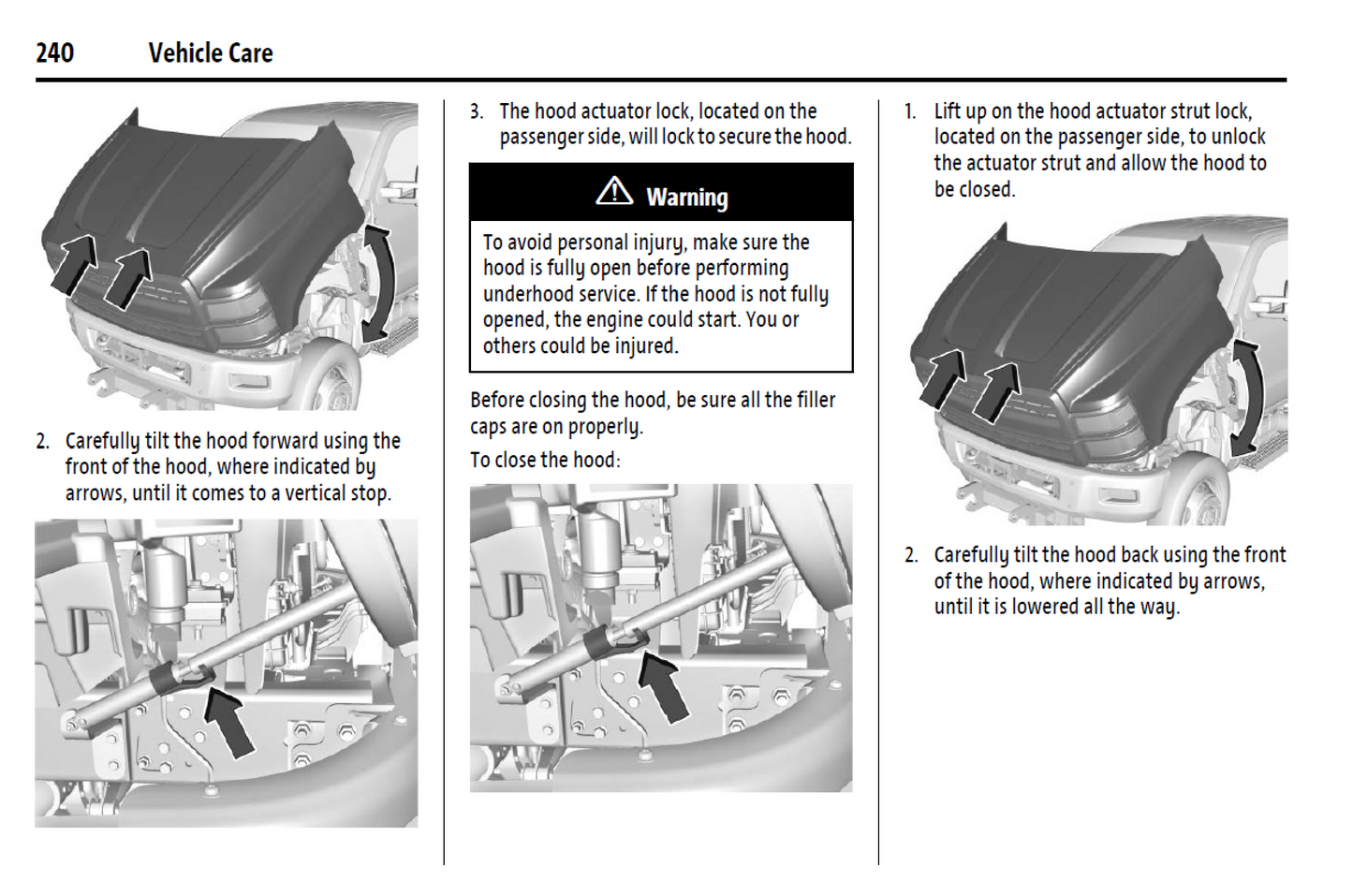 240 Vehicle Care

2. Carefully tilt the hood forward using the front of the hood, where indicated by arrows, until it comes to a vertical stop.

3. The hood actuator lock, located on the passenger side, will lock to secure the hood.

⚠ Warning

To avoid personal injury, make sure the hood is fully open before performing underhood service. If the hood is not fully opened, the engine could start. You or others could be injured.

Before closing the hood, be sure all the filler caps are on properly.

To close the hood:

1. Lift up on the hood actuator strut lock, located on the passenger side, to unlock the actuator strut and allow the hood to be closed.

2. Carefully tilt the hood back using the front of the hood, where indicated by arrows, until it is lowered all the way.