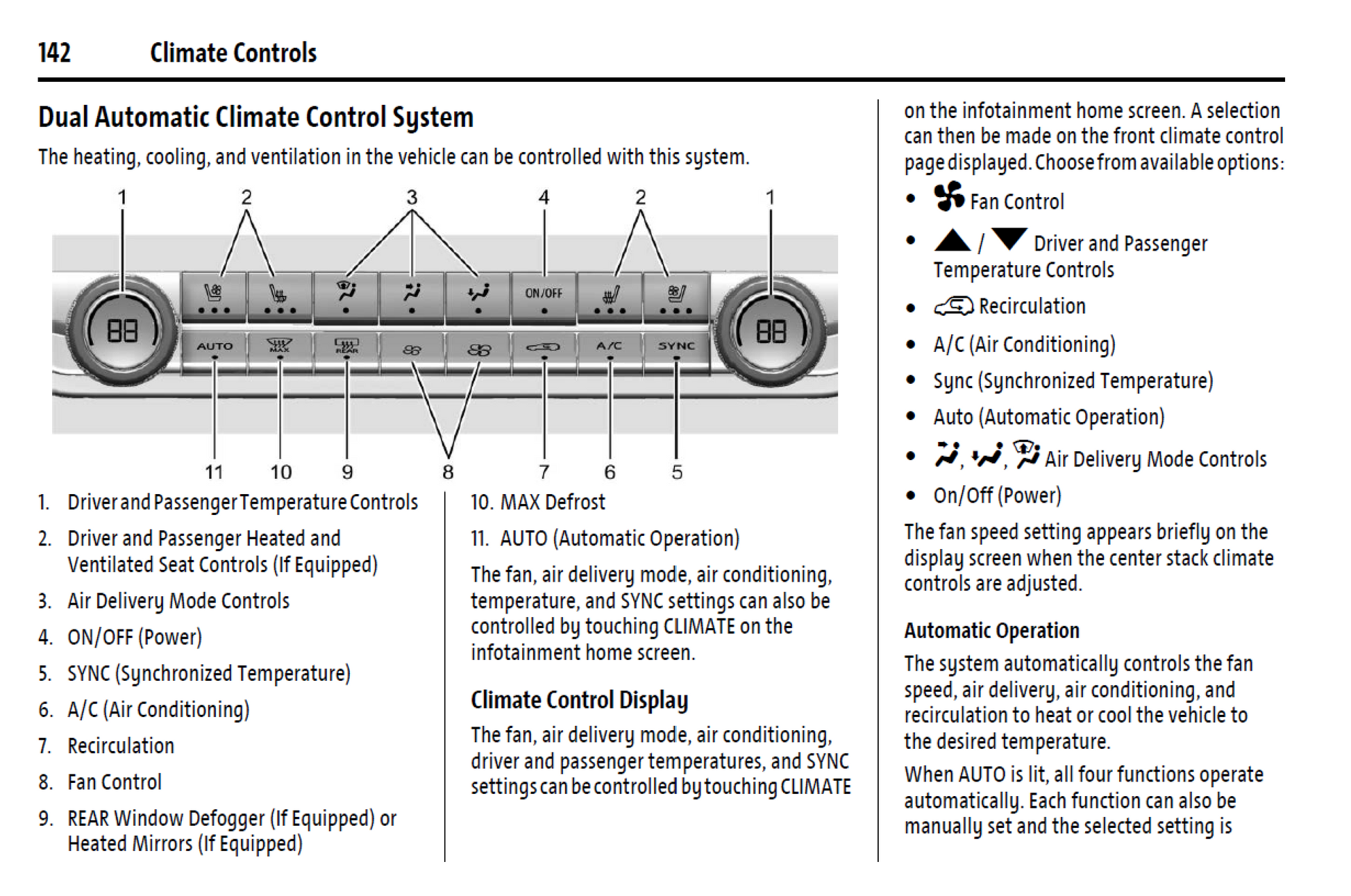 142 Climate Controls

Dual Automatic Climate Control System

The heating, cooling, and ventilation in the vehicle can be controlled with this system.

1 2 3 4 2 1

88 ON/OFF 88

AUTO MAX REAR A/C SYNC

11 10 9 8 7 6 5

1. Driver and Passenger Temperature Controls

2. Driver and Passenger Heated and Ventilated Seat Controls (If Equipped)

3. Air Delivery Mode Controls

4. ON/OFF (Power)

5. SYNC (Synchronized Temperature)

6. A/C (Air Conditioning)

7. Recirculation

8. Fan Control

9. REAR Window Defogger (If Equipped) or Heated Mirrors (If Equipped)

10. MAX Defrost

11. AUTO (Automatic Operation)

The fan, air delivery mode, air conditioning, temperature, and SYNC settings can also be controlled by touching CLIMATE on the infotainment home screen.

Climate Control Display

The fan, air delivery mode, air conditioning, driver and passenger temperatures, and SYNC settings can be controlled by touching CLIMATE on the infotainment home screen. A selection can then be made on the front climate control page displayed. Choose from available options:

• Fan Control

• / Driver and Passenger Temperature Controls

• Recirculation

• A/C (Air Conditioning)

• Sync (Synchronized Temperature)

• Auto (Automatic Operation)

• , , Air Delivery Mode Controls

• On/Off (Power)

The fan speed setting appears briefly on the display screen when the center stack climate controls are adjusted.

Automatic Operation

The system automatically controls the fan speed, air delivery, air conditioning, and recirculation to heat or cool the vehicle to the desired temperature.

When AUTO is lit, all four functions operate automatically. Each function can also be manually set and the selected setting is