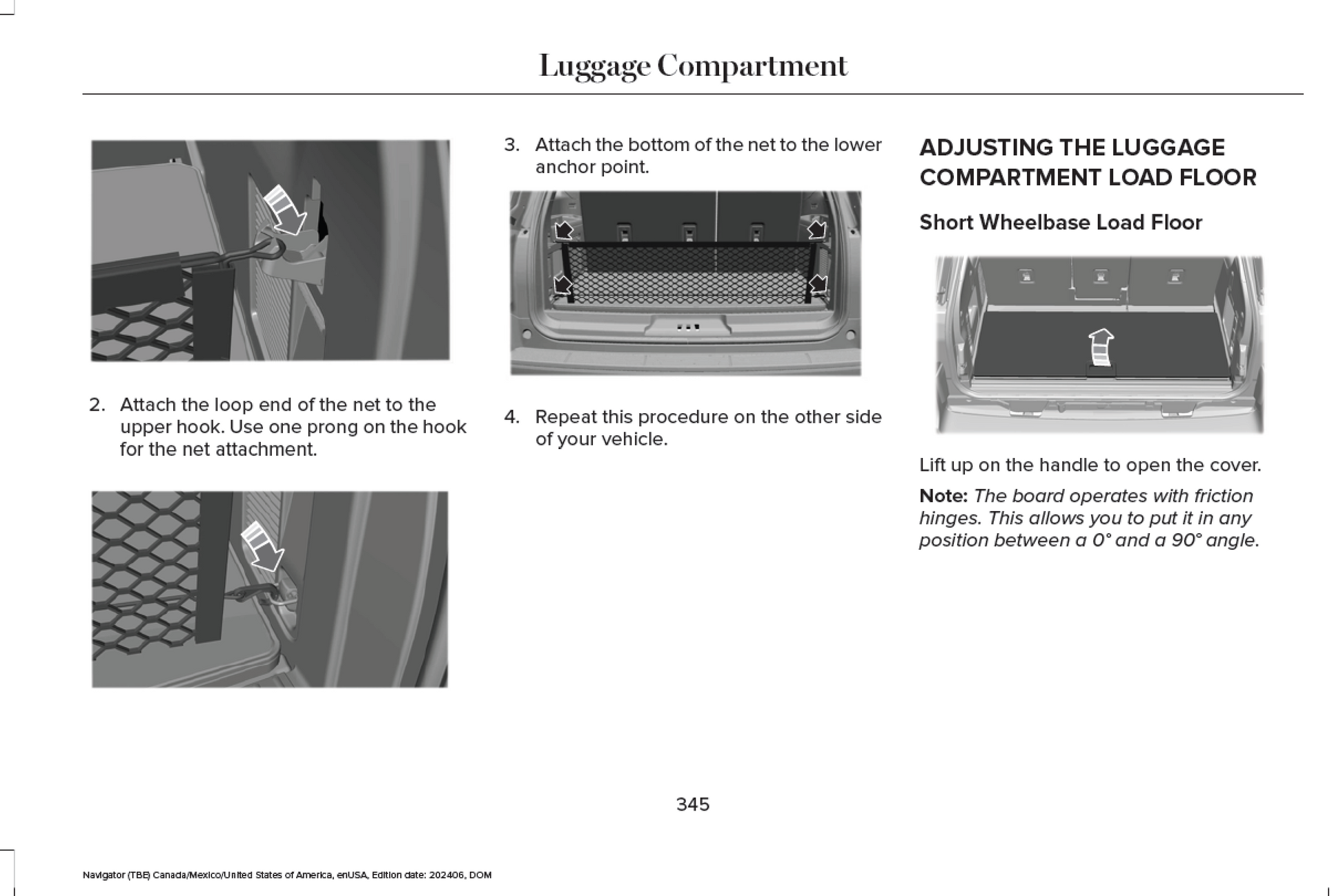 Luggage Compartment

2. Attach the loop end of the net to the upper hook. Use one prong on the hook for the net attachment.

3. Attach the bottom of the net to the lower anchor point.

4. Repeat this procedure on the other side of your vehicle.

ADJUSTING THE LUGGAGE COMPARTMENT LOAD FLOOR

Short Wheelbase Load Floor

Lift up on the handle to open the cover.

Note: The board operates with friction hinges. This allows you to put it in any position between a 0° and a 90° angle.

345

Navigator (TBE) Canada/Mexico/United States of America, enUSA, Edition date: 202406, DOM