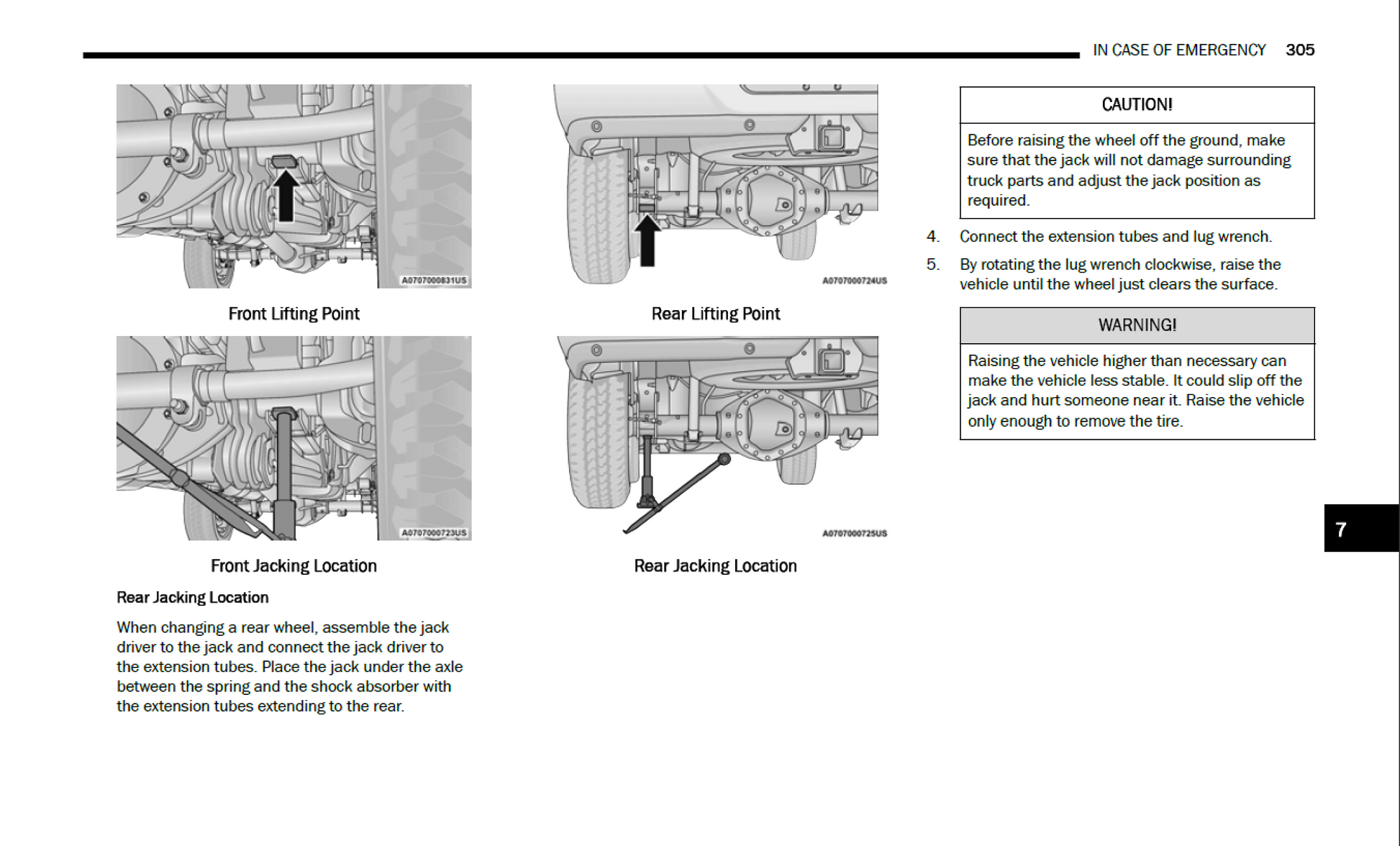 IN CASE OF EMERGENCY 305

A0707000831US

Front Lifting Point

A0707000723US

Front Jacking Location

Rear Jacking Location

When changing a rear wheel, assemble the jack driver to the jack and connect the jack driver to the extension tubes. Place the jack under the axle between the spring and the shock absorber with the extension tubes extending to the rear.

A0707000724US

Rear Lifting Point

A0707000725US

Rear Jacking Location

CAUTION!

Before raising the wheel off the ground, make sure that the jack will not damage surrounding truck parts and adjust the jack position as required.

4. Connect the extension tubes and lug wrench.

5. By rotating the lug wrench clockwise, raise the vehicle until the wheel just clears the surface.

WARNING!

Raising the vehicle higher than necessary can make the vehicle less stable. It could slip off the jack and hurt someone near it. Raise the vehicle only enough to remove the tire.

7