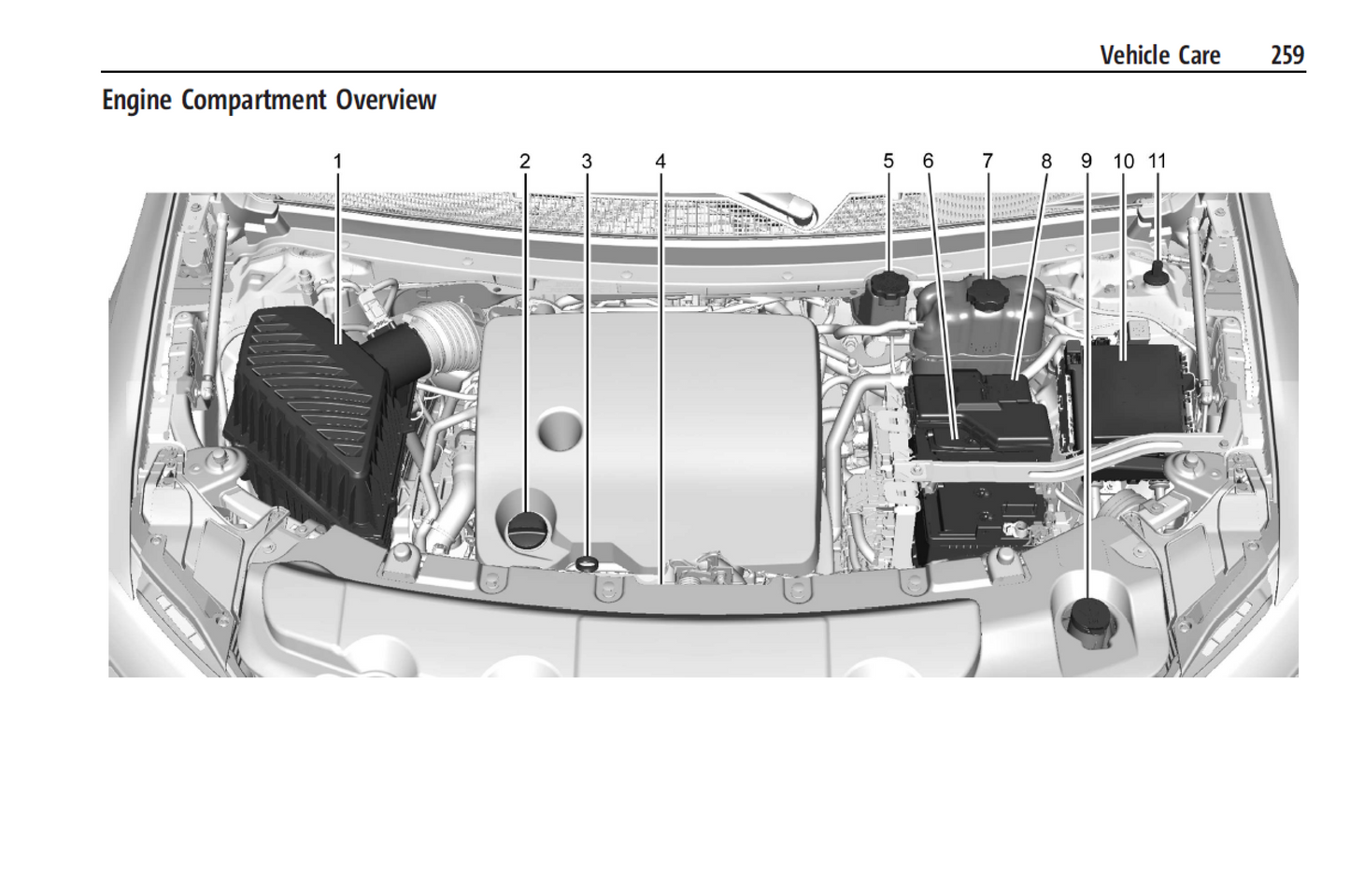 Vehicle Care 259

Engine Compartment Overview

1 2 3 4 5 6 7 8 9 10 11