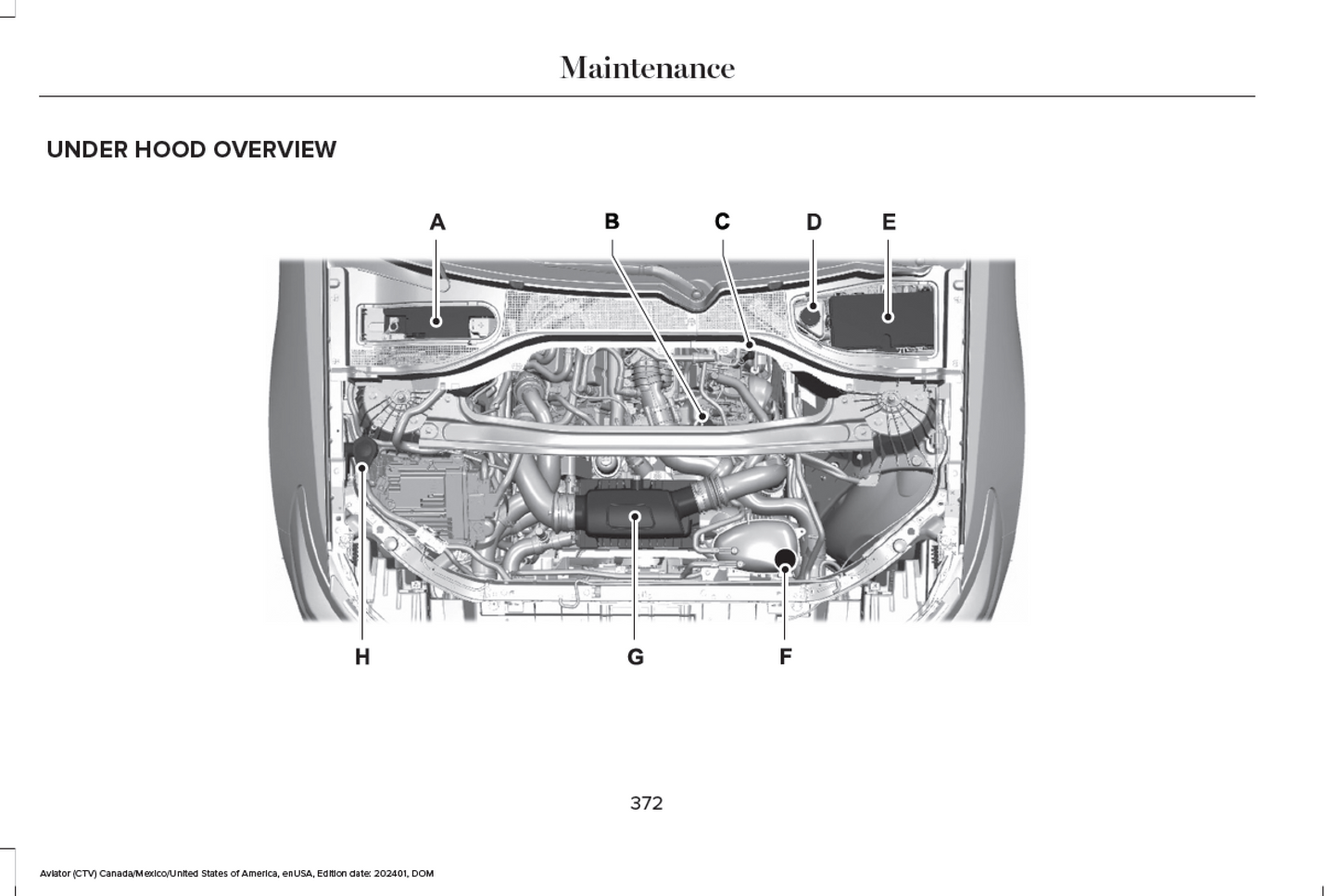 Maintenance

UNDER HOOD OVERVIEW

A B C D E

H G F

372

Aviator (CTV) Canada/Mexico/United States of America, enUSA, Edition date: 202401, DOM