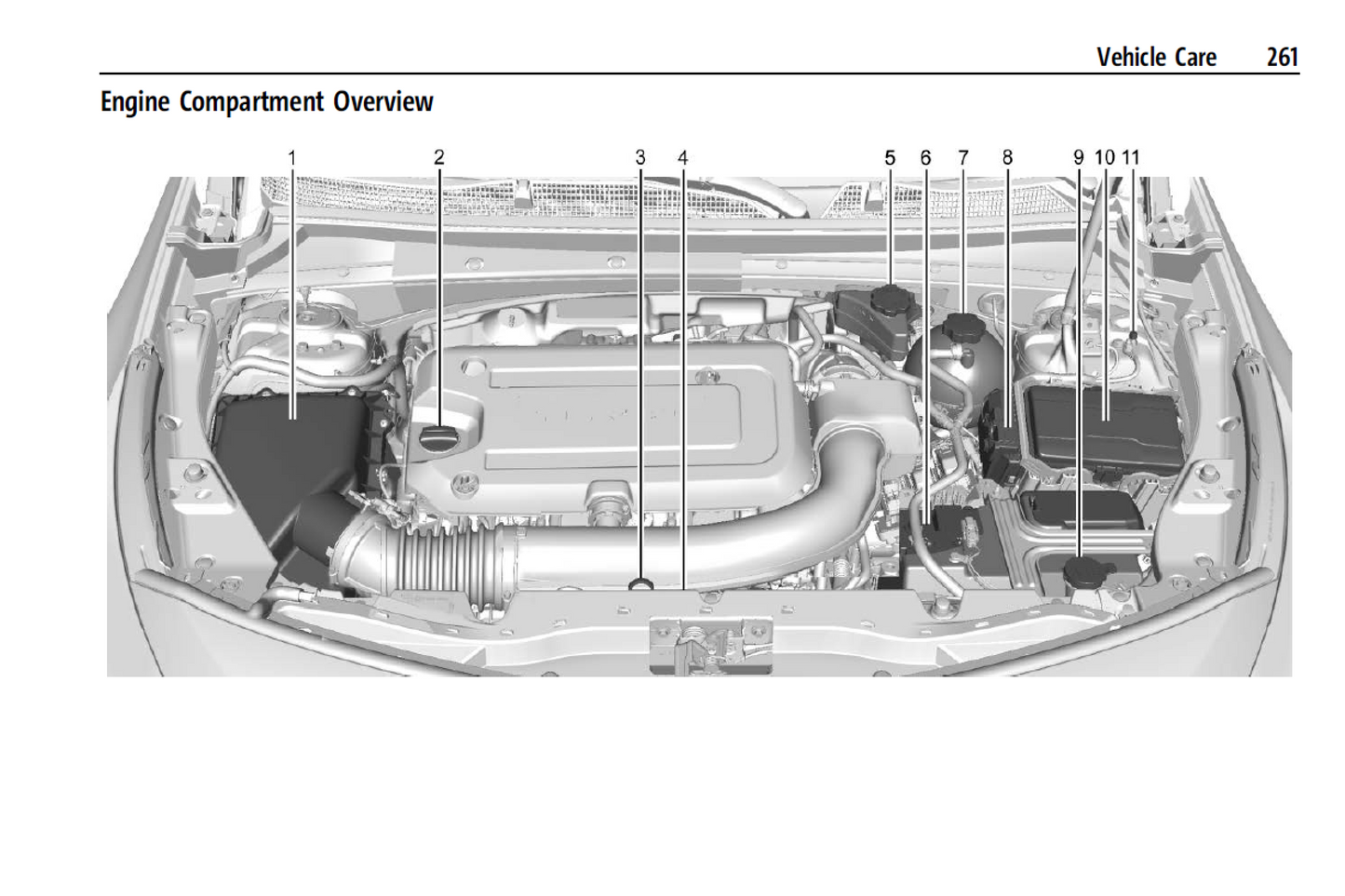 Vehicle Care 261

Engine Compartment Overview

1 2 3 4 5 6 7 8 9 10 11