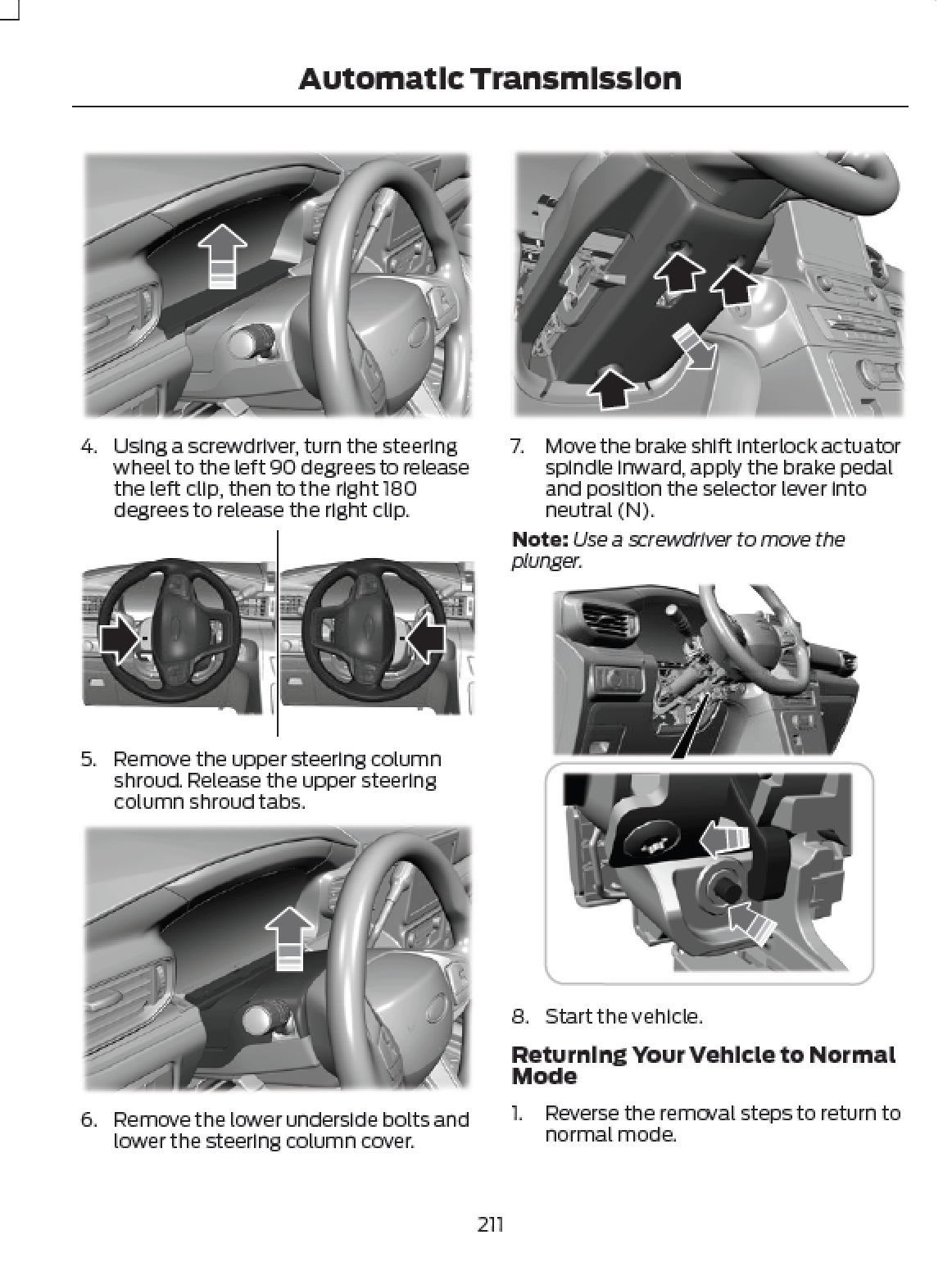 Automatic Transmission

4. Using a screwdriver, turn the steering wheel to the left 90 degrees to release the left clip, then to the right 180 degrees to release the right clip.

5. Remove the upper steering column shroud. Release the upper steering column shroud tabs.

6. Remove the lower underside bolts and lower the steering column cover.

7. Move the brake shift interlock actuator spindle inward, apply the brake pedal and position the selector lever into neutral (N).

Note: Use a screwdriver to move the plunger.

8. Start the vehicle.

Returning Your Vehicle to Normal Mode

1. Reverse the removal steps to return to normal mode.

211