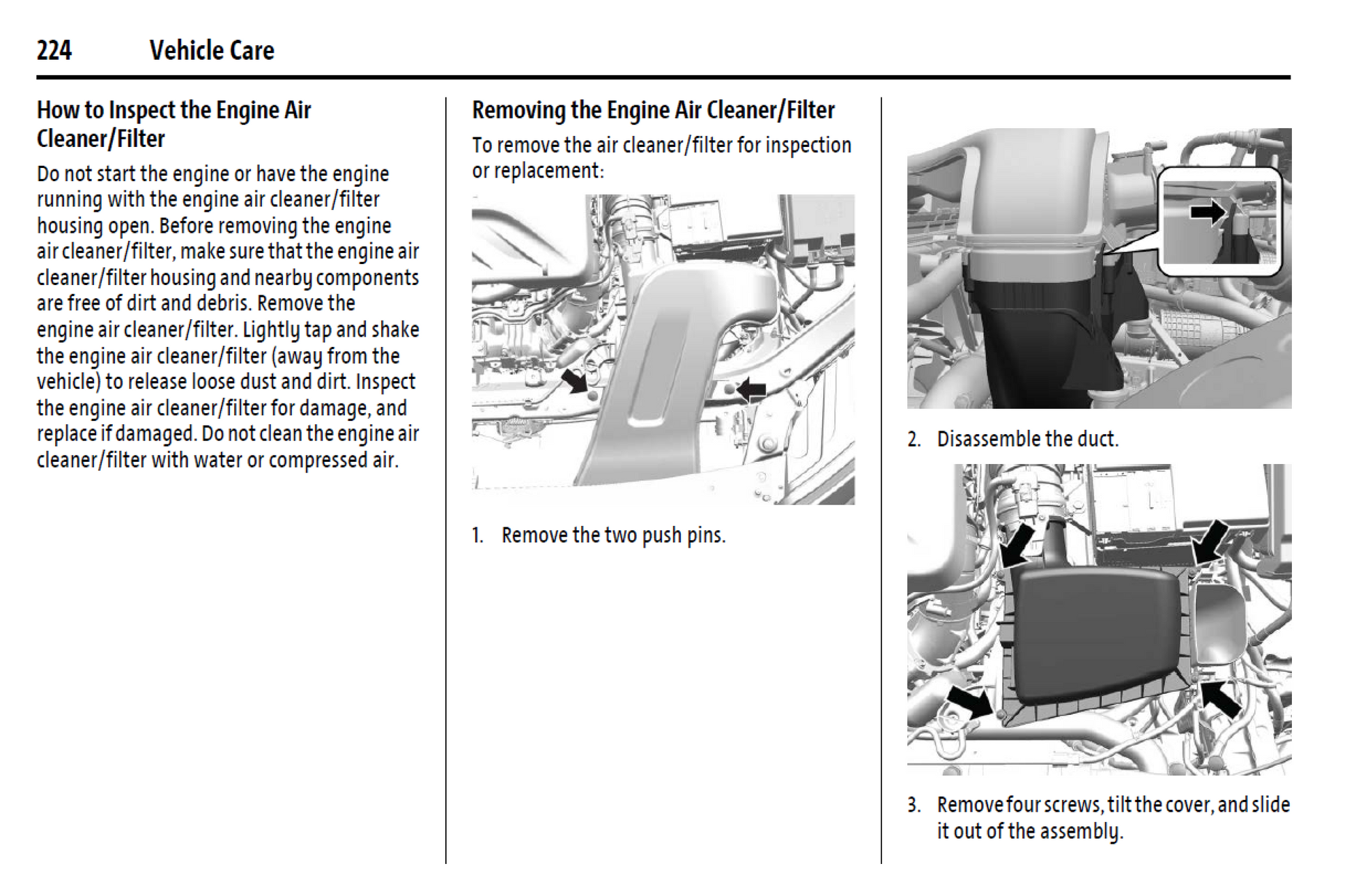 224 Vehicle Care

How to Inspect the Engine Air Cleaner/Filter

Do not start the engine or have the engine running with the engine air cleaner/filter housing open. Before removing the engine air cleaner/filter, make sure that the engine air cleaner/filter housing and nearby components are free of dirt and debris. Remove the engine air cleaner/filter. Lightly tap and shake the engine air cleaner/filter (away from the vehicle) to release loose dust and dirt. Inspect the engine air cleaner/filter for damage, and replace if damaged. Do not clean the engine air cleaner/filter with water or compressed air.

Removing the Engine Air Cleaner/Filter

To remove the air cleaner/filter for inspection or replacement:

1. Remove the two push pins.

2. Disassemble the duct.

3. Remove four screws, tilt the cover, and slide it out of the assembly.