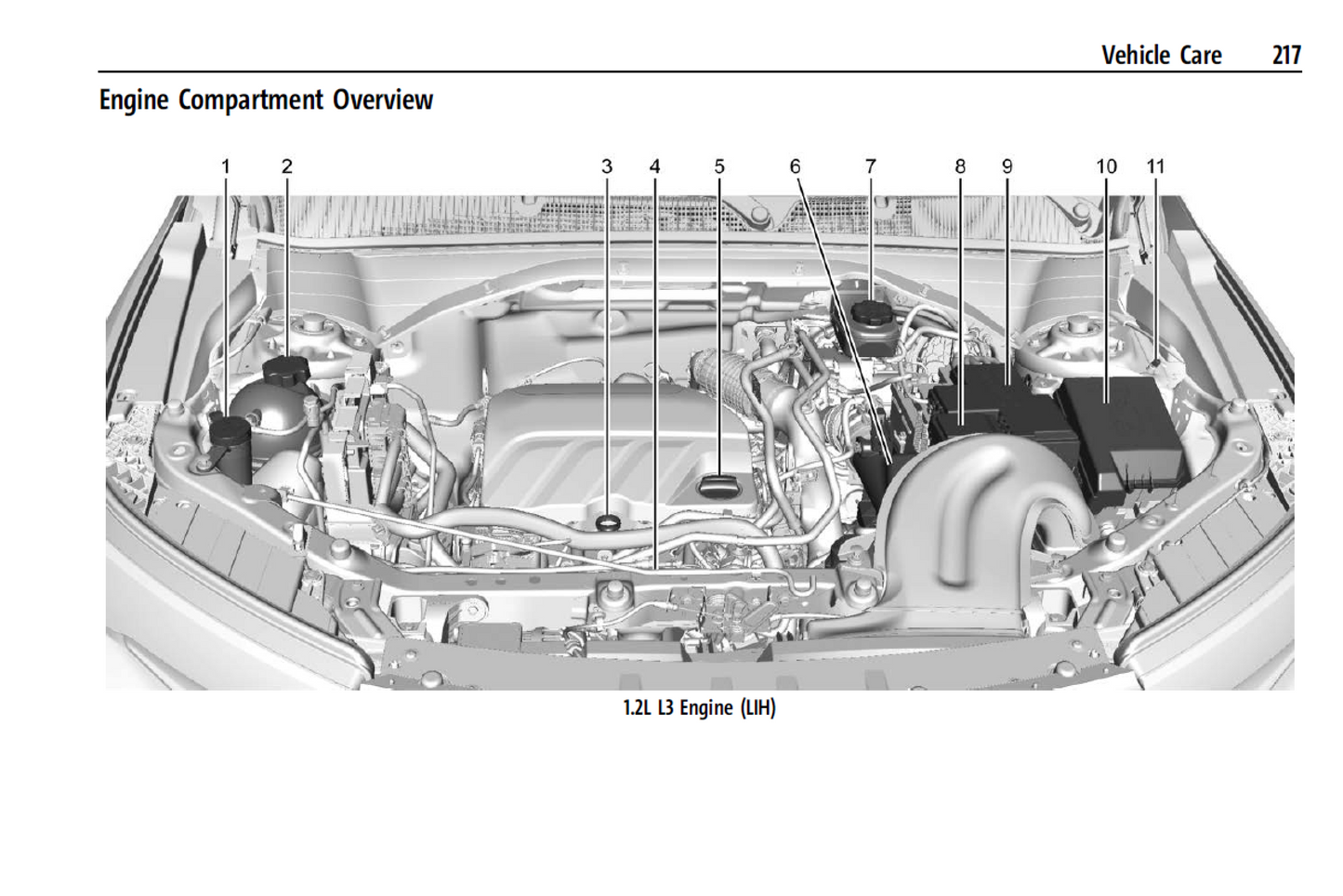 Vehicle Care 217

Engine Compartment Overview

1 2 3 4 5 6 7 8 9 10 11

1.2L L3 Engine (LIH)