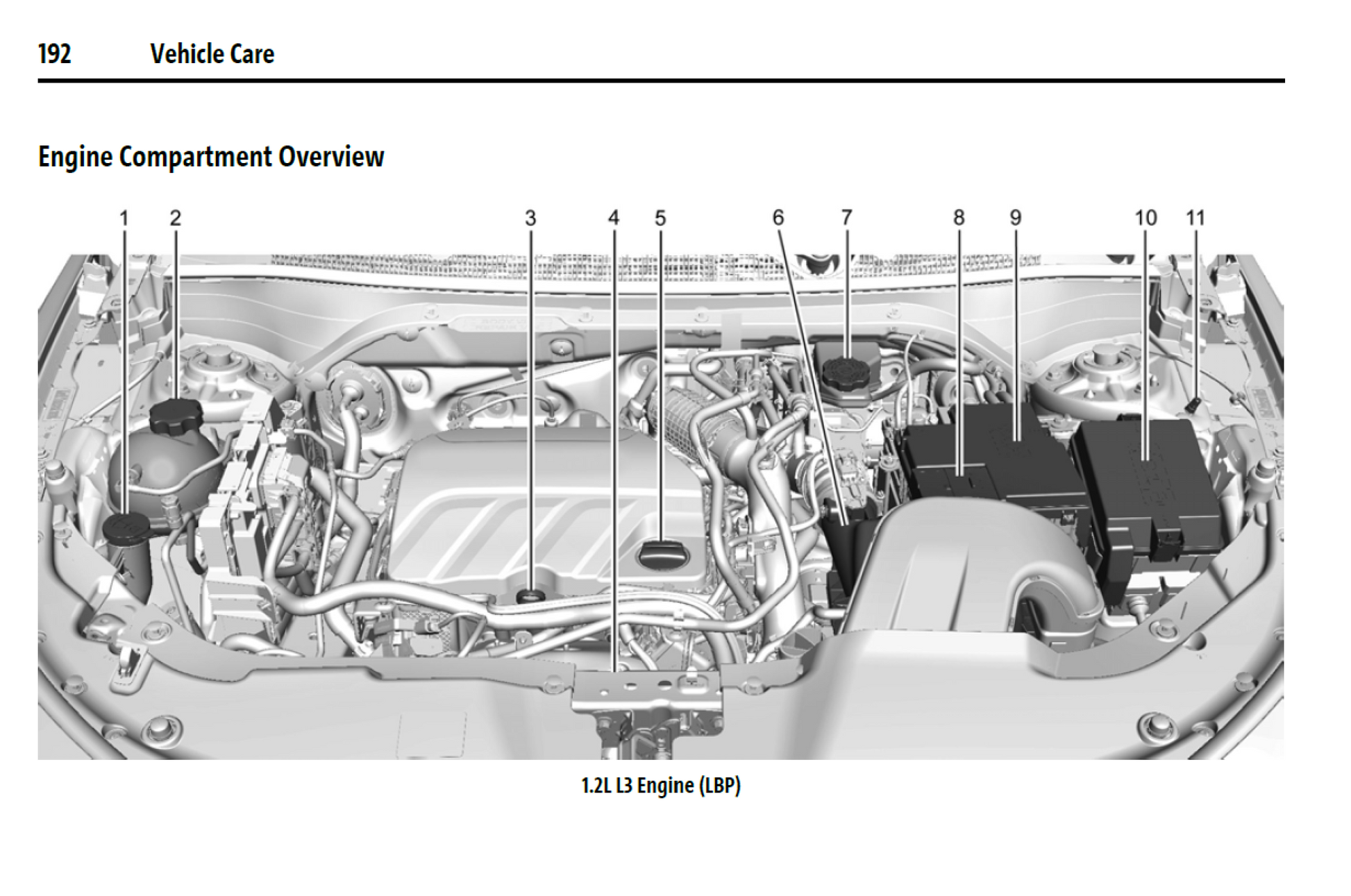 192 Vehicle Care

Engine Compartment Overview

1 2 3 4 5 6 7 8 9 10 11

1.2L L3 Engine (LBP)