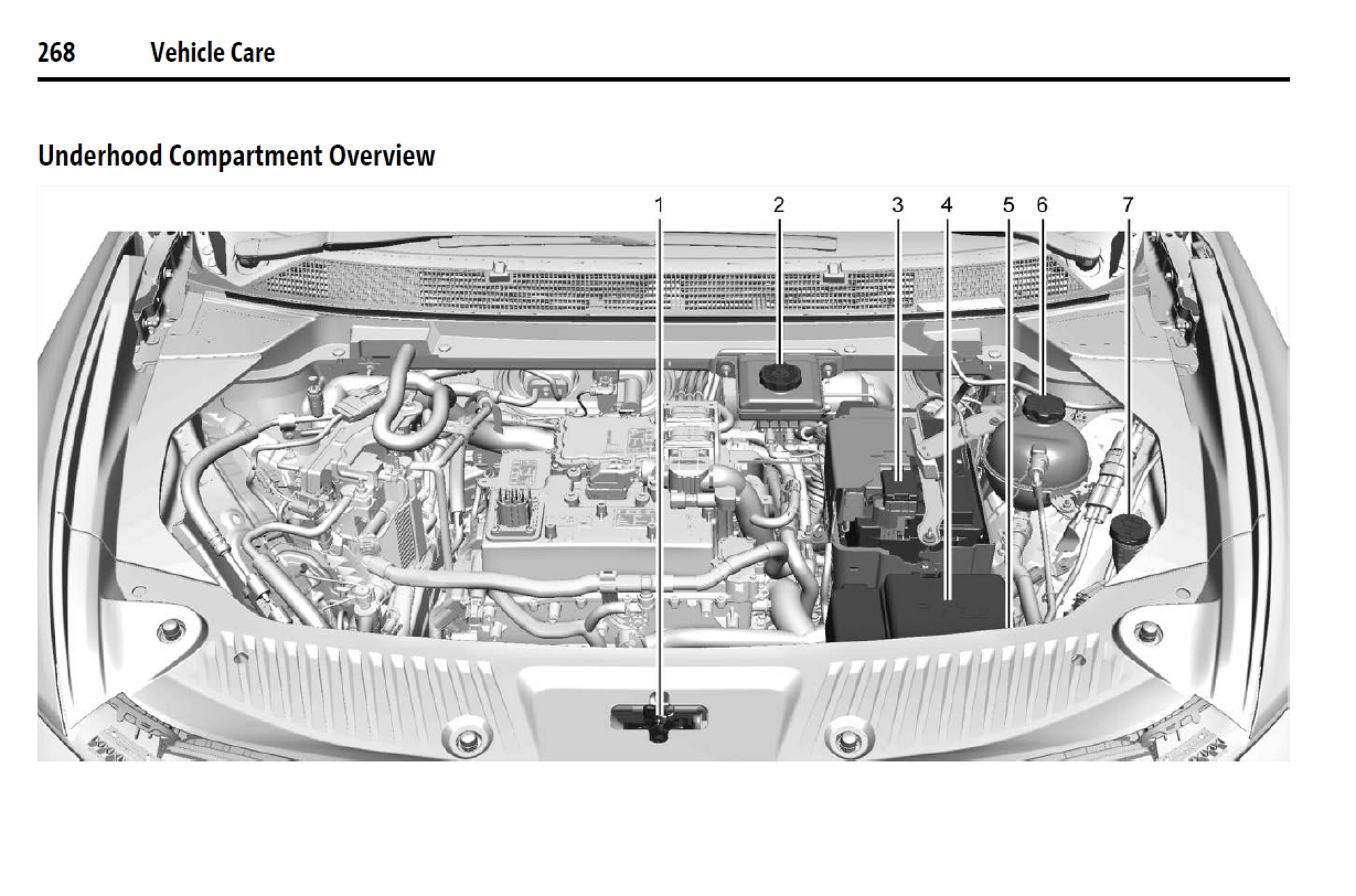 268 Vehicle Care

Underhood Compartment Overview

1 2 3 4 5 6 7