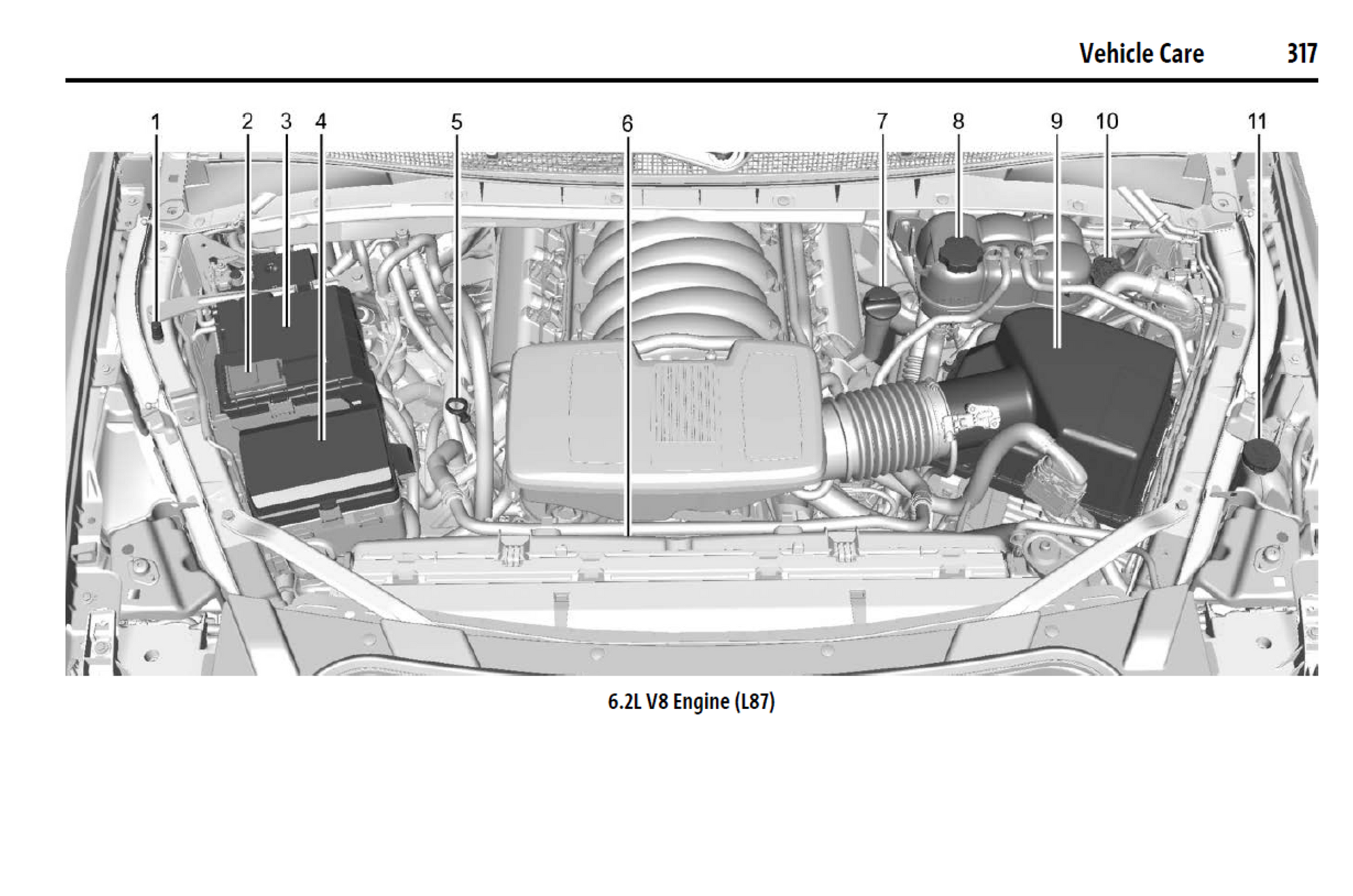 Vehicle Care 317

1 2 3 4 5 6 7 8 9 10 11

6.2L V8 Engine (L87)