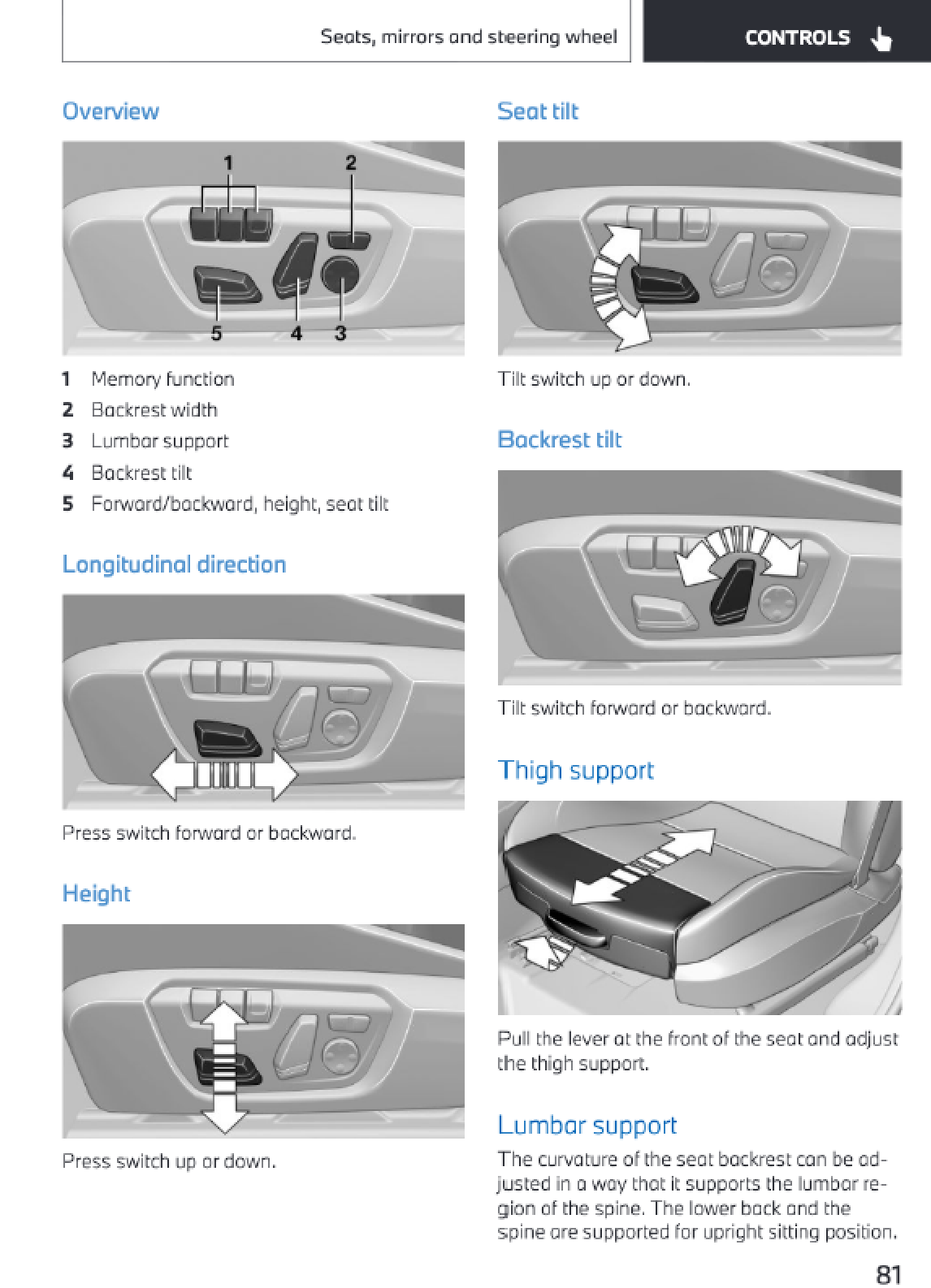 Seats, mirrors and steering wheel

CONTROLS

Overview

1

2

5

4

3

1 Memory function

2 Backrest width

3 Lumbar support

4 Backrest tilt

5 Forward/backward, height, seat tilt

Longitudinal direction

Press switch forward or backward.

Height

Press switch up or down.

Seat tilt

Tilt switch up or down.

Backrest tilt

Tilt switch forward or backward.

Thigh support

Pull the lever at the front of the seat and adjust the thigh support.

Lumbar support

The curvature of the seat backrest can be adjusted in a way that it supports the lumbar region of the spine. The lower back and the spine are supported for upright sitting position.

81