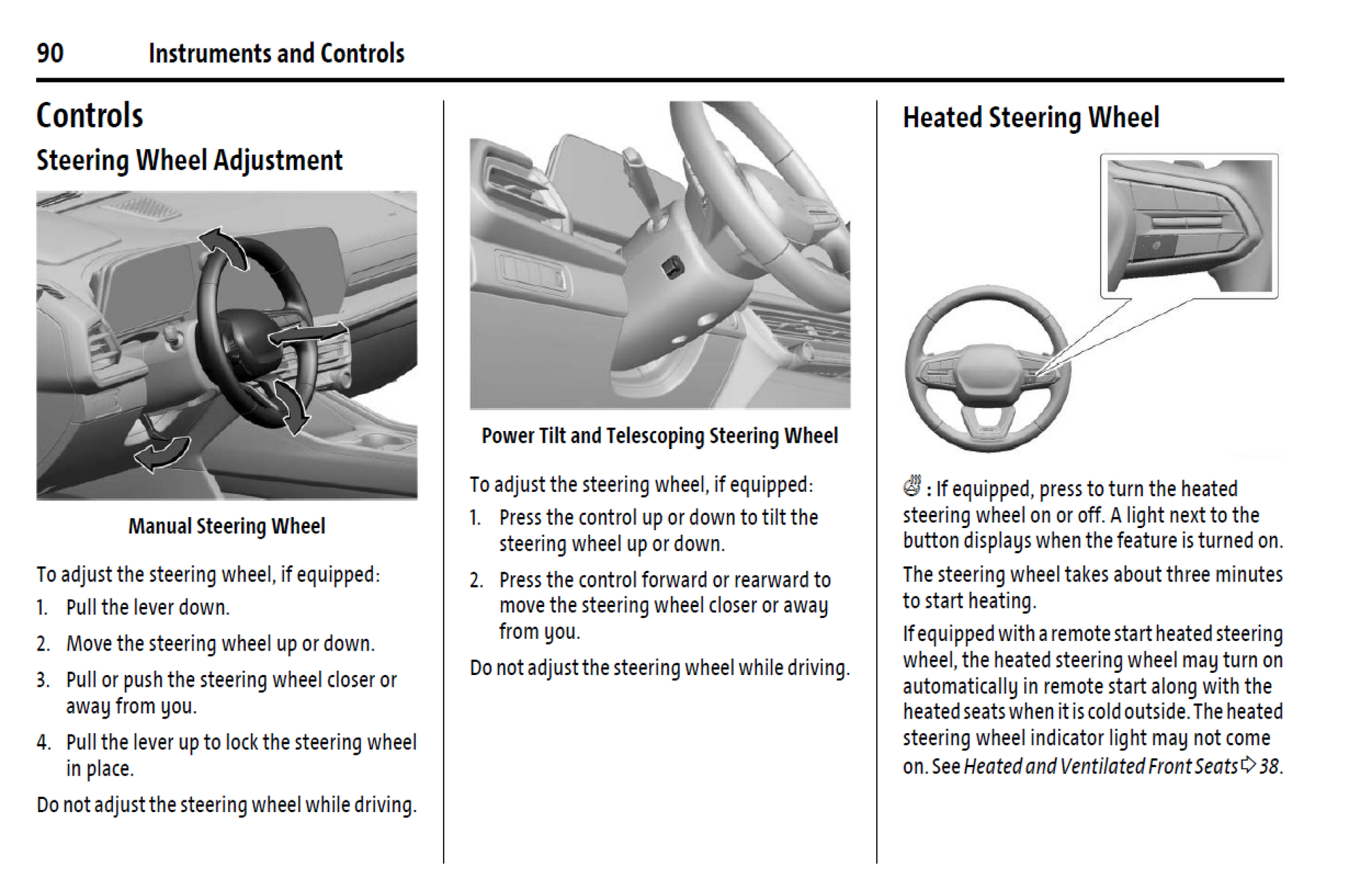 90 Instruments and Controls

Controls

Steering Wheel Adjustment

Manual Steering Wheel

To adjust the steering wheel, if equipped:

1. Pull the lever down.

2. Move the steering wheel up or down.

3. Pull or push the steering wheel closer or away from you.

4. Pull the lever up to lock the steering wheel in place.

Do not adjust the steering wheel while driving.

Power Tilt and Telescoping Steering Wheel

To adjust the steering wheel, if equipped:

1. Press the control up or down to tilt the steering wheel up or down.

2. Press the control forward or rearward to move the steering wheel closer or away from you.

Do not adjust the steering wheel while driving.

Heated Steering Wheel

: If equipped, press to turn the heated steering wheel on or off. A light next to the button displays when the feature is turned on.

The steering wheel takes about three minutes to start heating.

If equipped with a remote start heated steering wheel, the heated steering wheel may turn on automatically in remote start along with the heated seats when it is cold outside. The heated steering wheel indicator light may not come on. See Heated and Ventilated Front Seats ⇨ 38.