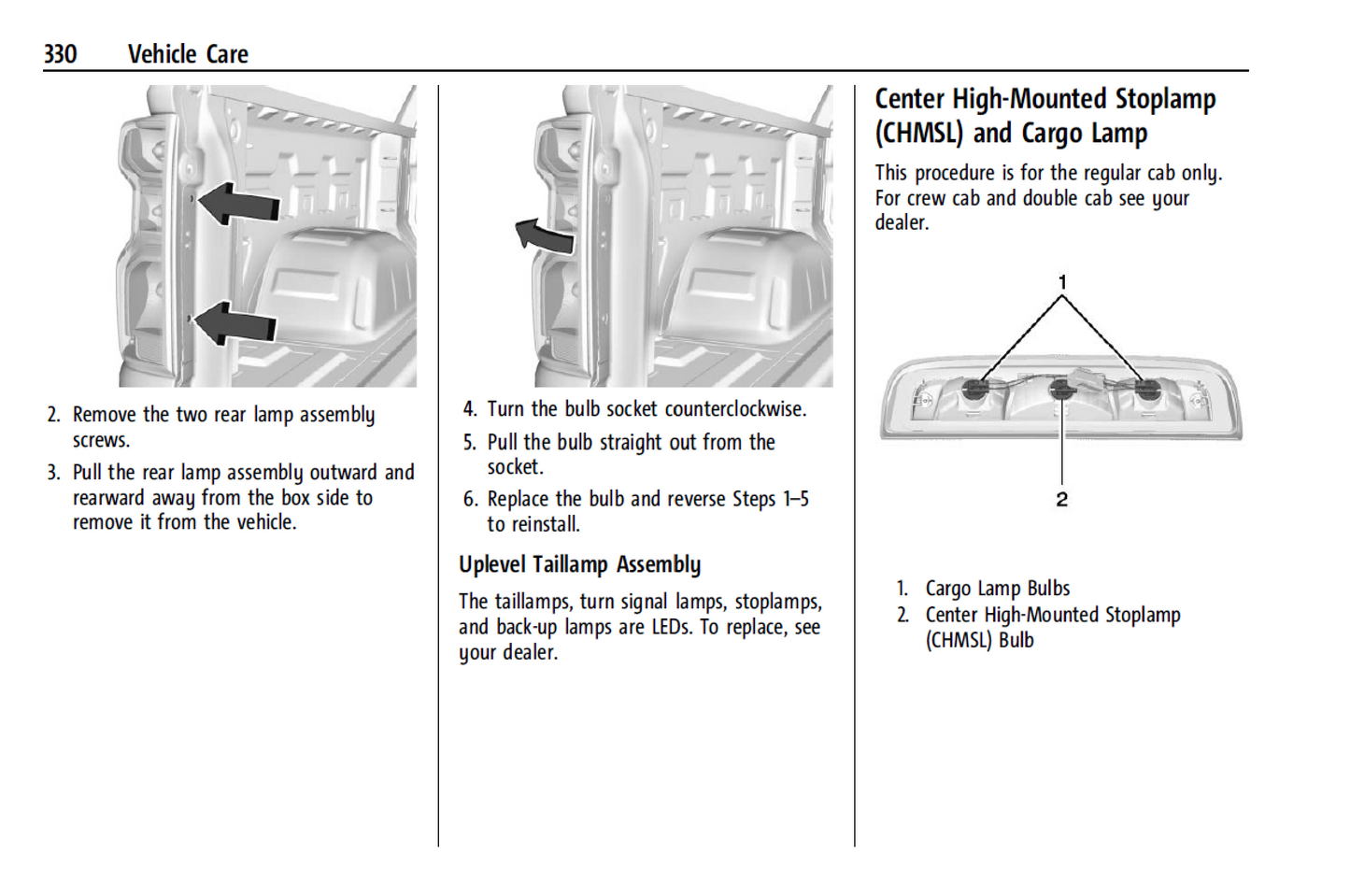 330 Vehicle Care

2. Remove the two rear lamp assembly screws.

3. Pull the rear lamp assembly outward and rearward away from the box side to remove it from the vehicle.

4. Turn the bulb socket counterclockwise.

5. Pull the bulb straight out from the socket.

6. Replace the bulb and reverse Steps 1–5 to reinstall.

Uplevel Taillamp Assembly

The taillamps, turn signal lamps, stoplamps, and back-up lamps are LEDs. To replace, see your dealer.

Center High-Mounted Stoplamp (CHMSL) and Cargo Lamp

This procedure is for the regular cab only. For crew cab and double cab see your dealer.

1

2

1. Cargo Lamp Bulbs
2. Center High-Mounted Stoplamp (CHMSL) Bulb