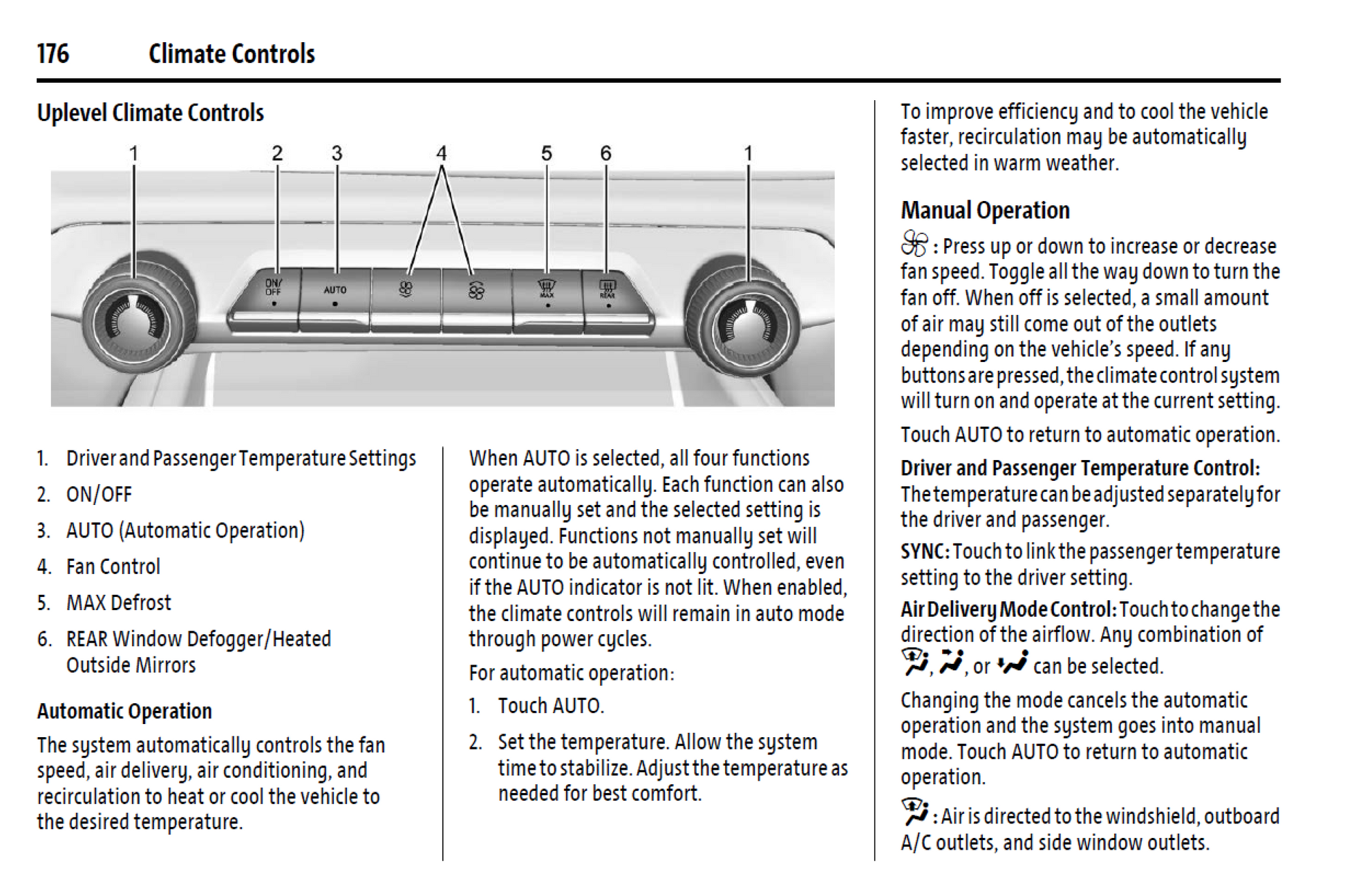 176 Climate Controls

Uplevel Climate Controls

1 2 3 4 5 6 1

ON/OFF AUTO MAX REAR

1. Driver and Passenger Temperature Settings

2. ON/OFF

3. AUTO (Automatic Operation)

4. Fan Control

5. MAX Defrost

6. REAR Window Defogger/Heated Outside Mirrors

Automatic Operation

The system automatically controls the fan speed, air delivery, air conditioning, and recirculation to heat or cool the vehicle to the desired temperature.

When AUTO is selected, all four functions operate automatically. Each function can also be manually set and the selected setting is displayed. Functions not manually set will continue to be automatically controlled, even if the AUTO indicator is not lit. When enabled, the climate controls will remain in auto mode through power cycles.

For automatic operation:

1. Touch AUTO.

2. Set the temperature. Allow the system time to stabilize. Adjust the temperature as needed for best comfort.

To improve efficiency and to cool the vehicle faster, recirculation may be automatically selected in warm weather.

Manual Operation

: Press up or down to increase or decrease fan speed. Toggle all the way down to turn the fan off. When off is selected, a small amount of air may still come out of the outlets depending on the vehicle's speed. If any buttons are pressed, the climate control system will turn on and operate at the current setting.

Touch AUTO to return to automatic operation.

Driver and Passenger Temperature Control: The temperature can be adjusted separately for the driver and passenger.

SYNC: Touch to link the passenger temperature setting to the driver setting.

Air Delivery Mode Control: Touch to change the direction of the airflow. Any combination of , , or can be selected.

Changing the mode cancels the automatic operation and the system goes into manual mode. Touch AUTO to return to automatic operation.

: Air is directed to the windshield, outboard A/C outlets, and side window outlets.