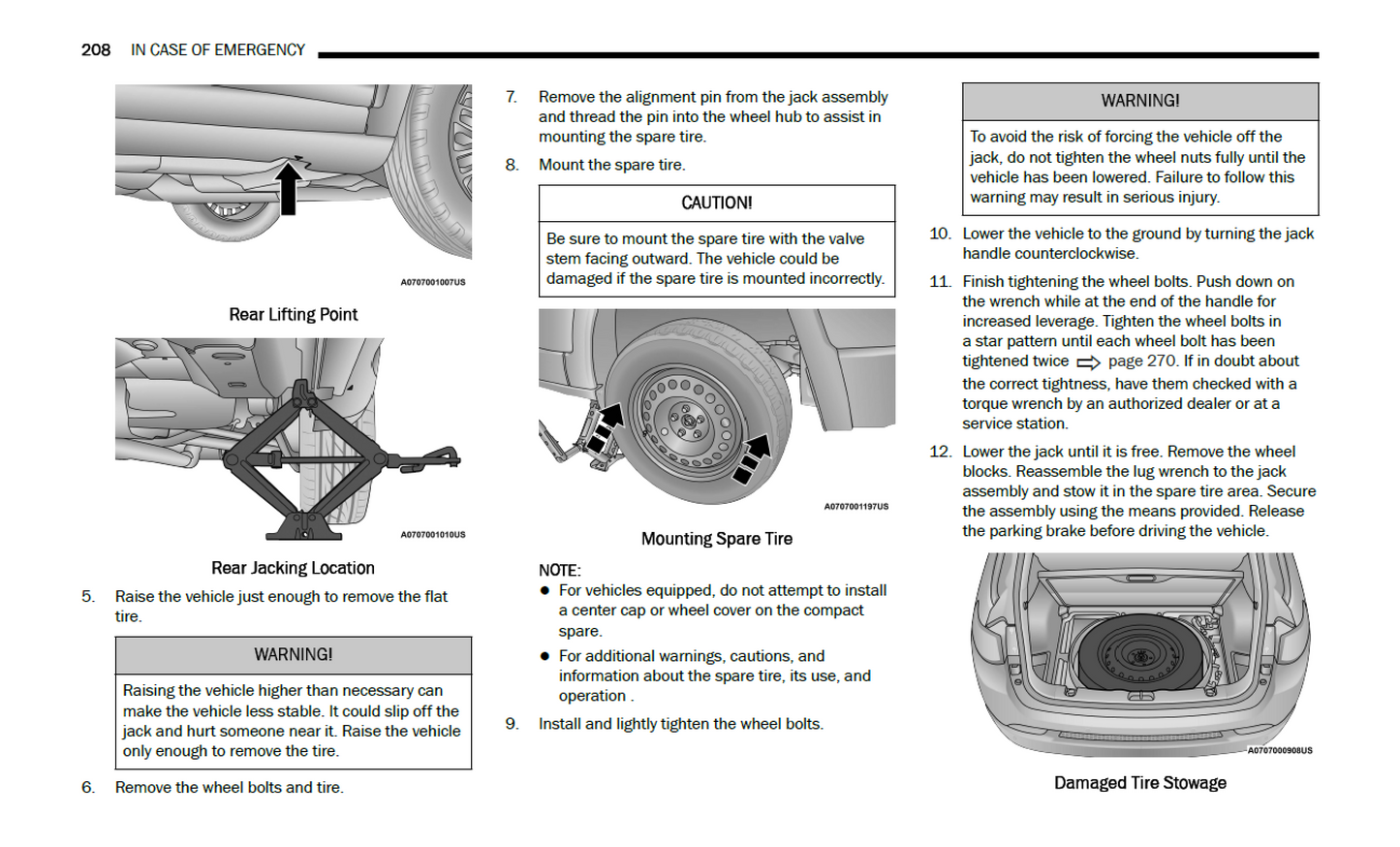 208 IN CASE OF EMERGENCY

A0707001007US

Rear Lifting Point

A0707001010US

Rear Jacking Location

5. Raise the vehicle just enough to remove the flat tire.

WARNING!

Raising the vehicle higher than necessary can make the vehicle less stable. It could slip off the jack and hurt someone near it. Raise the vehicle only enough to remove the tire.

6. Remove the wheel bolts and tire.

7. Remove the alignment pin from the jack assembly and thread the pin into the wheel hub to assist in mounting the spare tire.

8. Mount the spare tire.

CAUTION!

Be sure to mount the spare tire with the valve stem facing outward. The vehicle could be damaged if the spare tire is mounted incorrectly.

A0707001197US

Mounting Spare Tire

NOTE:
● For vehicles equipped, do not attempt to install a center cap or wheel cover on the compact spare.
● For additional warnings, cautions, and information about the spare tire, its use, and operation .

9. Install and lightly tighten the wheel bolts.

WARNING!

To avoid the risk of forcing the vehicle off the jack, do not tighten the wheel nuts fully until the vehicle has been lowered. Failure to follow this warning may result in serious injury.

10. Lower the vehicle to the ground by turning the jack handle counterclockwise.

11. Finish tightening the wheel bolts. Push down on the wrench while at the end of the handle for increased leverage. Tighten the wheel bolts in a star pattern until each wheel bolt has been tightened twice ⇨ page 270. If in doubt about the correct tightness, have them checked with a torque wrench by an authorized dealer or at a service station.

12. Lower the jack until it is free. Remove the wheel blocks. Reassemble the lug wrench to the jack assembly and stow it in the spare tire area. Secure the assembly using the means provided. Release the parking brake before driving the vehicle.

A0707000908US

Damaged Tire Stowage