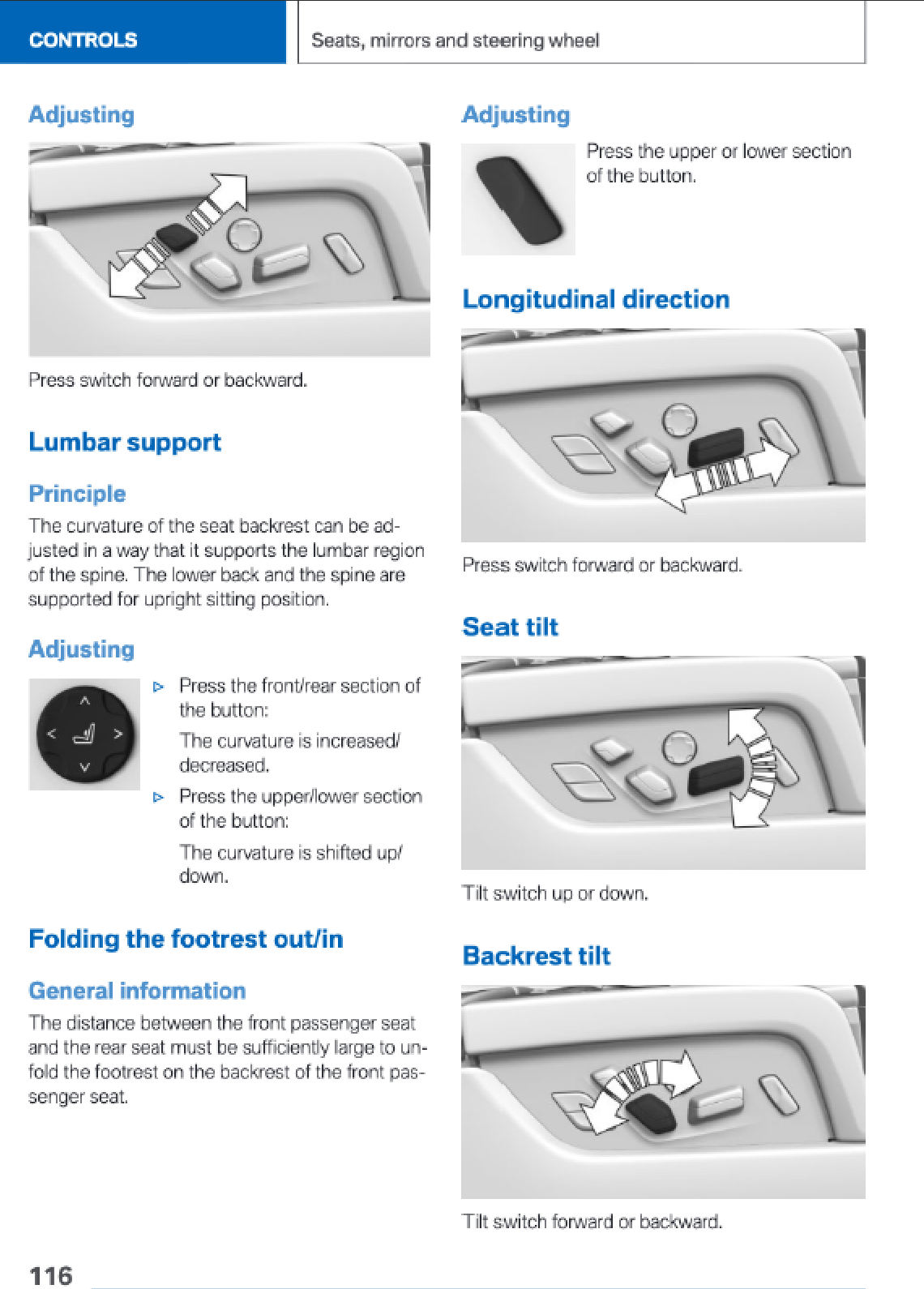 CONTROLS

Seats, mirrors and steering wheel

Adjusting

Press switch forward or backward.

Lumbar support

Principle

The curvature of the seat backrest can be adjusted in a way that it supports the lumbar region of the spine. The lower back and the spine are supported for upright sitting position.

Adjusting

▷ Press the front/rear section of the button:

The curvature is increased/decreased.

▷ Press the upper/lower section of the button:

The curvature is shifted up/down.

Folding the footrest out/in

General information

The distance between the front passenger seat and the rear seat must be sufficiently large to unfold the footrest on the backrest of the front passenger seat.

Adjusting

Press the upper or lower section of the button.

Longitudinal direction

Press switch forward or backward.

Seat tilt

Tilt switch up or down.

Backrest tilt

Tilt switch forward or backward.

116