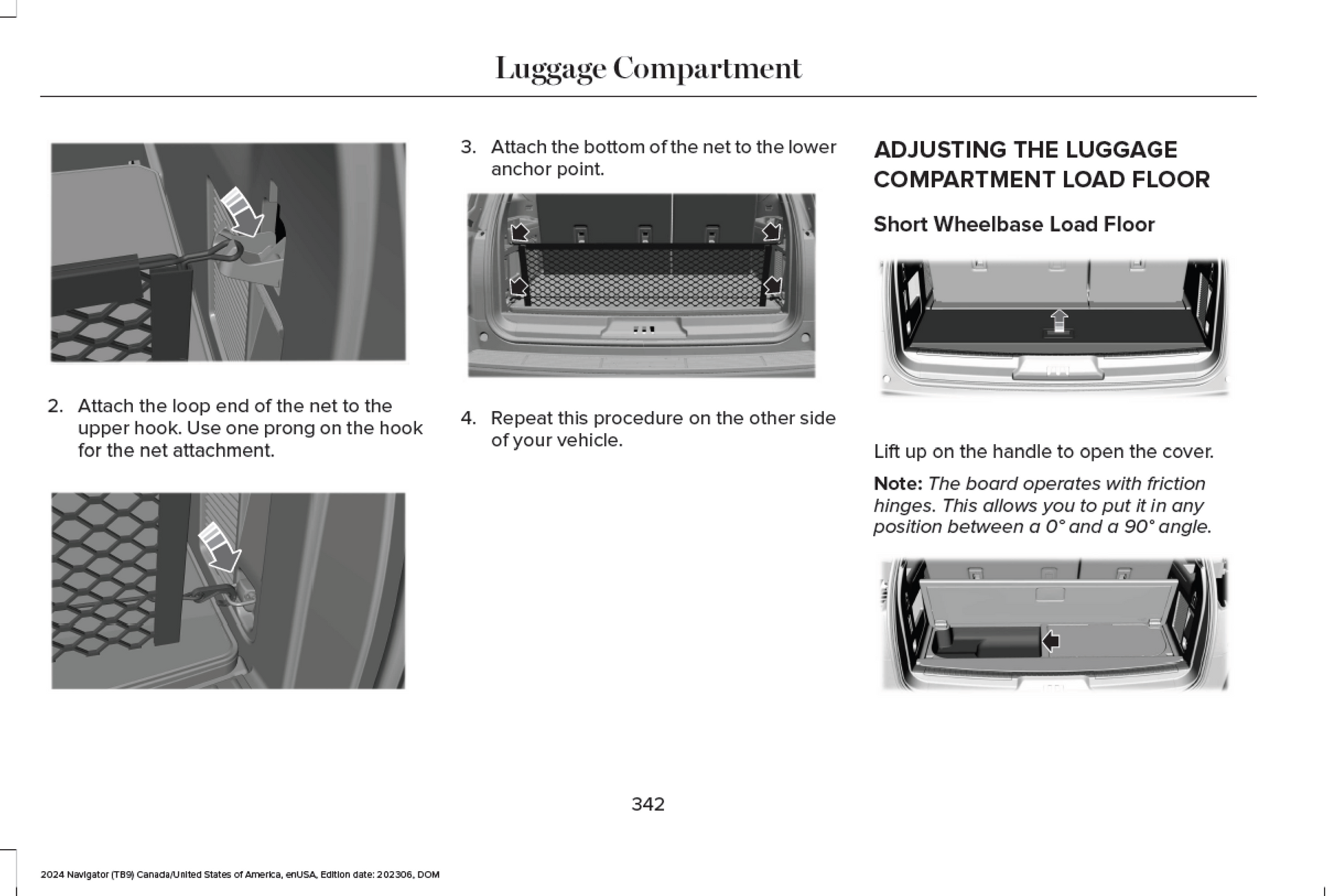 Luggage Compartment

2. Attach the loop end of the net to the upper hook. Use one prong on the hook for the net attachment.

3. Attach the bottom of the net to the lower anchor point.

4. Repeat this procedure on the other side of your vehicle.

ADJUSTING THE LUGGAGE COMPARTMENT LOAD FLOOR

Short Wheelbase Load Floor

Lift up on the handle to open the cover.

Note: The board operates with friction hinges. This allows you to put it in any position between a 0° and a 90° angle.

342

2024 Navigator (TB9) Canada/United States of America, enUSA, Edition date: 202306, DOM