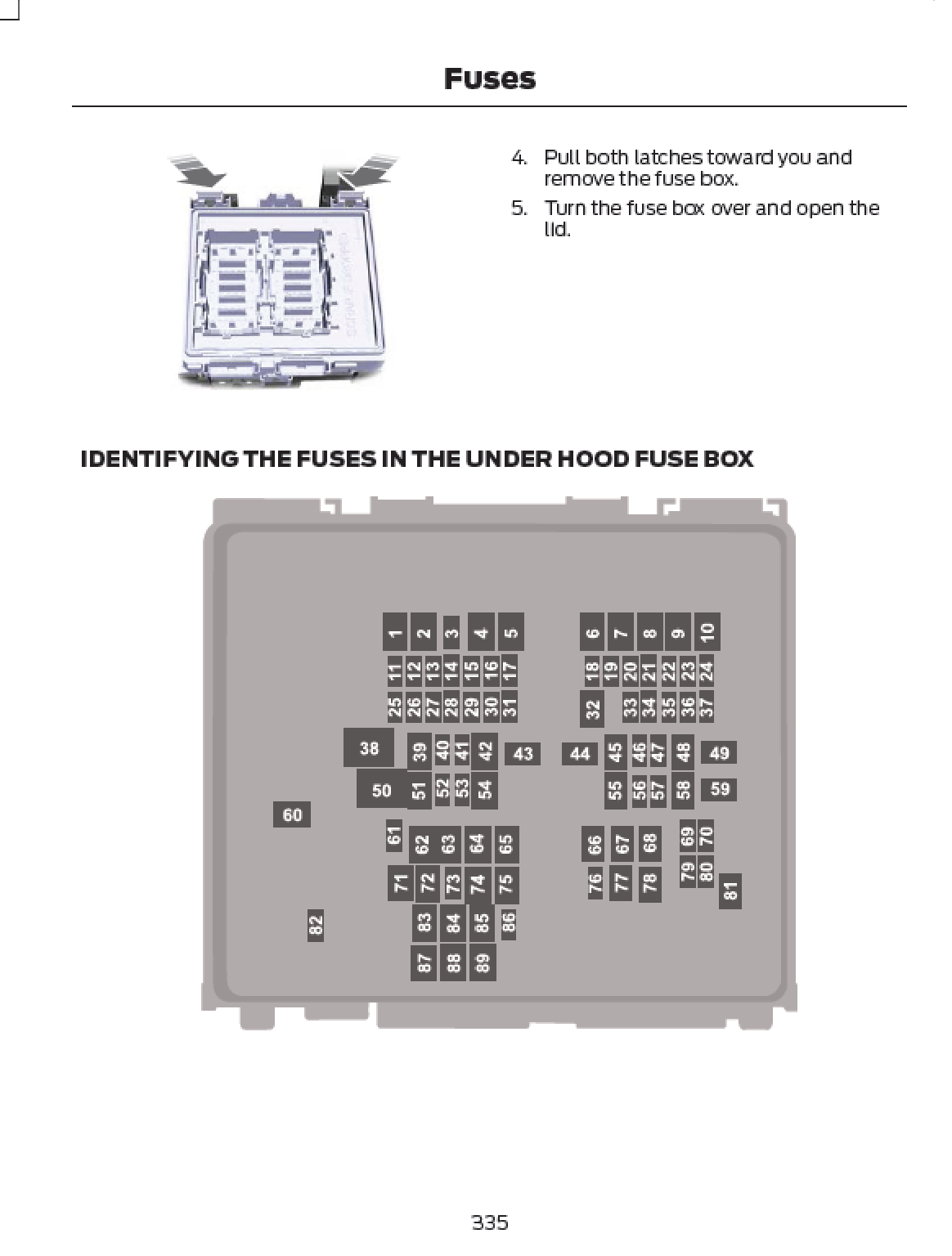 Fuses

4. Pull both latches toward you and remove the fuse box.

5. Turn the fuse box over and open the lid.

IDENTIFYING THE FUSES IN THE UNDER HOOD FUSE BOX

1 2 3 4 5 6 7 8 9 10
11 12 13 14 15 16 17 18 19 20 21 22 23 24
25 26 27 28 29 30 31 32 33 34 35 36 37
38 39 40 41 42 43 44 45 46 47 48 49
50 51 52 53 54 55 56 57 58 59
60
61 62 63 64 65 66 67 68 69 70
71 72 73 74 75 76 77 78 79 80 81
82 83 84 85 86
87 88 89

335