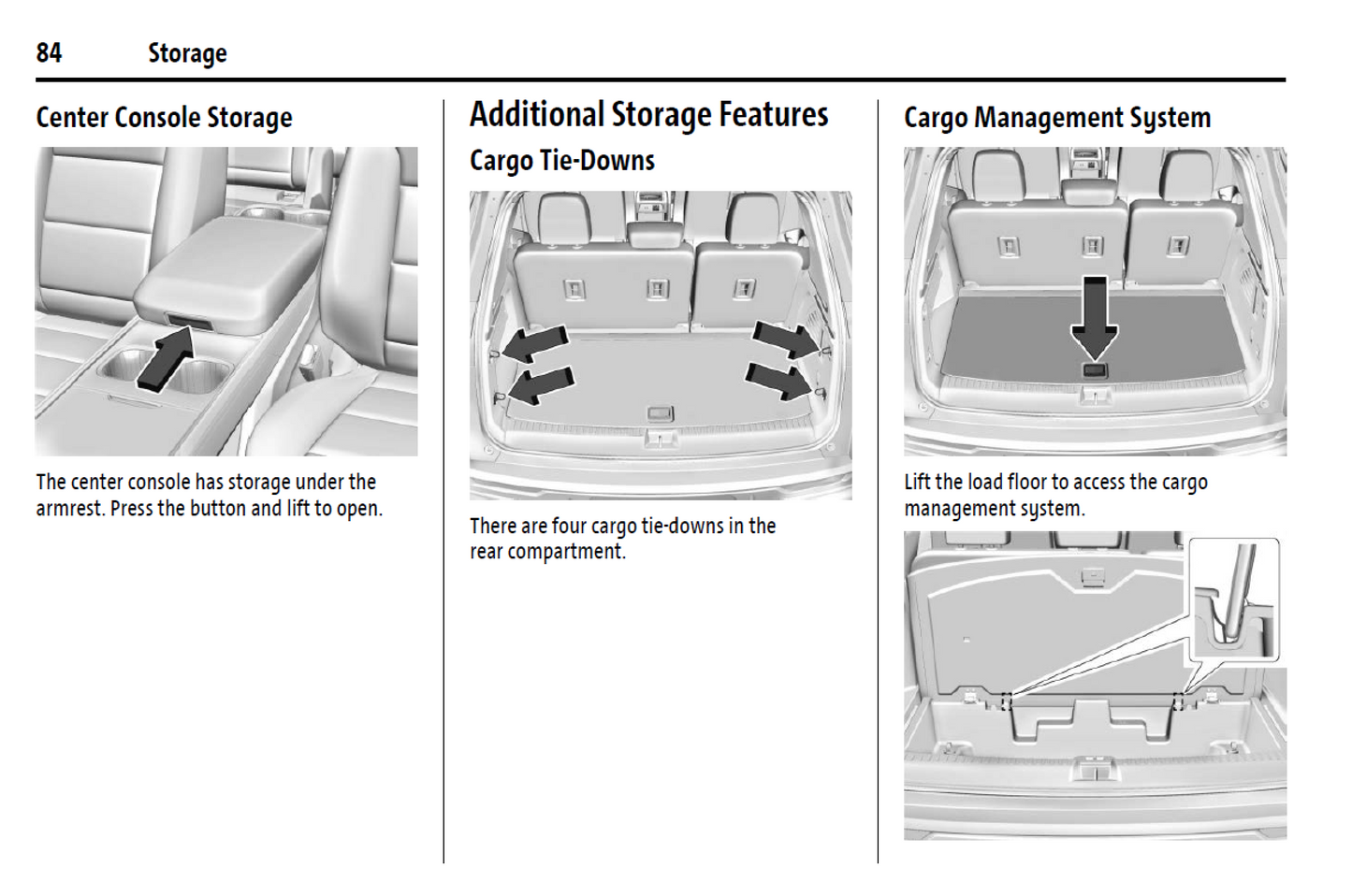 84 Storage

Center Console Storage

The center console has storage under the armrest. Press the button and lift to open.

Additional Storage Features

Cargo Tie-Downs

There are four cargo tie-downs in the rear compartment.

Cargo Management System

Lift the load floor to access the cargo management system.