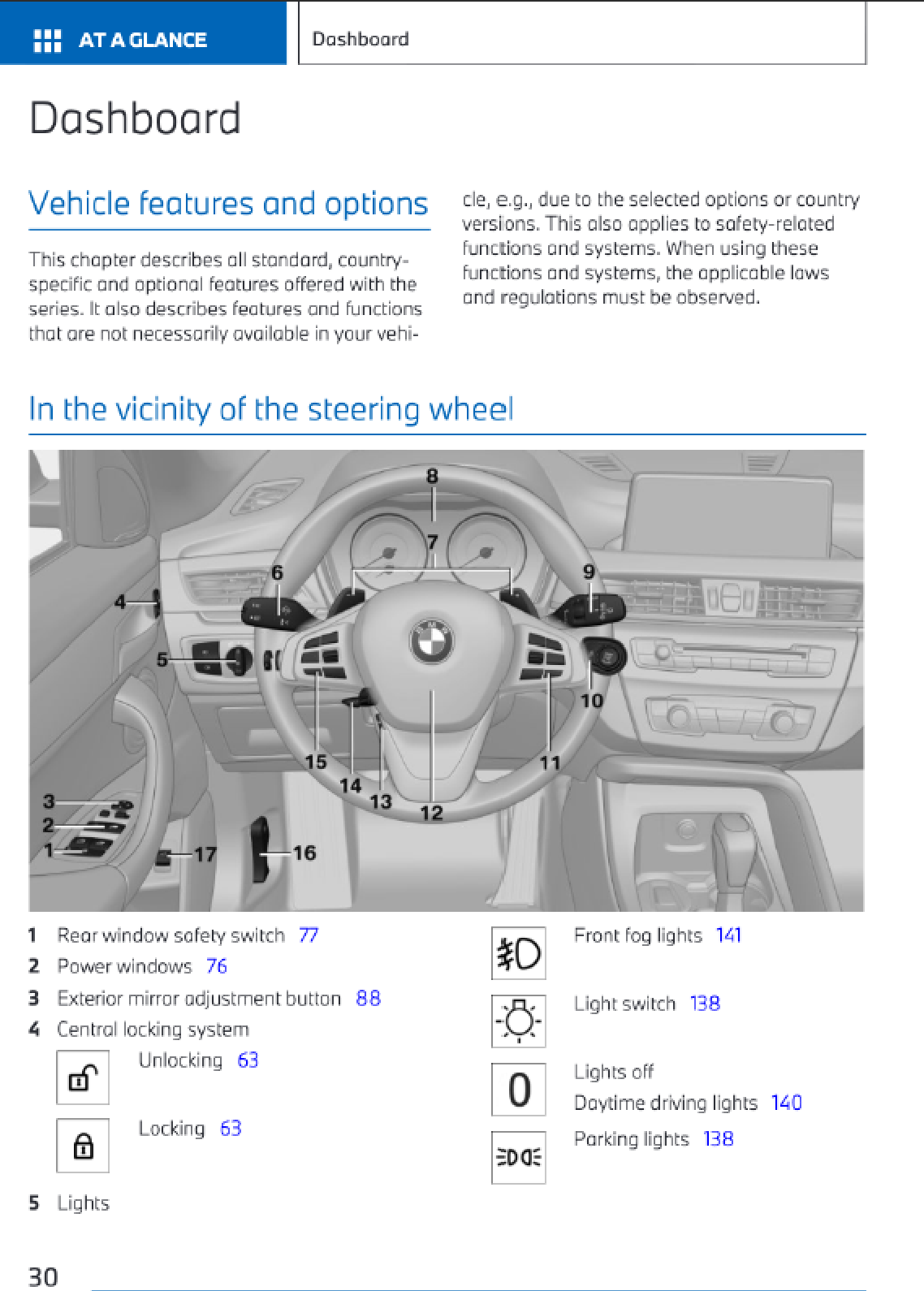 AT A GLANCE

Dashboard

Dashboard

Vehicle features and options

This chapter describes all standard, country-specific and optional features offered with the series. It also describes features and functions that are not necessarily available in your vehicle, e.g., due to the selected options or country versions. This also applies to safety-related functions and systems. When using these functions and systems, the applicable laws and regulations must be observed.

In the vicinity of the steering wheel

8
7
6
9
4
5
10
15
11
14
13
12
3
2
1
17
16

1 Rear window safety switch 77
2 Power windows 76
3 Exterior mirror adjustment button 88
4 Central locking system
Unlocking 63
Locking 63
5 Lights

Front fog lights 141
Light switch 138
0
Lights off
Daytime driving lights 140
Parking lights 138

30