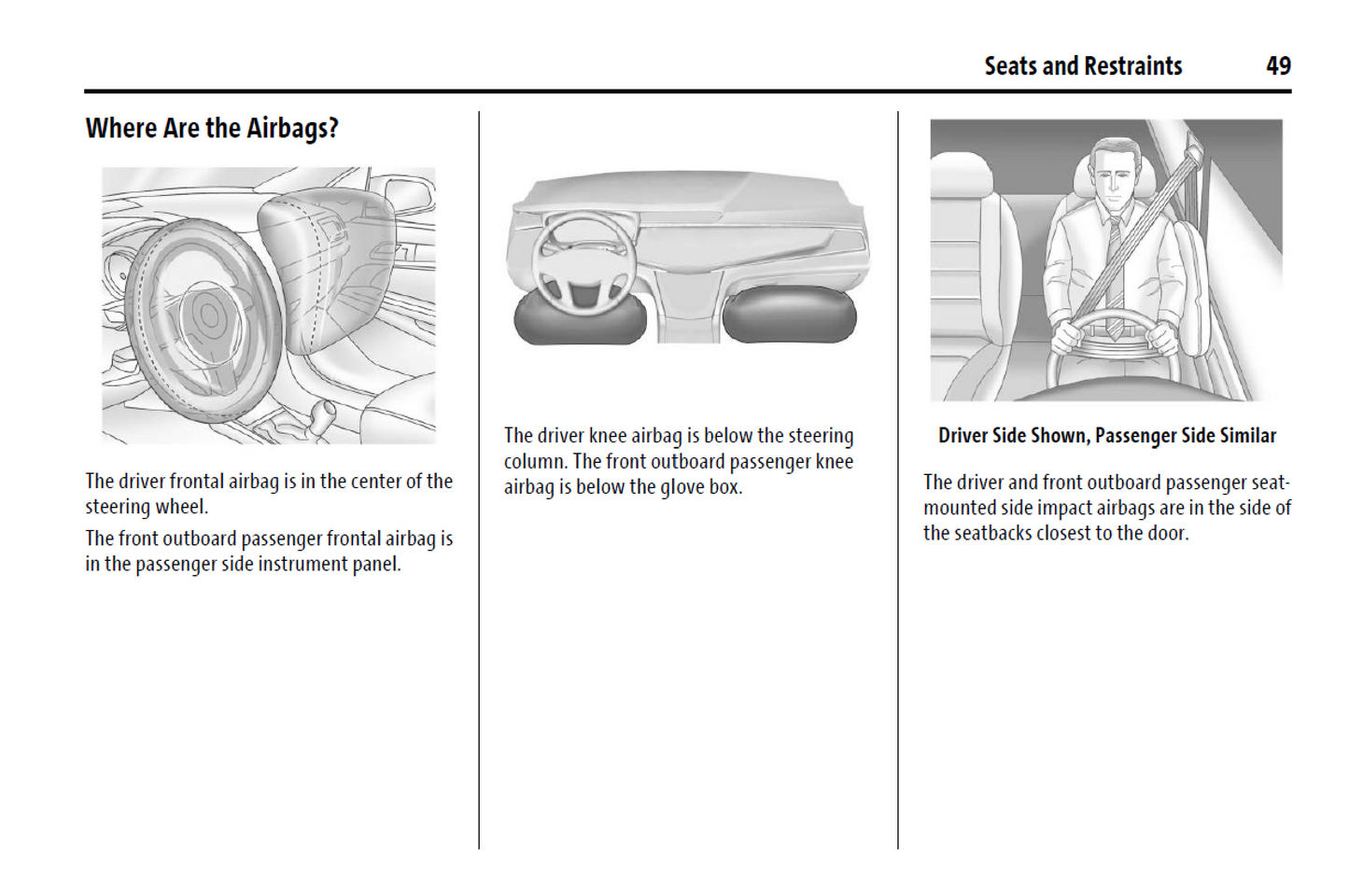 Seats and Restraints 49

Where Are the Airbags?

The driver frontal airbag is in the center of the steering wheel.

The front outboard passenger frontal airbag is in the passenger side instrument panel.

The driver knee airbag is below the steering column. The front outboard passenger knee airbag is below the glove box.

Driver Side Shown, Passenger Side Similar

The driver and front outboard passenger seat-mounted side impact airbags are in the side of the seatbacks closest to the door.