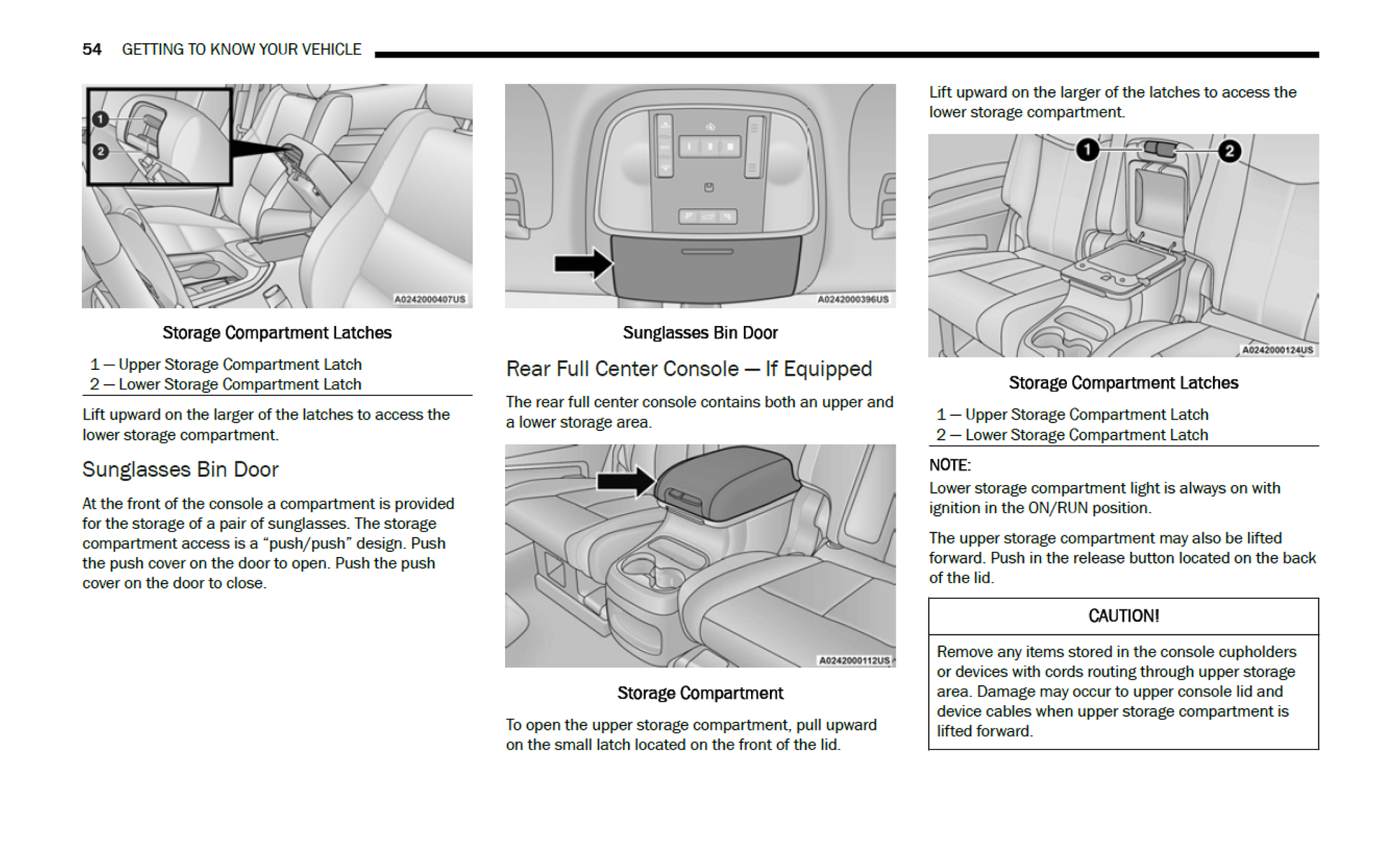 54 GETTING TO KNOW YOUR VEHICLE

1
2
A0242000407US

Storage Compartment Latches

1 — Upper Storage Compartment Latch
2 — Lower Storage Compartment Latch

Lift upward on the larger of the latches to access the lower storage compartment.

Sunglasses Bin Door

At the front of the console a compartment is provided for the storage of a pair of sunglasses. The storage compartment access is a “push/push” design. Push the push cover on the door to open. Push the push cover on the door to close.

A0242000396US

Sunglasses Bin Door

Rear Full Center Console — If Equipped

The rear full center console contains both an upper and a lower storage area.

A0242000112US

Storage Compartment

To open the upper storage compartment, pull upward on the small latch located on the front of the lid.

Lift upward on the larger of the latches to access the lower storage compartment.

1
2
A0242000124US

Storage Compartment Latches

1 — Upper Storage Compartment Latch
2 — Lower Storage Compartment Latch

NOTE:
Lower storage compartment light is always on with ignition in the ON/RUN position.

The upper storage compartment may also be lifted forward. Push in the release button located on the back of the lid.

CAUTION!

Remove any items stored in the console cupholders or devices with cords routing through upper storage area. Damage may occur to upper console lid and device cables when upper storage compartment is lifted forward.