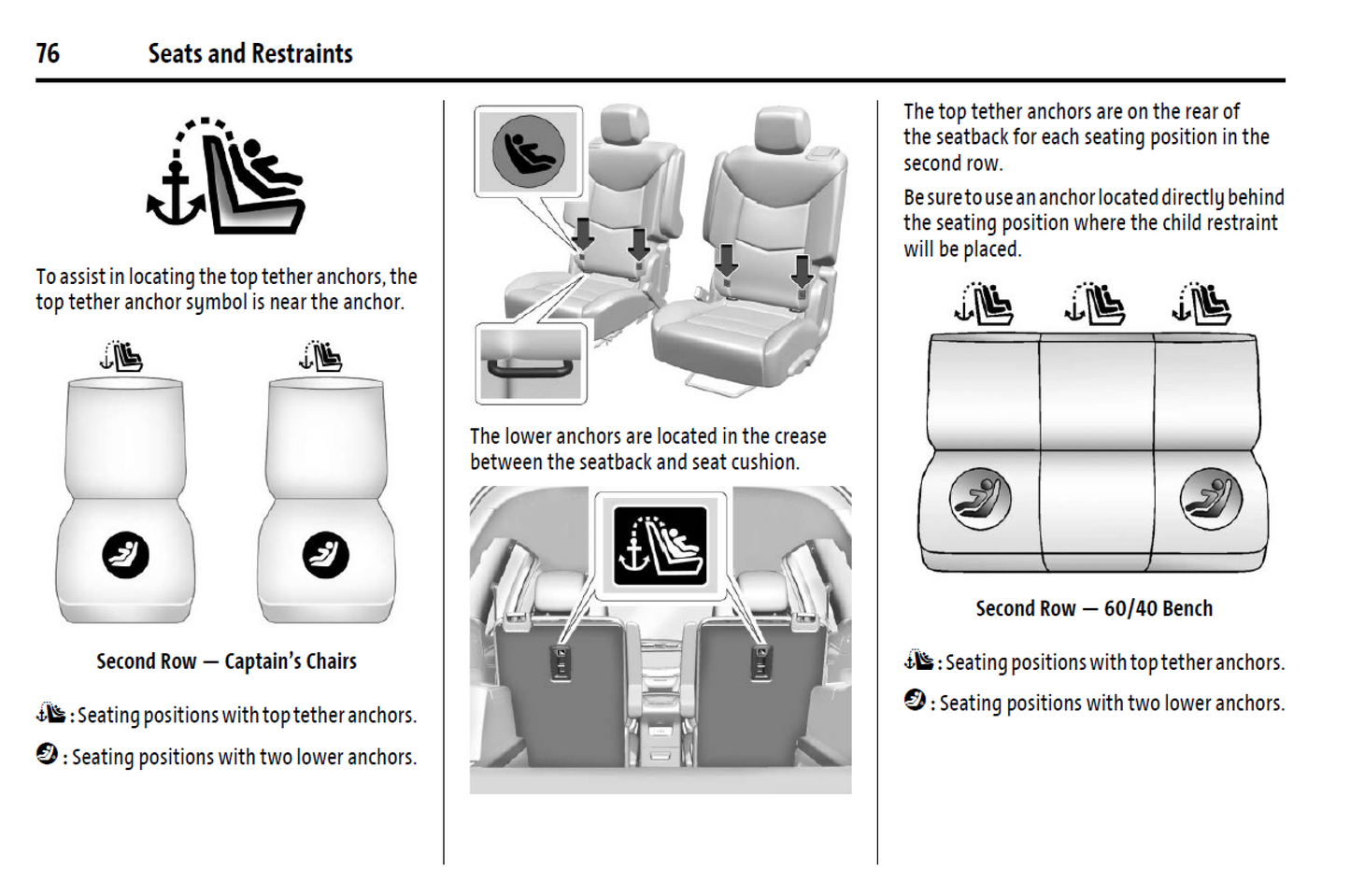 76 Seats and Restraints

To assist in locating the top tether anchors, the top tether anchor symbol is near the anchor.

Second Row — Captain's Chairs

: Seating positions with top tether anchors.

: Seating positions with two lower anchors.

The lower anchors are located in the crease between the seatback and seat cushion.

The top tether anchors are on the rear of the seatback for each seating position in the second row.

Be sure to use an anchor located directly behind the seating position where the child restraint will be placed.

Second Row — 60/40 Bench

: Seating positions with top tether anchors.

: Seating positions with two lower anchors.