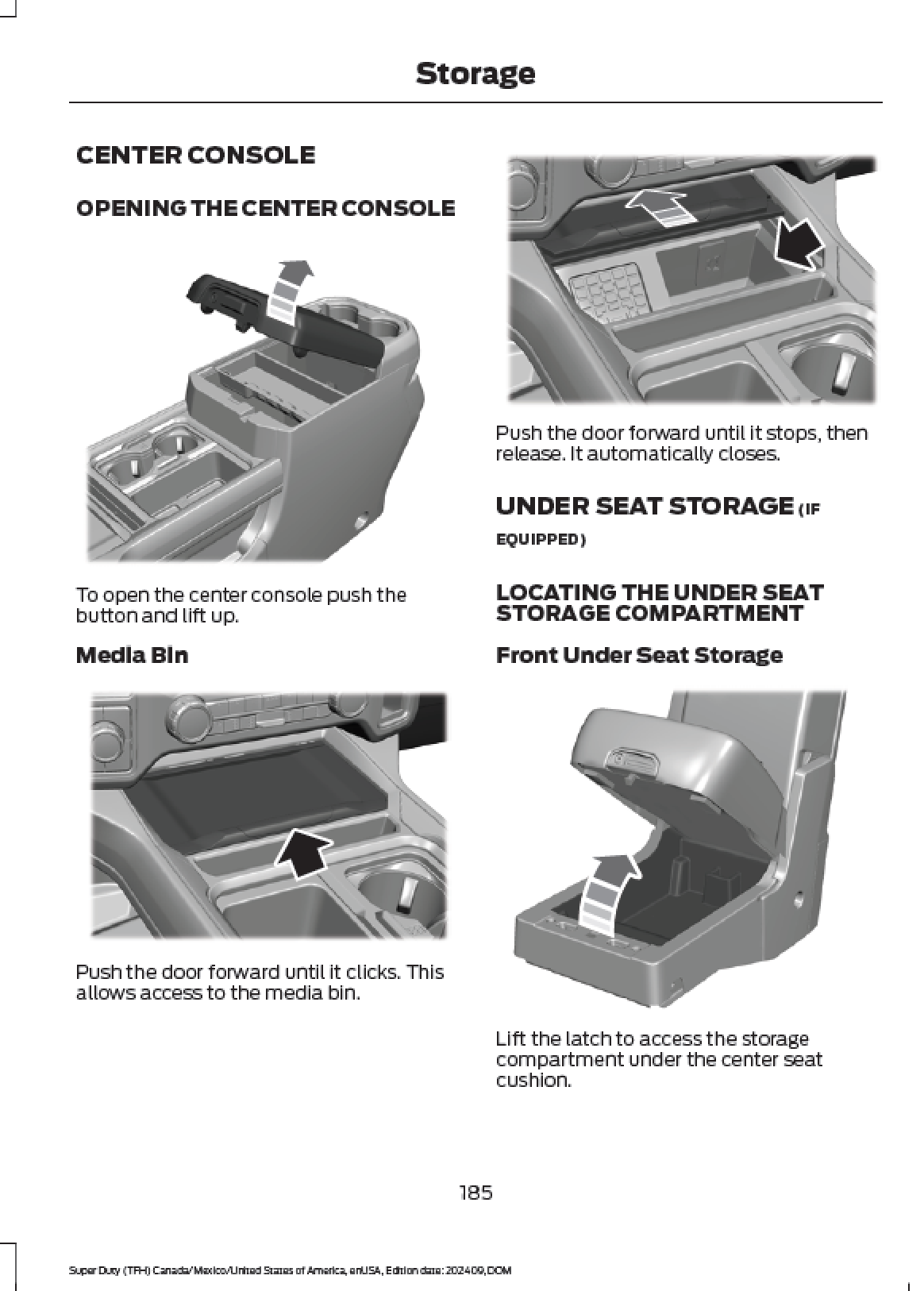 Storage

CENTER CONSOLE

OPENING THE CENTER CONSOLE

To open the center console push the button and lift up.

Media Bin

Push the door forward until it clicks. This allows access to the media bin.

Push the door forward until it stops, then release. It automatically closes.

UNDER SEAT STORAGE (IF EQUIPPED)

LOCATING THE UNDER SEAT STORAGE COMPARTMENT

Front Under Seat Storage

Lift the latch to access the storage compartment under the center seat cushion.

185

Super Duty (TFH) Canada/Mexico/United States of America, enUSA, Edition date: 202409, DOM