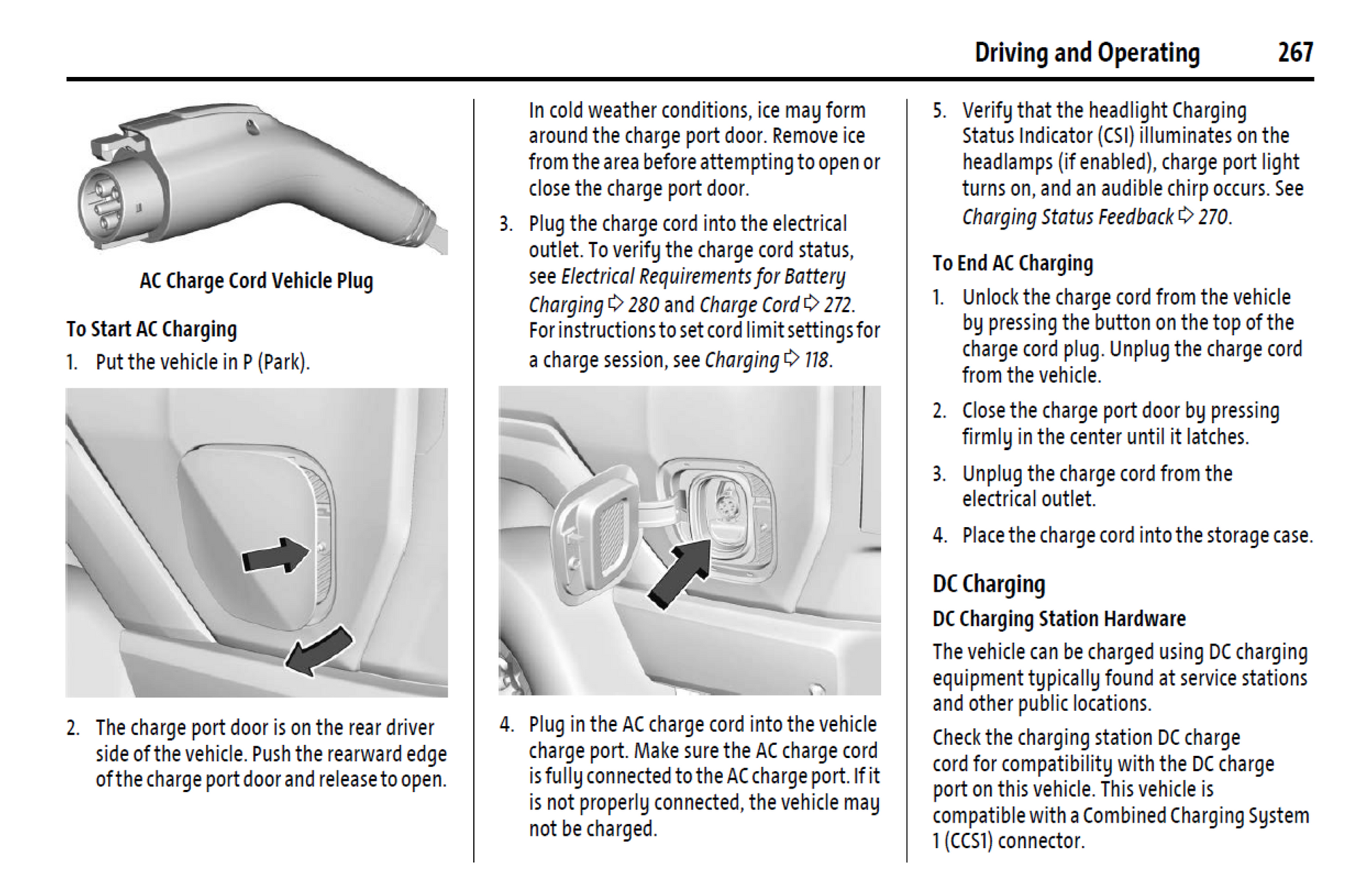 Driving and Operating 267

AC Charge Cord Vehicle Plug

To Start AC Charging

1. Put the vehicle in P (Park).

2. The charge port door is on the rear driver side of the vehicle. Push the rearward edge of the charge port door and release to open.

In cold weather conditions, ice may form around the charge port door. Remove ice from the area before attempting to open or close the charge port door.

3. Plug the charge cord into the electrical outlet. To verify the charge cord status, see Electrical Requirements for Battery Charging ⇨ 280 and Charge Cord ⇨ 272. For instructions to set cord limit settings for a charge session, see Charging ⇨ 118.

4. Plug in the AC charge cord into the vehicle charge port. Make sure the AC charge cord is fully connected to the AC charge port. If it is not properly connected, the vehicle may not be charged.

5. Verify that the headlight Charging Status Indicator (CSI) illuminates on the headlamps (if enabled), charge port light turns on, and an audible chirp occurs. See Charging Status Feedback ⇨ 270.

To End AC Charging

1. Unlock the charge cord from the vehicle by pressing the button on the top of the charge cord plug. Unplug the charge cord from the vehicle.

2. Close the charge port door by pressing firmly in the center until it latches.

3. Unplug the charge cord from the electrical outlet.

4. Place the charge cord into the storage case.

DC Charging

DC Charging Station Hardware

The vehicle can be charged using DC charging equipment typically found at service stations and other public locations.

Check the charging station DC charge cord for compatibility with the DC charge port on this vehicle. This vehicle is compatible with a Combined Charging System 1 (CCS1) connector.