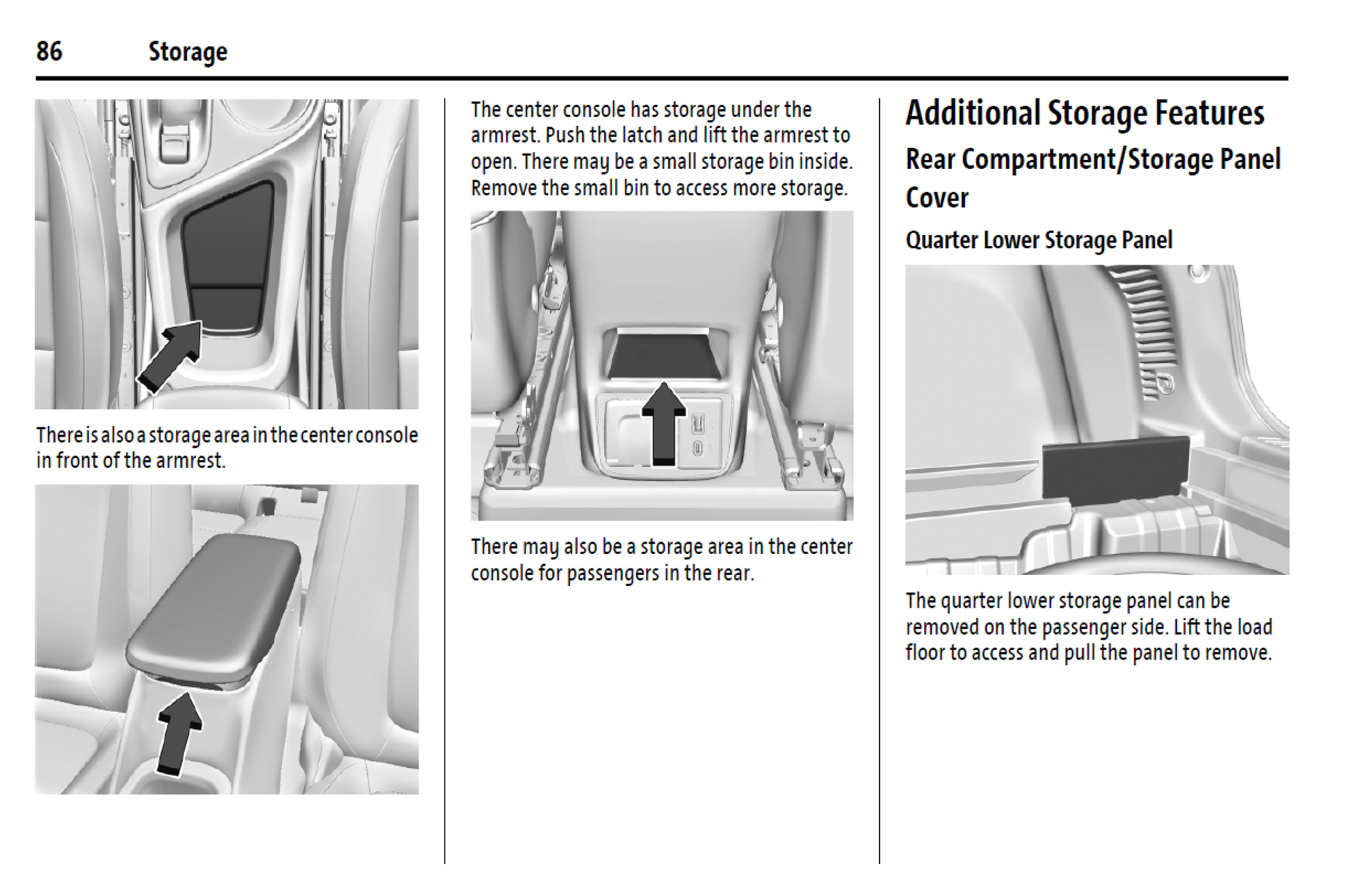 86 Storage

There is also a storage area in the center console in front of the armrest.

The center console has storage under the armrest. Push the latch and lift the armrest to open. There may be a small storage bin inside. Remove the small bin to access more storage.

There may also be a storage area in the center console for passengers in the rear.

Additional Storage Features

Rear Compartment/Storage Panel Cover

Quarter Lower Storage Panel

The quarter lower storage panel can be removed on the passenger side. Lift the load floor to access and pull the panel to remove.