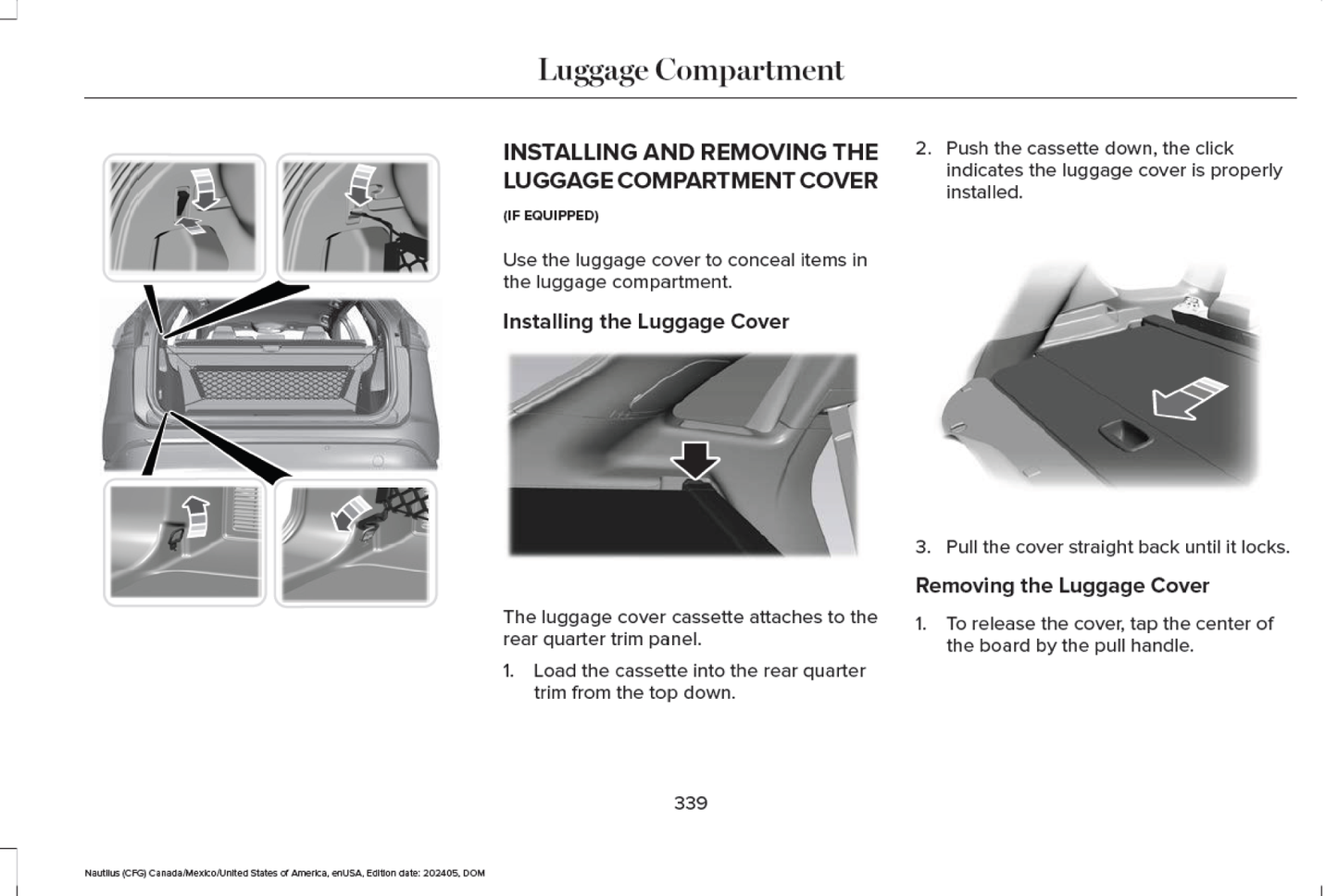 Luggage Compartment

INSTALLING AND REMOVING THE LUGGAGE COMPARTMENT COVER

(IF EQUIPPED)

Use the luggage cover to conceal items in the luggage compartment.

Installing the Luggage Cover

The luggage cover cassette attaches to the rear quarter trim panel.

1. Load the cassette into the rear quarter trim from the top down.

2. Push the cassette down, the click indicates the luggage cover is properly installed.

3. Pull the cover straight back until it locks.

Removing the Luggage Cover

1. To release the cover, tap the center of the board by the pull handle.

339

Nautilus (CFG) Canada/Mexico/United States of America, enUSA, Edition date: 202405, DOM