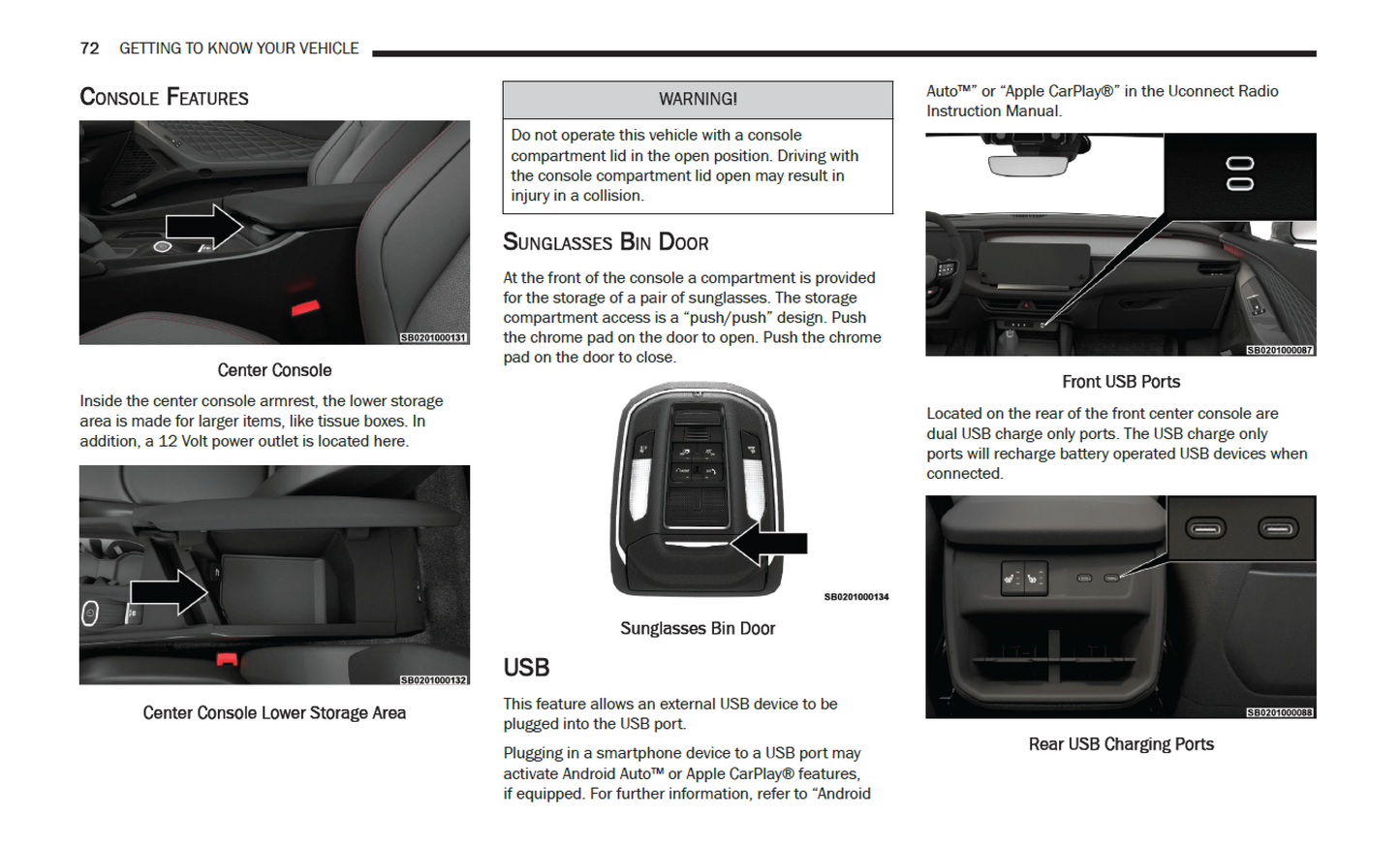 72 GETTING TO KNOW YOUR VEHICLE

CONSOLE FEATURES

SB0201000131

Center Console

Inside the center console armrest, the lower storage area is made for larger items, like tissue boxes. In addition, a 12 Volt power outlet is located here.

SB0201000132

Center Console Lower Storage Area

WARNING!

Do not operate this vehicle with a console compartment lid in the open position. Driving with the console compartment lid open may result in injury in a collision.

SUNGLASSES BIN DOOR

At the front of the console a compartment is provided for the storage of a pair of sunglasses. The storage compartment access is a “push/push” design. Push the chrome pad on the door to open. Push the chrome pad on the door to close.

SB0201000134

Sunglasses Bin Door

USB

This feature allows an external USB device to be plugged into the USB port.

Plugging in a smartphone device to a USB port may activate Android Auto™ or Apple CarPlay® features, if equipped. For further information, refer to “Android Auto™” or “Apple CarPlay®” in the Uconnect Radio Instruction Manual.

SB0201000087

Front USB Ports

Located on the rear of the front center console are dual USB charge only ports. The USB charge only ports will recharge battery operated USB devices when connected.

SB0201000088

Rear USB Charging Ports