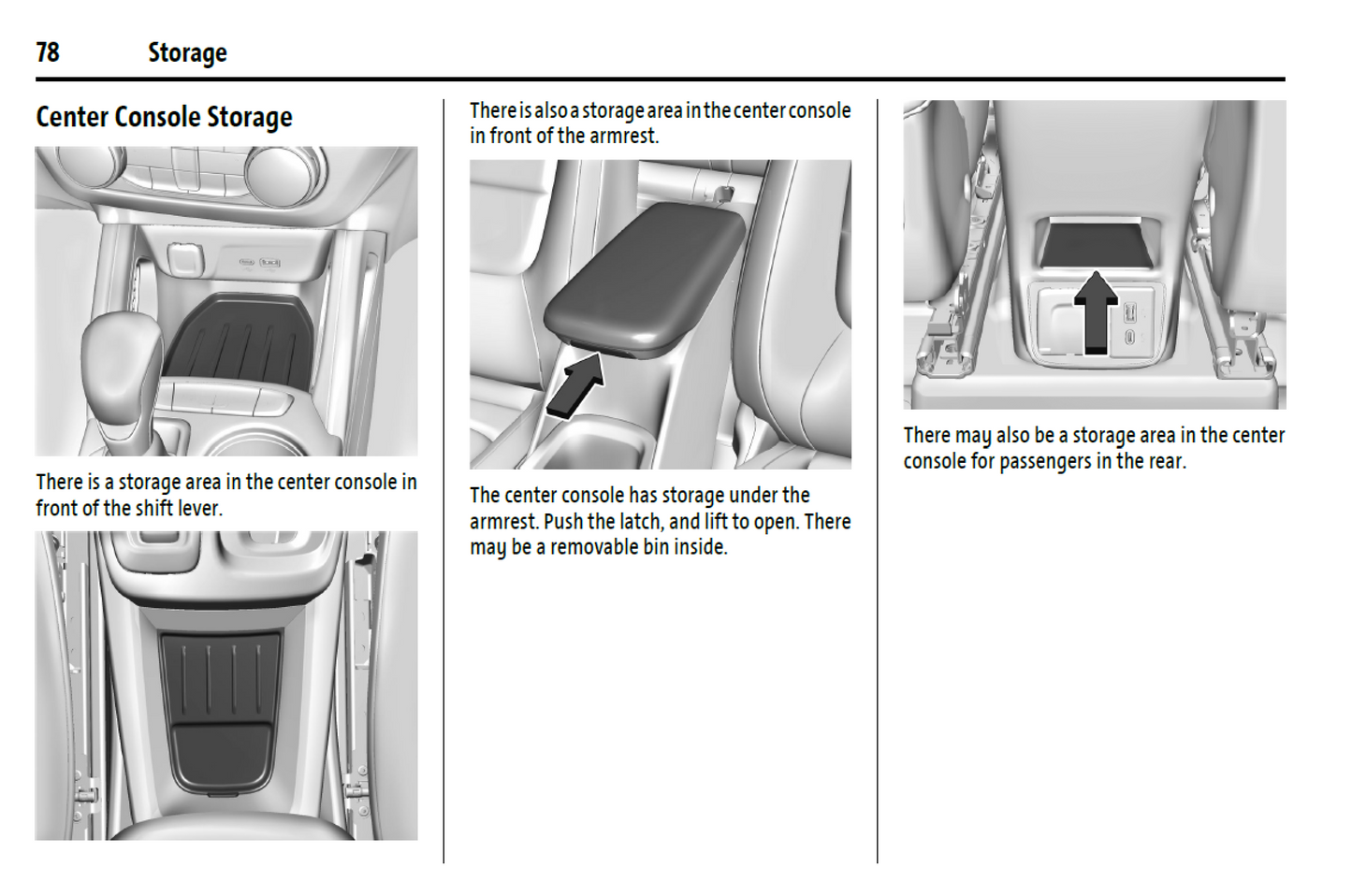 78 Storage

Center Console Storage

There is a storage area in the center console in front of the shift lever.

There is also a storage area in the center console in front of the armrest.

The center console has storage under the armrest. Push the latch, and lift to open. There may be a removable bin inside.

There may also be a storage area in the center console for passengers in the rear.