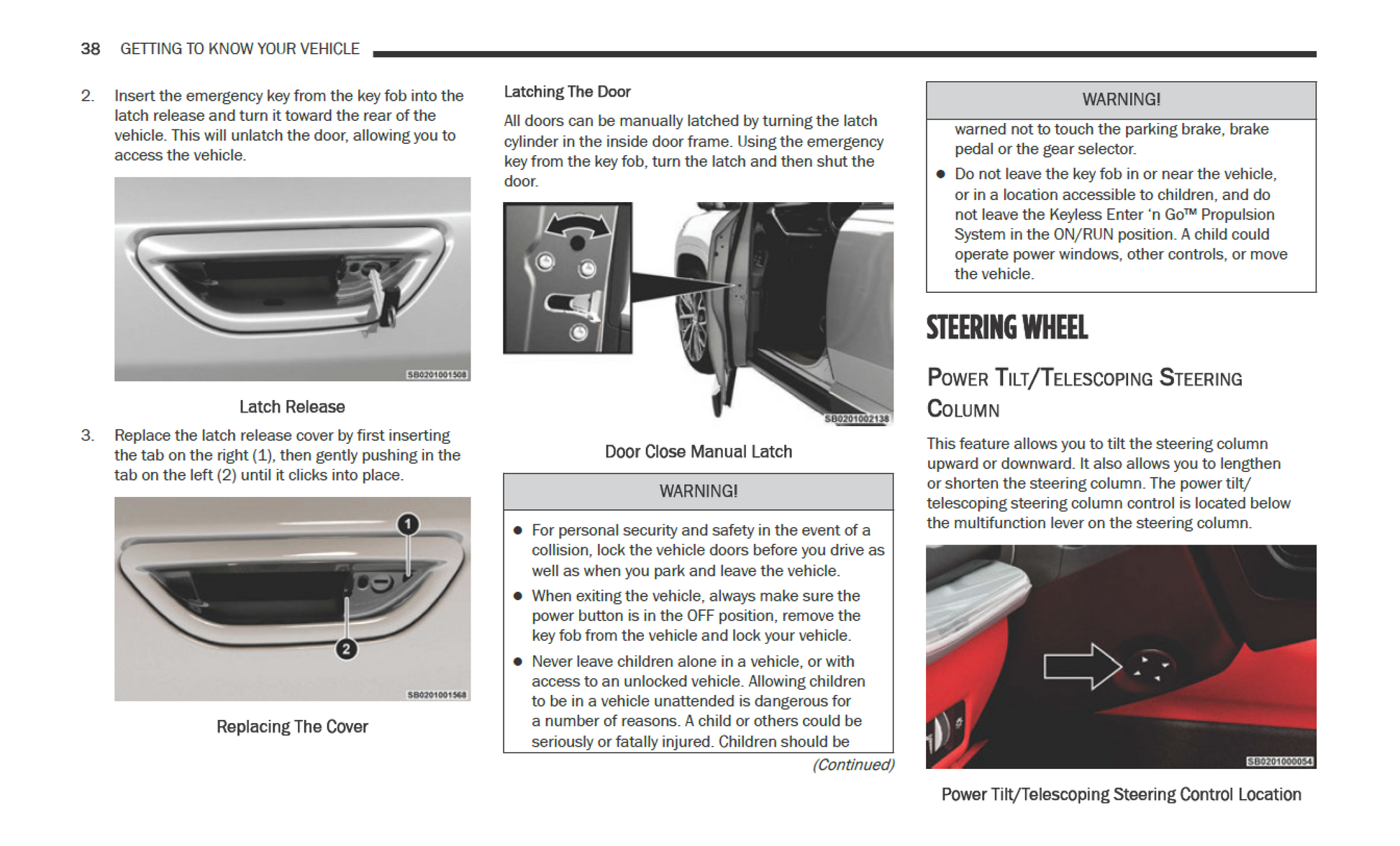 38 GETTING TO KNOW YOUR VEHICLE

2. Insert the emergency key from the key fob into the latch release and turn it toward the rear of the vehicle. This will unlatch the door, allowing you to access the vehicle.

SB0201001508

Latch Release

3. Replace the latch release cover by first inserting the tab on the right (1), then gently pushing in the tab on the left (2) until it clicks into place.

1

2

SB0201001568

Replacing The Cover

Latching The Door

All doors can be manually latched by turning the latch cylinder in the inside door frame. Using the emergency key from the key fob, turn the latch and then shut the door.

SB0201002138

Door Close Manual Latch

WARNING!

● For personal security and safety in the event of a collision, lock the vehicle doors before you drive as well as when you park and leave the vehicle.

● When exiting the vehicle, always make sure the power button is in the OFF position, remove the key fob from the vehicle and lock your vehicle.

● Never leave children alone in a vehicle, or with access to an unlocked vehicle. Allowing children to be in a vehicle unattended is dangerous for a number of reasons. A child or others could be seriously or fatally injured. Children should be

(Continued)

WARNING!

warned not to touch the parking brake, brake pedal or the gear selector.

● Do not leave the key fob in or near the vehicle, or in a location accessible to children, and do not leave the Keyless Enter 'n Go™ Propulsion System in the ON/RUN position. A child could operate power windows, other controls, or move the vehicle.

STEERING WHEEL

POWER TILT/TELESCOPING STEERING COLUMN

This feature allows you to tilt the steering column upward or downward. It also allows you to lengthen or shorten the steering column. The power tilt/telescoping steering column control is located below the multifunction lever on the steering column.

SB0201000054

Power Tilt/Telescoping Steering Control Location