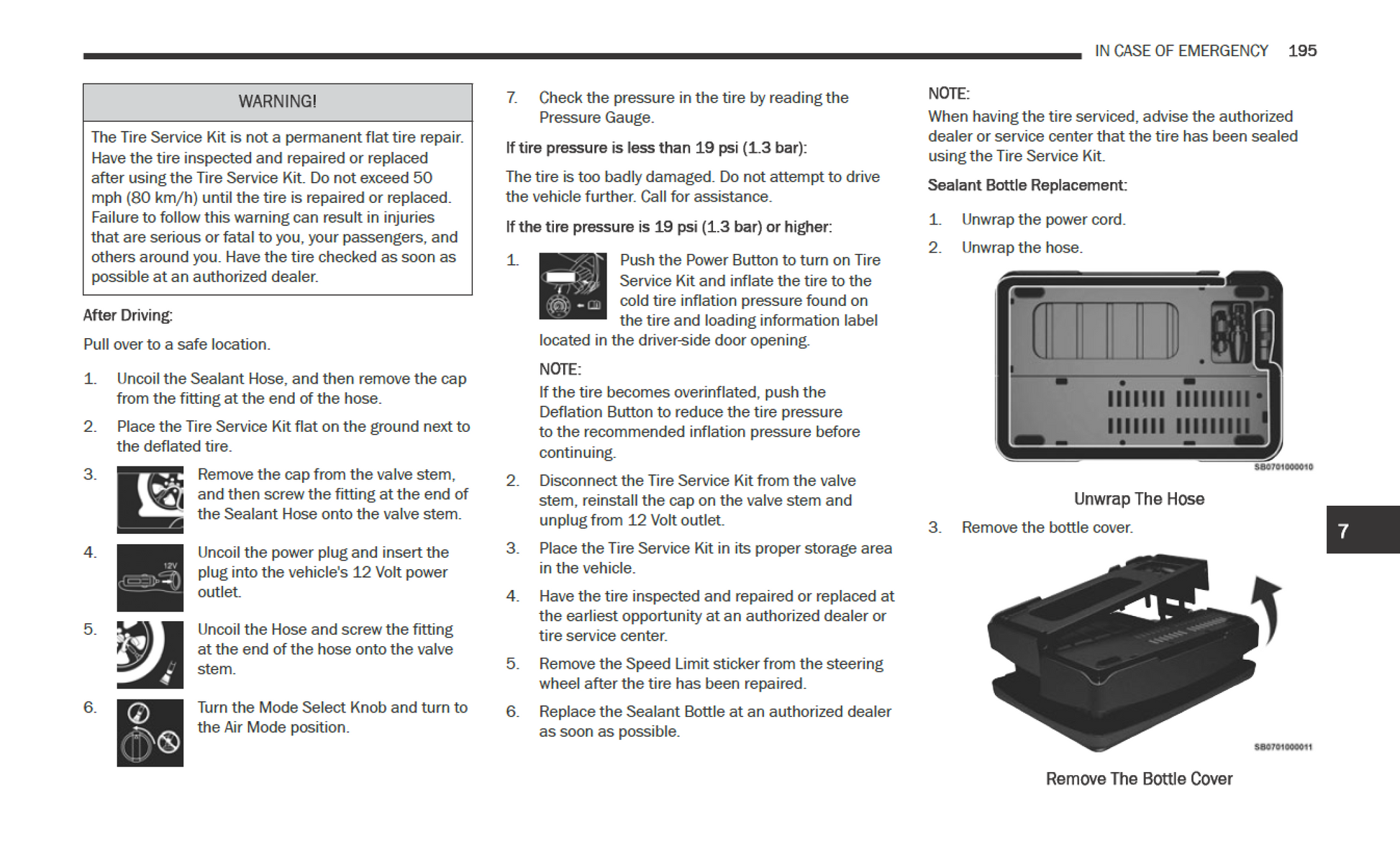 IN CASE OF EMERGENCY 195

WARNING!

The Tire Service Kit is not a permanent flat tire repair. Have the tire inspected and repaired or replaced after using the Tire Service Kit. Do not exceed 50 mph (80 km/h) until the tire is repaired or replaced. Failure to follow this warning can result in injuries that are serious or fatal to you, your passengers, and others around you. Have the tire checked as soon as possible at an authorized dealer.

After Driving:

Pull over to a safe location.

1. Uncoil the Sealant Hose, and then remove the cap from the fitting at the end of the hose.

2. Place the Tire Service Kit flat on the ground next to the deflated tire.

3. Remove the cap from the valve stem, and then screw the fitting at the end of the Sealant Hose onto the valve stem.

4. 12V Uncoil the power plug and insert the plug into the vehicle's 12 Volt power outlet.

5. Uncoil the Hose and screw the fitting at the end of the hose onto the valve stem.

6. Turn the Mode Select Knob and turn to the Air Mode position.

7. Check the pressure in the tire by reading the Pressure Gauge.

If tire pressure is less than 19 psi (1.3 bar):

The tire is too badly damaged. Do not attempt to drive the vehicle further. Call for assistance.

If the tire pressure is 19 psi (1.3 bar) or higher:

1. Push the Power Button to turn on Tire Service Kit and inflate the tire to the cold tire inflation pressure found on the tire and loading information label located in the driver-side door opening.

NOTE:
If the tire becomes overinflated, push the Deflation Button to reduce the tire pressure to the recommended inflation pressure before continuing.

2. Disconnect the Tire Service Kit from the valve stem, reinstall the cap on the valve stem and unplug from 12 Volt outlet.

3. Place the Tire Service Kit in its proper storage area in the vehicle.

4. Have the tire inspected and repaired or replaced at the earliest opportunity at an authorized dealer or tire service center.

5. Remove the Speed Limit sticker from the steering wheel after the tire has been repaired.

6. Replace the Sealant Bottle at an authorized dealer as soon as possible.

NOTE:
When having the tire serviced, advise the authorized dealer or service center that the tire has been sealed using the Tire Service Kit.

Sealant Bottle Replacement:

1. Unwrap the power cord.

2. Unwrap the hose.

SB0701000010

Unwrap The Hose

3. Remove the bottle cover.

7

SB0701000011

Remove The Bottle Cover