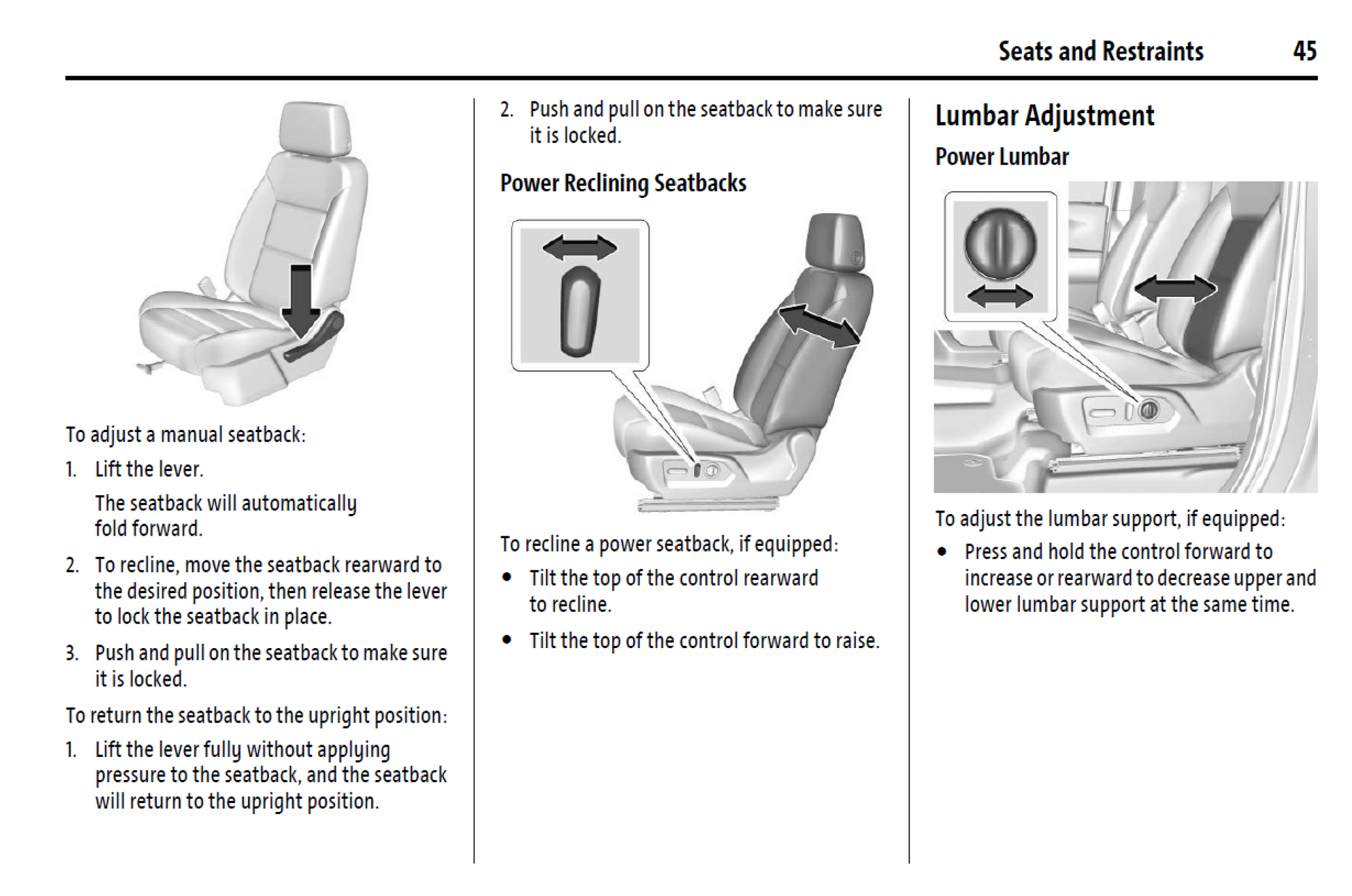 Seats and Restraints 45

To adjust a manual seatback:

1. Lift the lever.

The seatback will automatically fold forward.

2. To recline, move the seatback rearward to the desired position, then release the lever to lock the seatback in place.

3. Push and pull on the seatback to make sure it is locked.

To return the seatback to the upright position:

1. Lift the lever fully without applying pressure to the seatback, and the seatback will return to the upright position.

2. Push and pull on the seatback to make sure it is locked.

Power Reclining Seatbacks

To recline a power seatback, if equipped:

• Tilt the top of the control rearward to recline.

• Tilt the top of the control forward to raise.

Lumbar Adjustment

Power Lumbar

To adjust the lumbar support, if equipped:

• Press and hold the control forward to increase or rearward to decrease upper and lower lumbar support at the same time.