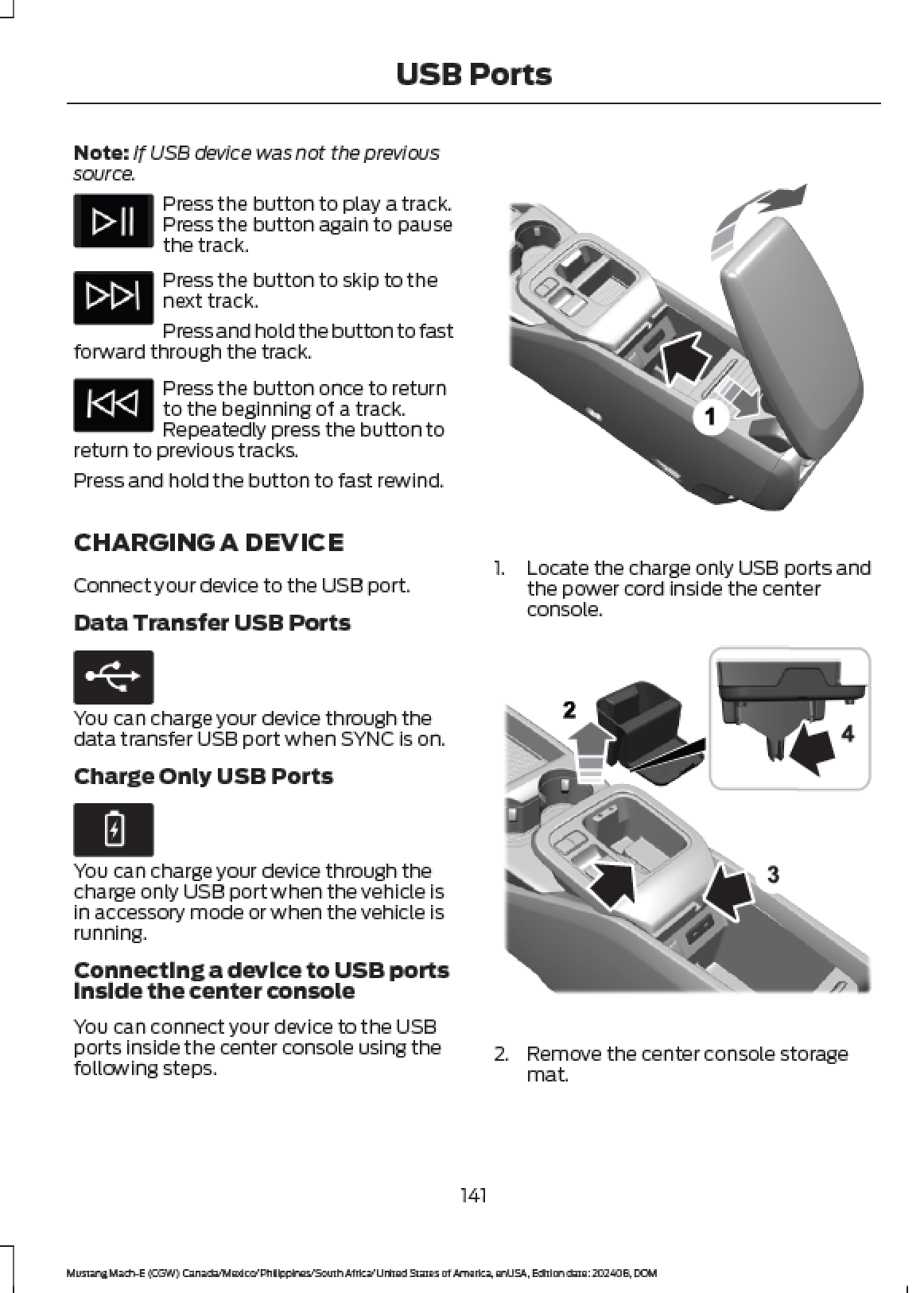 USB Ports

Note: If USB device was not the previous source.

Press the button to play a track. Press the button again to pause the track.

Press the button to skip to the next track.

Press and hold the button to fast forward through the track.

Press the button once to return to the beginning of a track. Repeatedly press the button to return to previous tracks.

Press and hold the button to fast rewind.

CHARGING A DEVICE

Connect your device to the USB port.

Data Transfer USB Ports

You can charge your device through the data transfer USB port when SYNC is on.

Charge Only USB Ports

You can charge your device through the charge only USB port when the vehicle is in accessory mode or when the vehicle is running.

Connecting a device to USB ports inside the center console

You can connect your device to the USB ports inside the center console using the following steps.

1

1. Locate the charge only USB ports and the power cord inside the center console.

2

4

3

2. Remove the center console storage mat.

141

Mustang Mach-E (CGW) Canada/Mexico/Philippines/South Africa/United States of America, enUSA, Edition date: 202408, DOM