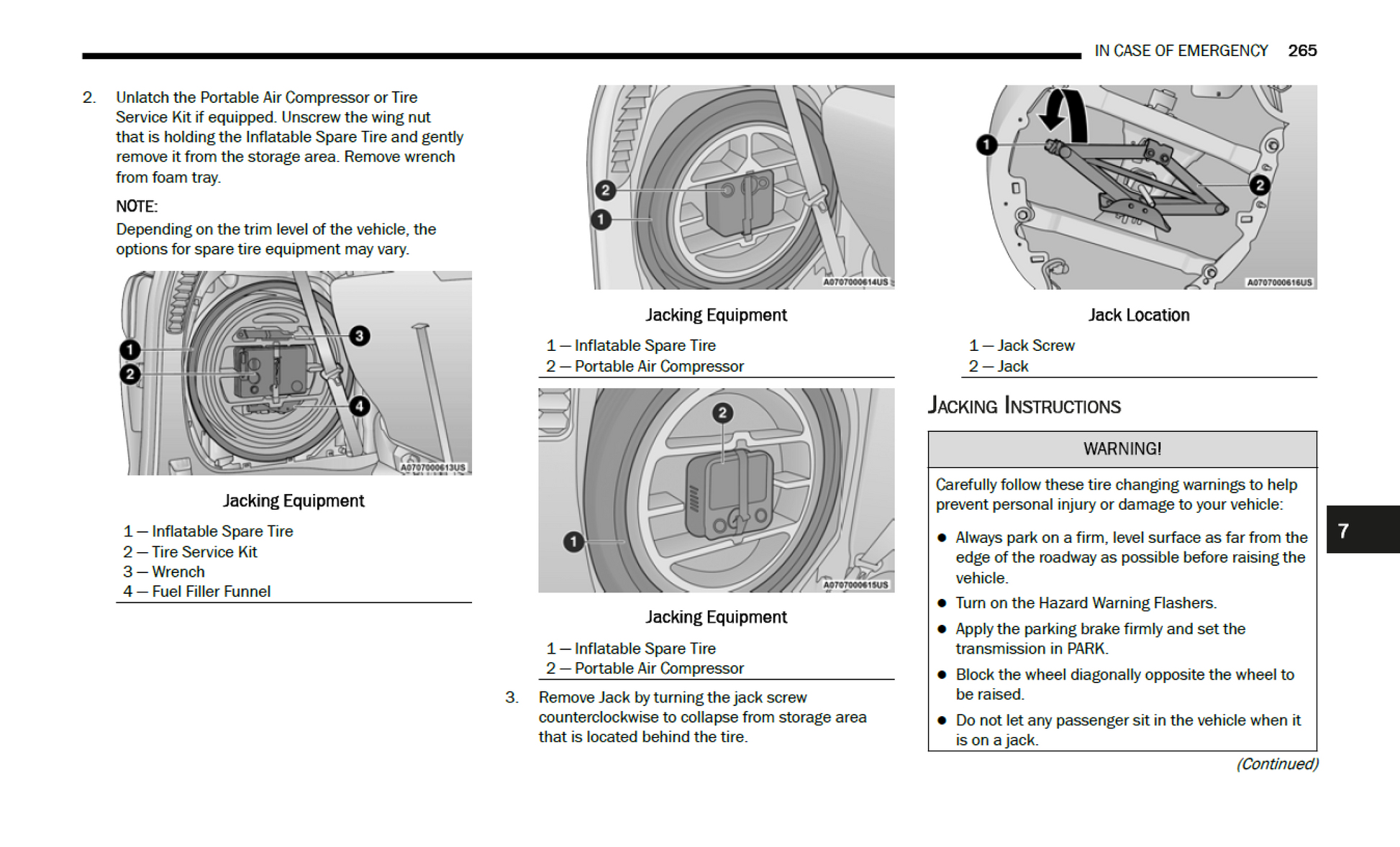 IN CASE OF EMERGENCY 265

2. Unlatch the Portable Air Compressor or Tire Service Kit if equipped. Unscrew the wing nut that is holding the Inflatable Spare Tire and gently remove it from the storage area. Remove wrench from foam tray.

NOTE:

Depending on the trim level of the vehicle, the options for spare tire equipment may vary.

1
2
3
4
A0707000613US

Jacking Equipment

1 — Inflatable Spare Tire
2 — Tire Service Kit
3 — Wrench
4 — Fuel Filler Funnel

2
1
A0707000614US

Jacking Equipment

1 — Inflatable Spare Tire
2 — Portable Air Compressor

2
1
A0707000615US

Jacking Equipment

1 — Inflatable Spare Tire
2 — Portable Air Compressor

3. Remove Jack by turning the jack screw counterclockwise to collapse from storage area that is located behind the tire.

1
2
A0707000616US

Jack Location

1 — Jack Screw
2 — Jack

JACKING INSTRUCTIONS

WARNING!

Carefully follow these tire changing warnings to help prevent personal injury or damage to your vehicle:

● Always park on a firm, level surface as far from the edge of the roadway as possible before raising the vehicle.
● Turn on the Hazard Warning Flashers.
● Apply the parking brake firmly and set the transmission in PARK.
● Block the wheel diagonally opposite the wheel to be raised.
● Do not let any passenger sit in the vehicle when it is on a jack.

(Continued)

7