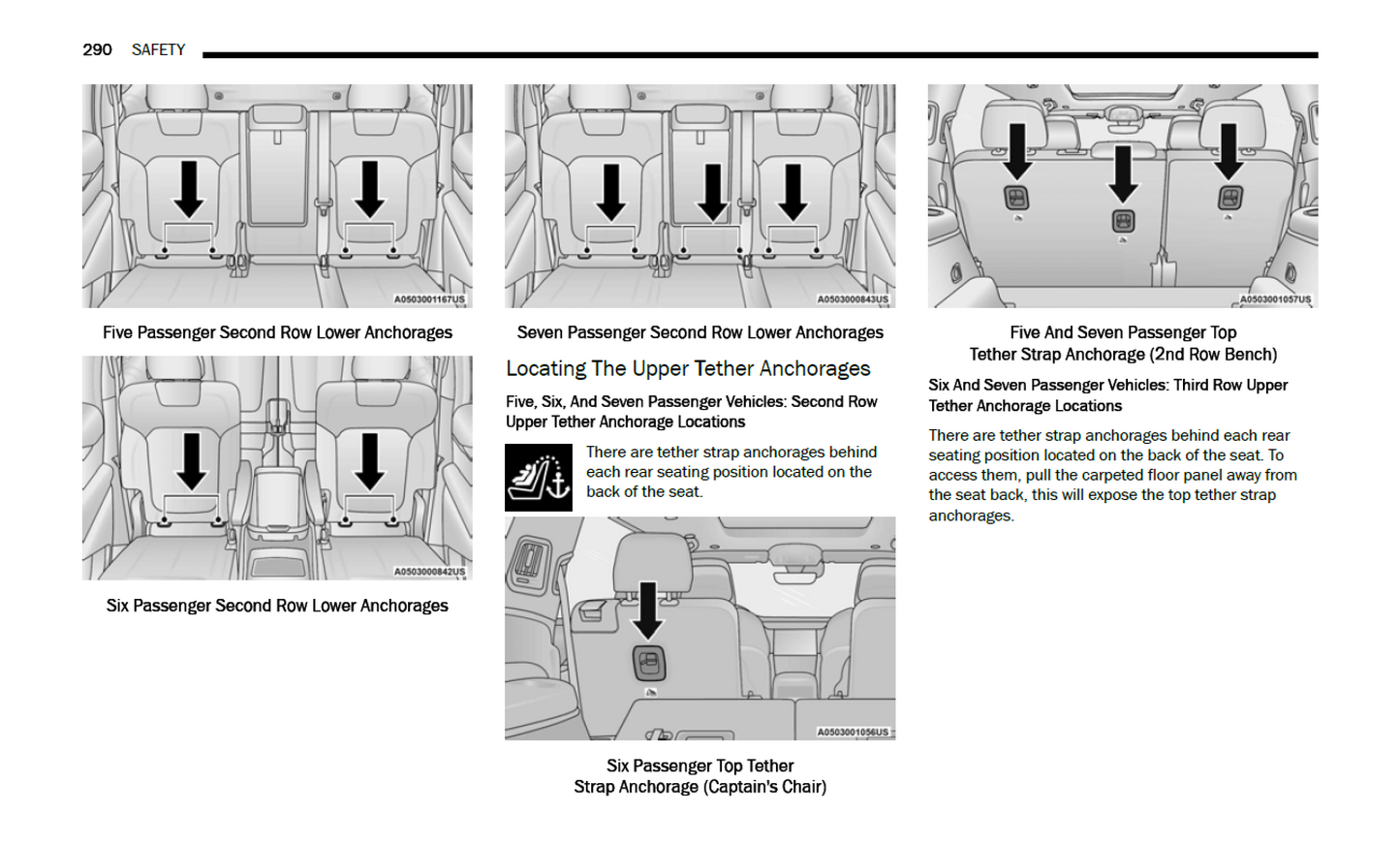 290 SAFETY

A0503001167US

Five Passenger Second Row Lower Anchorages

A0503000842US

Six Passenger Second Row Lower Anchorages

A0503000843US

Seven Passenger Second Row Lower Anchorages

Locating The Upper Tether Anchorages

Five, Six, And Seven Passenger Vehicles: Second Row Upper Tether Anchorage Locations

There are tether strap anchorages behind each rear seating position located on the back of the seat.

A0503001056US

Six Passenger Top Tether Strap Anchorage (Captain's Chair)

A0503001057US

Five And Seven Passenger Top Tether Strap Anchorage (2nd Row Bench)

Six And Seven Passenger Vehicles: Third Row Upper Tether Anchorage Locations

There are tether strap anchorages behind each rear seating position located on the back of the seat. To access them, pull the carpeted floor panel away from the seat back, this will expose the top tether strap anchorages.