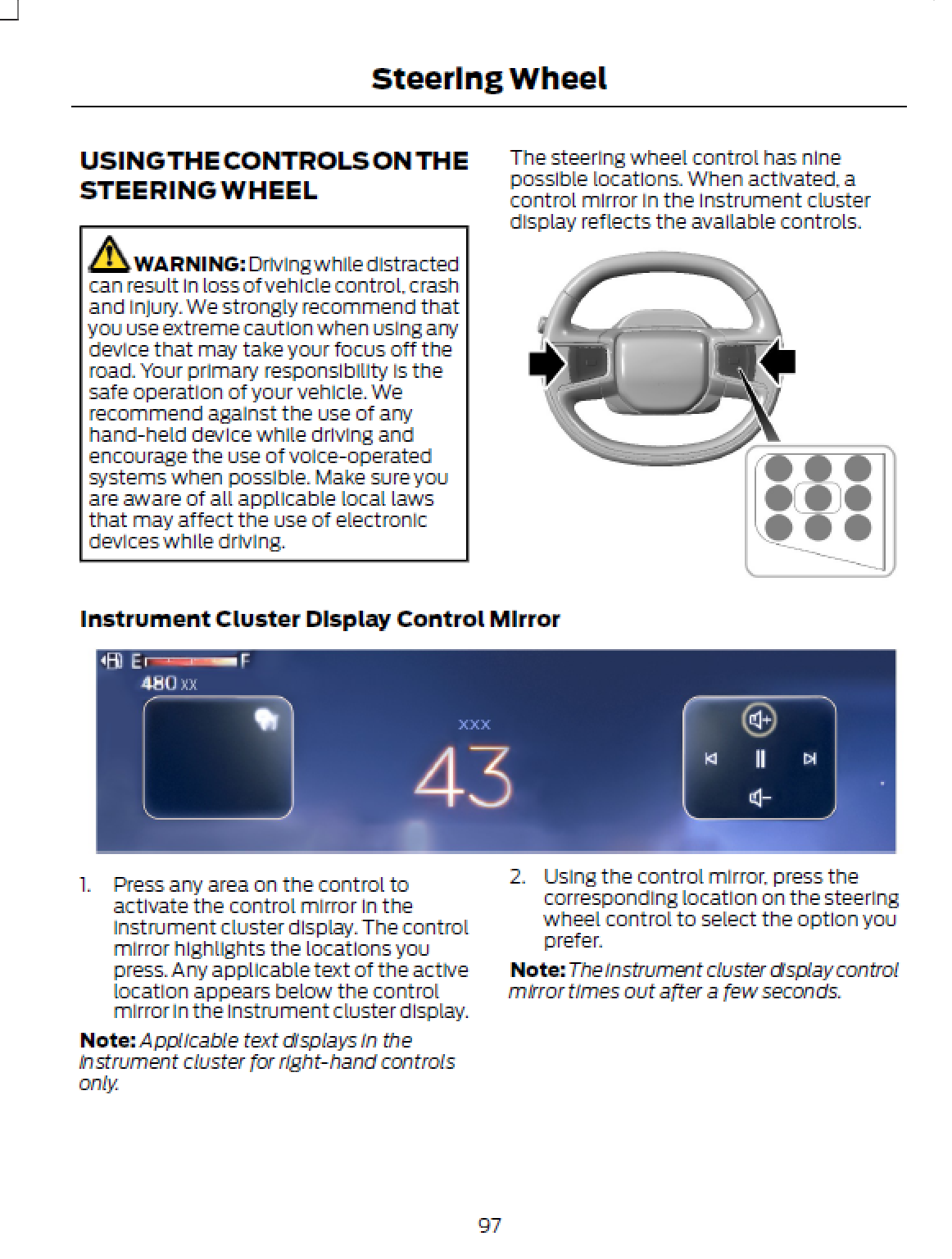 Steering Wheel

USING THE CONTROLS ON THE STEERING WHEEL

WARNING: Driving while distracted can result in loss of vehicle control, crash and injury. We strongly recommend that you use extreme caution when using any device that may take your focus off the road. Your primary responsibility is the safe operation of your vehicle. We recommend against the use of any hand-held device while driving and encourage the use of voice-operated systems when possible. Make sure you are aware of all applicable local laws that may affect the use of electronic devices while driving.

The steering wheel control has nine possible locations. When activated, a control mirror in the instrument cluster display reflects the available controls.

Instrument Cluster Display Control Mirror

E F
480 xx
xxx
43

1. Press any area on the control to activate the control mirror in the instrument cluster display. The control mirror highlights the locations you press. Any applicable text of the active location appears below the control mirror in the instrument cluster display.

Note: Applicable text displays in the instrument cluster for right-hand controls only.

2. Using the control mirror, press the corresponding location on the steering wheel control to select the option you prefer.

Note: The instrument cluster display control mirror times out after a few seconds.

97