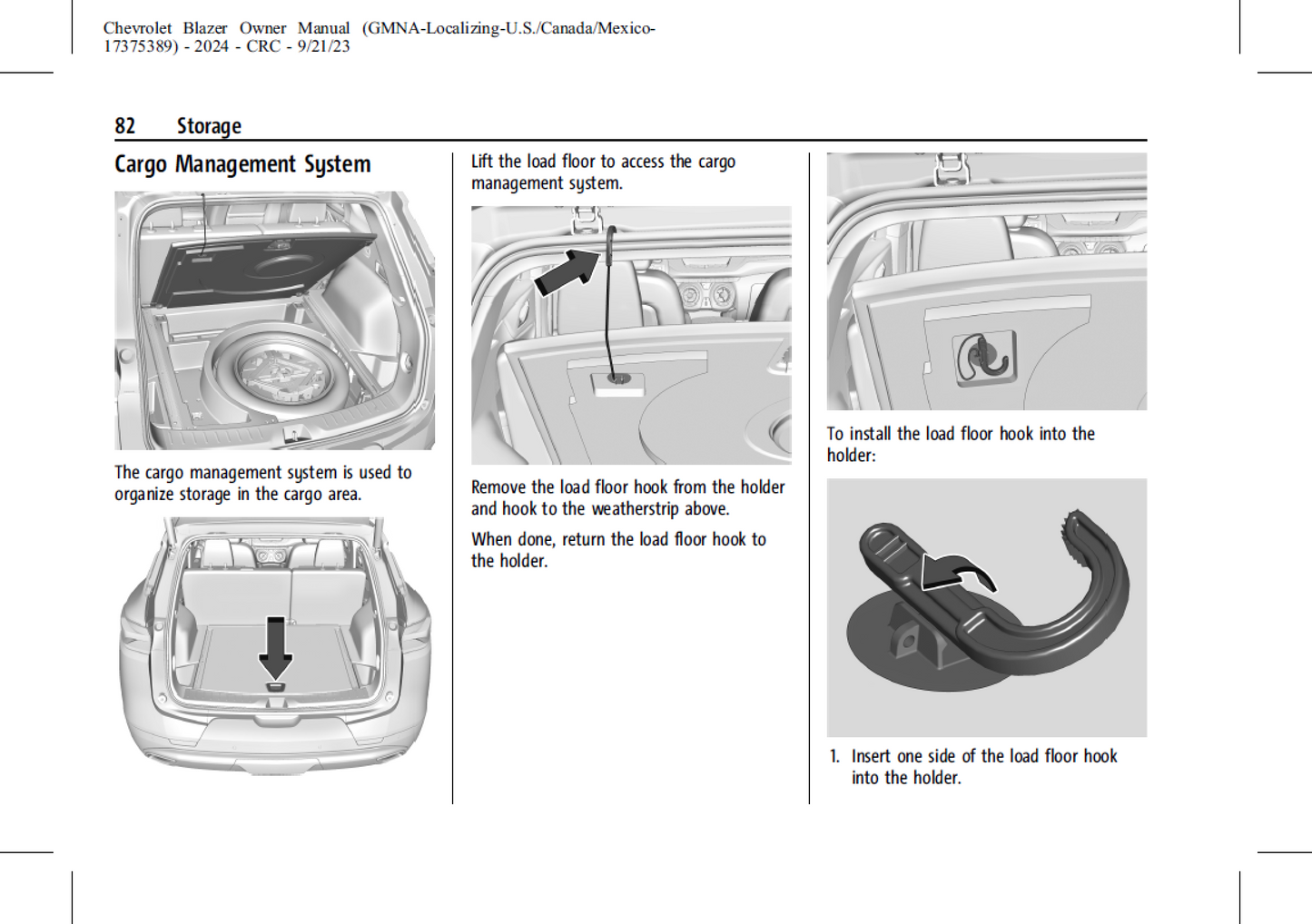 Chevrolet Blazer Owner Manual (GMNA-Localizing-U.S./Canada/Mexico-17375389) - 2024 - CRC - 9/21/23

82 Storage

Cargo Management System

The cargo management system is used to organize storage in the cargo area.

Lift the load floor to access the cargo management system.

Remove the load floor hook from the holder and hook to the weatherstrip above.

When done, return the load floor hook to the holder.

To install the load floor hook into the holder:

1. Insert one side of the load floor hook into the holder.