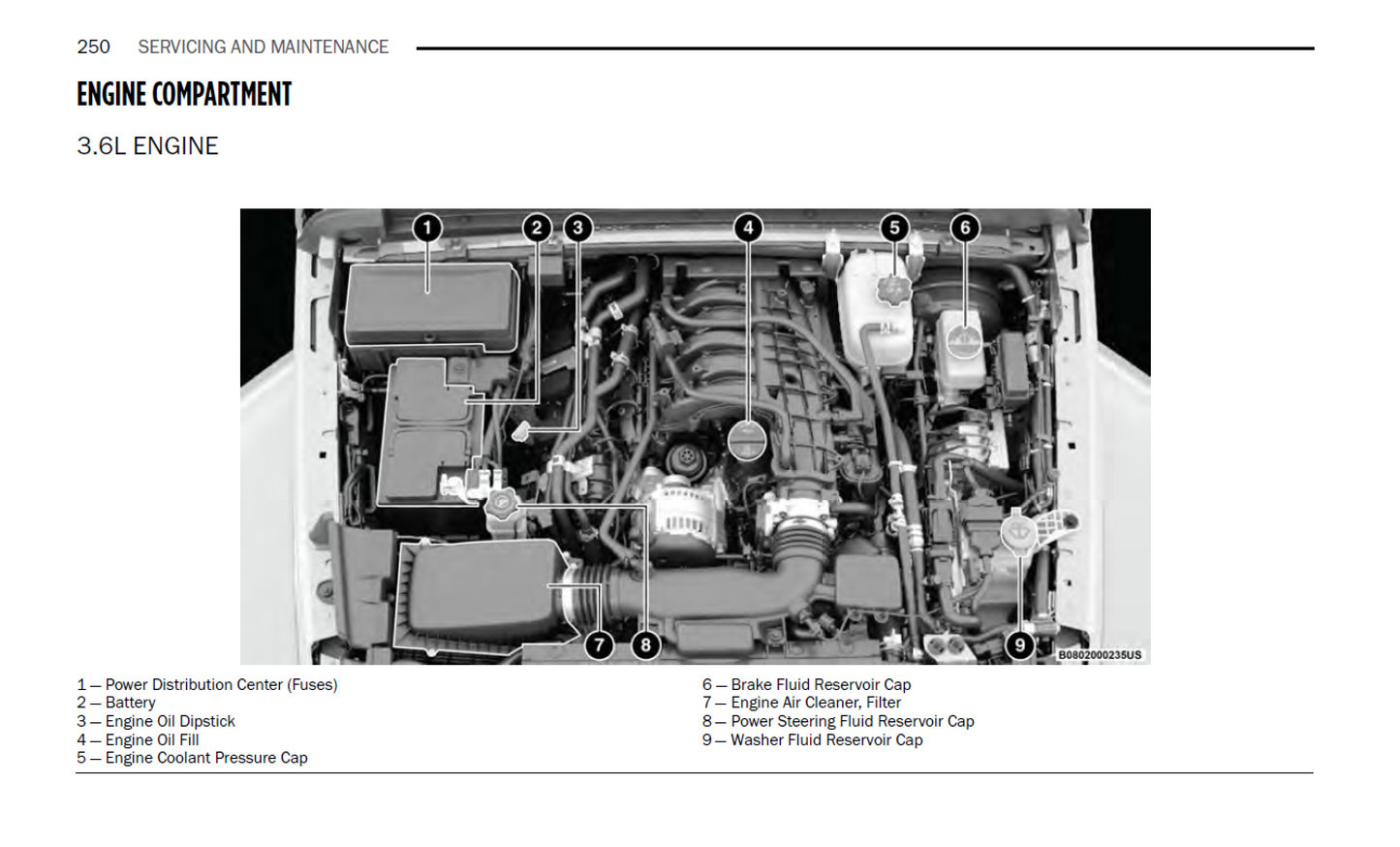 250 SERVICING AND MAINTENANCE

ENGINE COMPARTMENT

3.6L ENGINE

1 2 3 4 5 6 7 8 9

B0802000235US

1 — Power Distribution Center (Fuses)
2 — Battery
3 — Engine Oil Dipstick
4 — Engine Oil Fill
5 — Engine Coolant Pressure Cap

6 — Brake Fluid Reservoir Cap
7 — Engine Air Cleaner, Filter
8 — Power Steering Fluid Reservoir Cap
9 — Washer Fluid Reservoir Cap