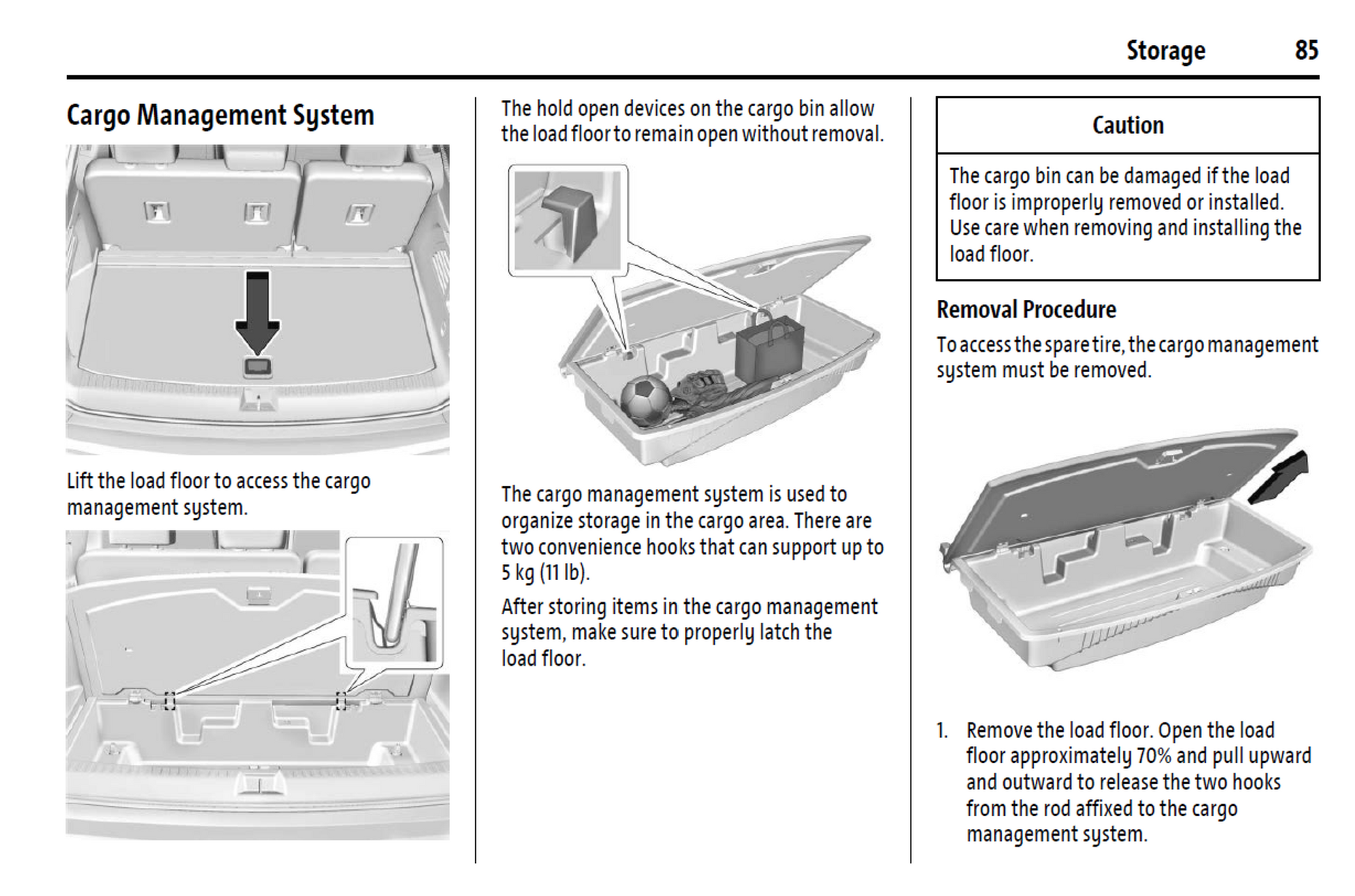 Storage 85

Cargo Management System

Lift the load floor to access the cargo management system.

The hold open devices on the cargo bin allow the load floor to remain open without removal.

The cargo management system is used to organize storage in the cargo area. There are two convenience hooks that can support up to 5 kg (11 lb).

After storing items in the cargo management system, make sure to properly latch the load floor.

Caution

The cargo bin can be damaged if the load floor is improperly removed or installed. Use care when removing and installing the load floor.

Removal Procedure

To access the spare tire, the cargo management system must be removed.

1. Remove the load floor. Open the load floor approximately 70% and pull upward and outward to release the two hooks from the rod affixed to the cargo management system.