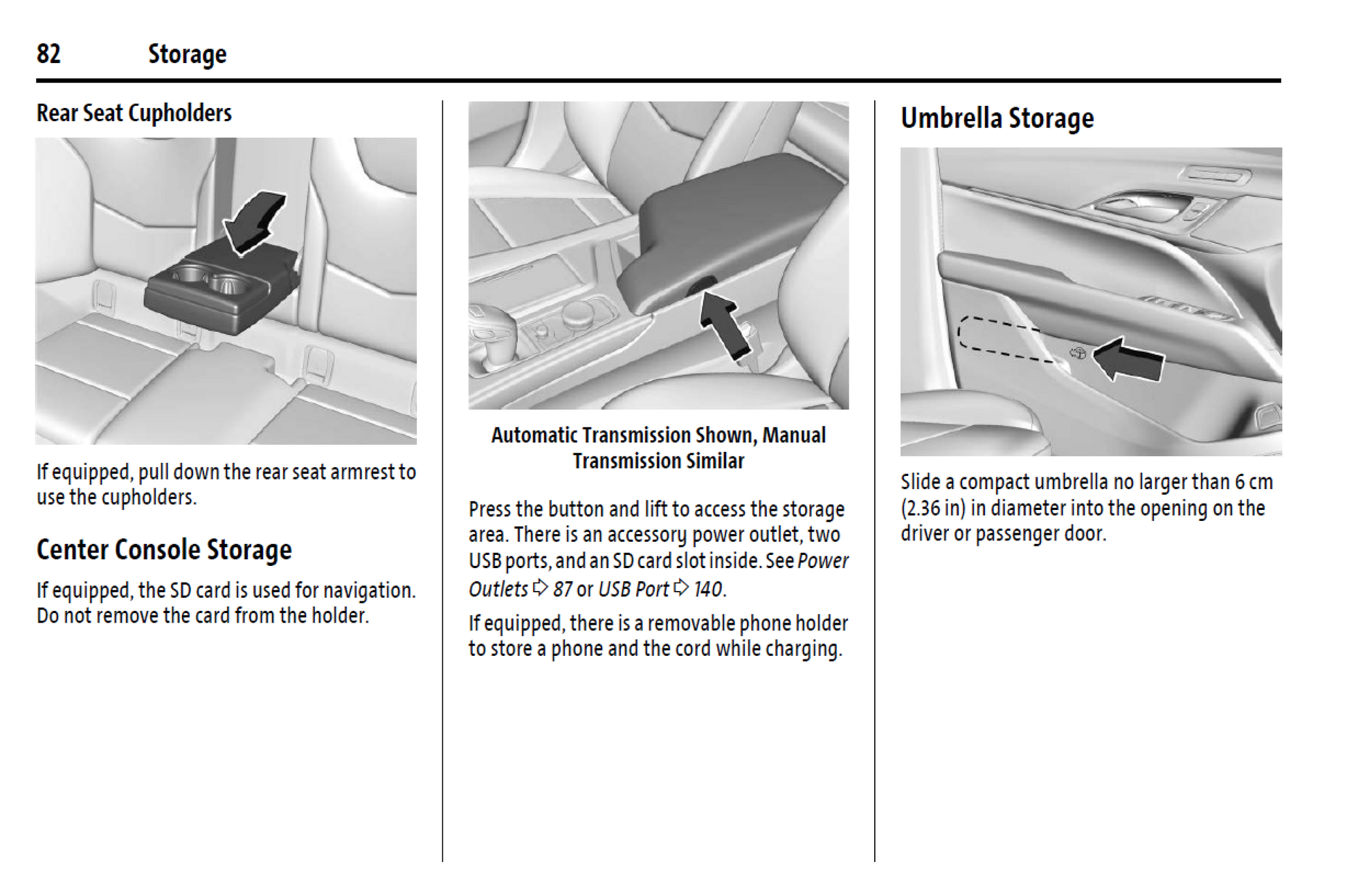 82 Storage

Rear Seat Cupholders

If equipped, pull down the rear seat armrest to use the cupholders.

Center Console Storage

If equipped, the SD card is used for navigation. Do not remove the card from the holder.

Automatic Transmission Shown, Manual Transmission Similar

Press the button and lift to access the storage area. There is an accessory power outlet, two USB ports, and an SD card slot inside. See Power Outlets ⇨ 87 or USB Port ⇨ 140.

If equipped, there is a removable phone holder to store a phone and the cord while charging.

Umbrella Storage

Slide a compact umbrella no larger than 6 cm (2.36 in) in diameter into the opening on the driver or passenger door.