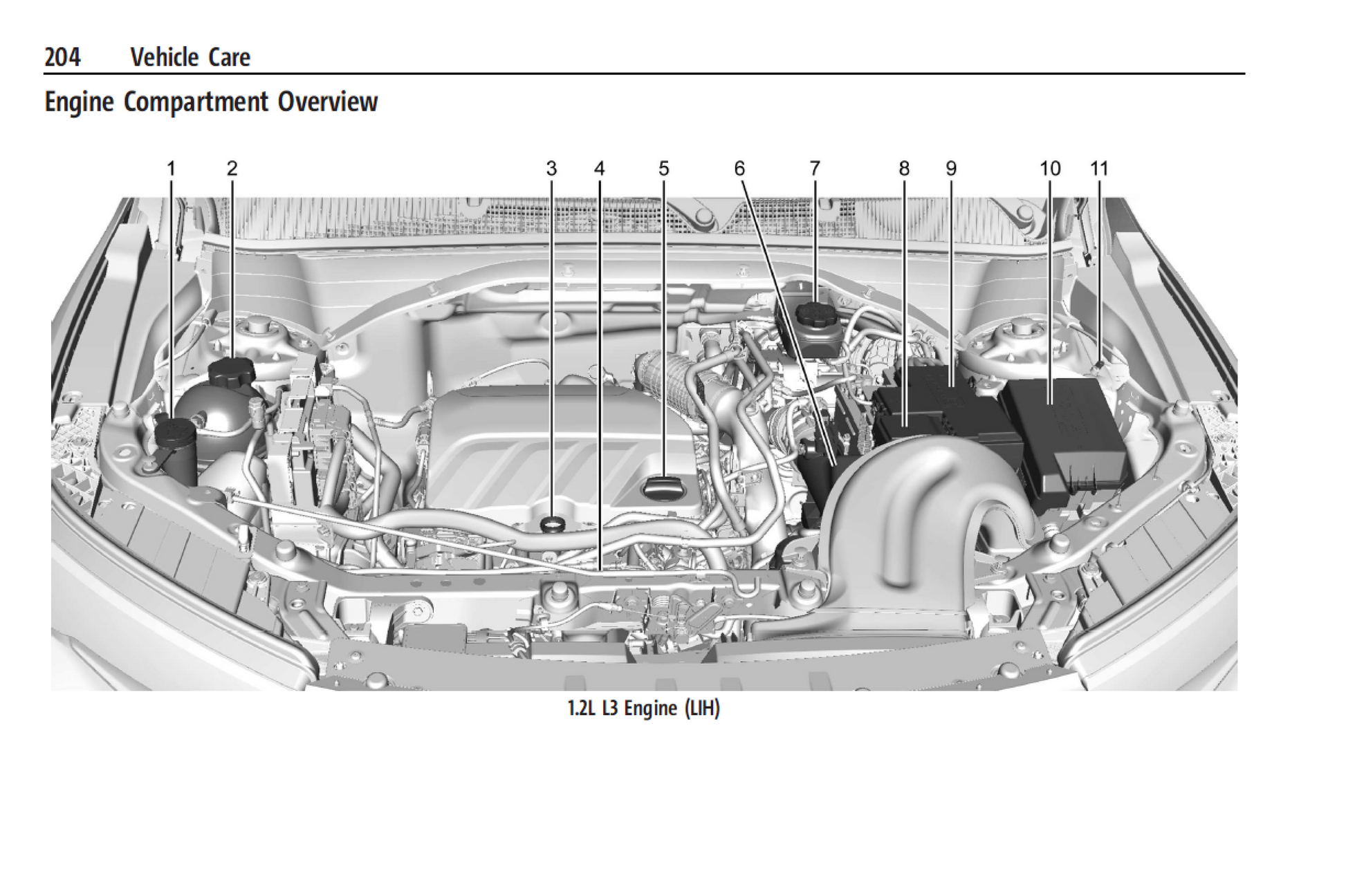 204 Vehicle Care

Engine Compartment Overview

1 2 3 4 5 6 7 8 9 10 11

1.2L L3 Engine (LIH)