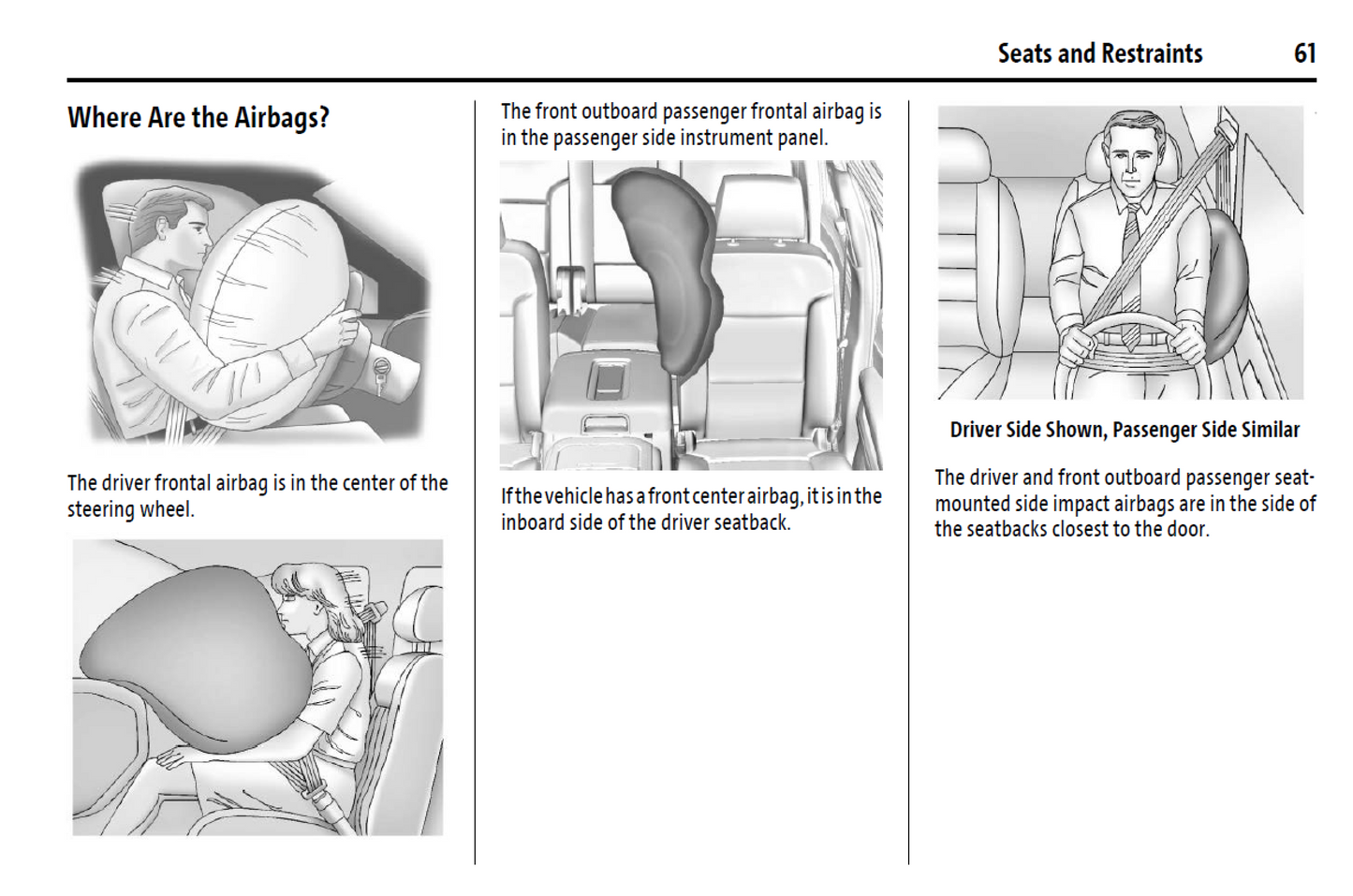 Seats and Restraints 61

Where Are the Airbags?

The driver frontal airbag is in the center of the steering wheel.

The front outboard passenger frontal airbag is in the passenger side instrument panel.

If the vehicle has a front center airbag, it is in the inboard side of the driver seatback.

Driver Side Shown, Passenger Side Similar

The driver and front outboard passenger seat-mounted side impact airbags are in the side of the seatbacks closest to the door.