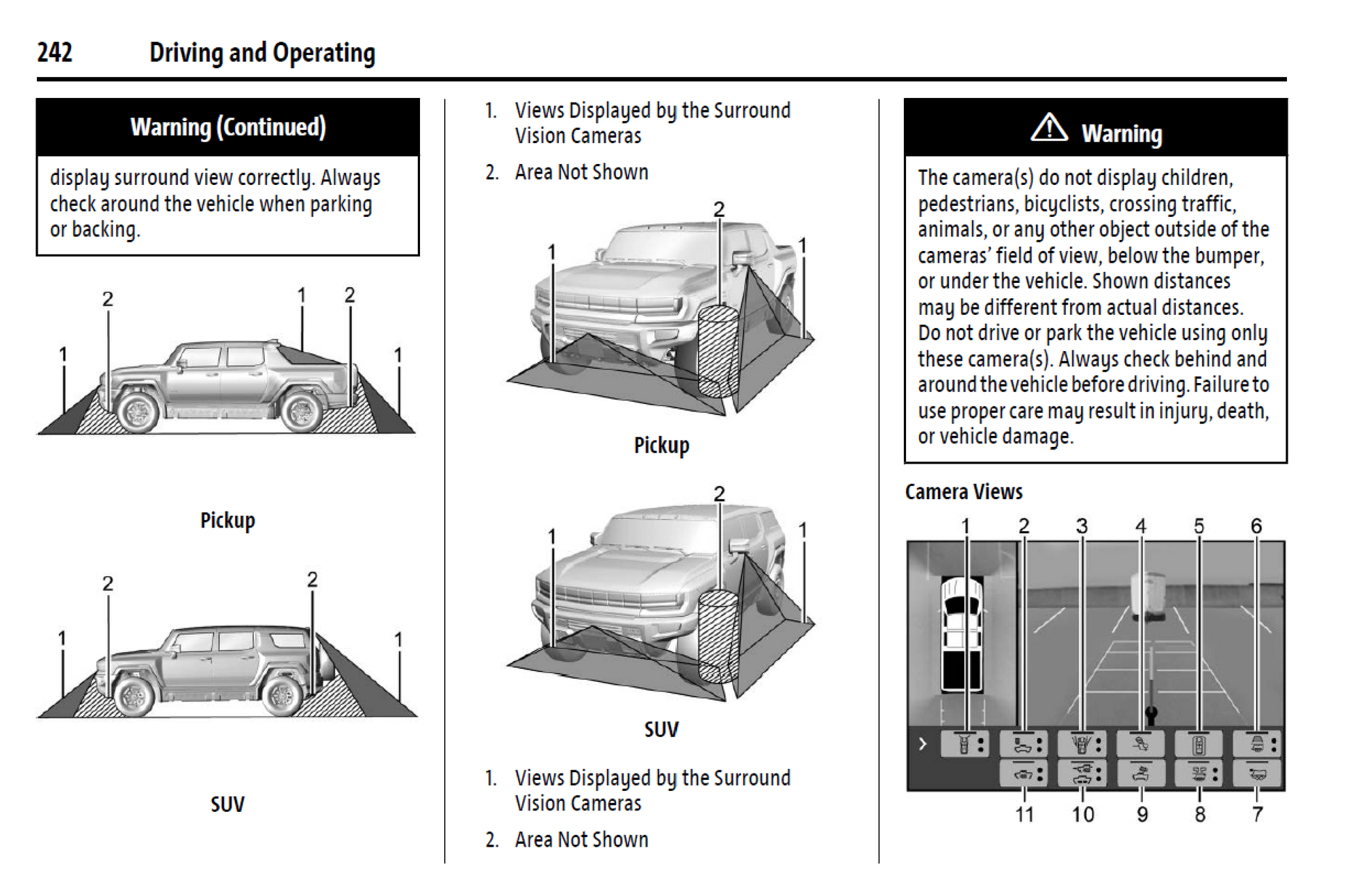 242 Driving and Operating

Warning (Continued)

display surround view correctly. Always check around the vehicle when parking or backing.

2 1 2 1 1

Pickup

2 2 1 1

SUV

1. Views Displayed by the Surround Vision Cameras
2. Area Not Shown

2 1 1

Pickup

2 1 1

SUV

1. Views Displayed by the Surround Vision Cameras
2. Area Not Shown

Warning

The camera(s) do not display children, pedestrians, bicyclists, crossing traffic, animals, or any other object outside of the cameras' field of view, below the bumper, or under the vehicle. Shown distances may be different from actual distances. Do not drive or park the vehicle using only these camera(s). Always check behind and around the vehicle before driving. Failure to use proper care may result in injury, death, or vehicle damage.

Camera Views

1 2 3 4 5 6

11 10 9 8 7