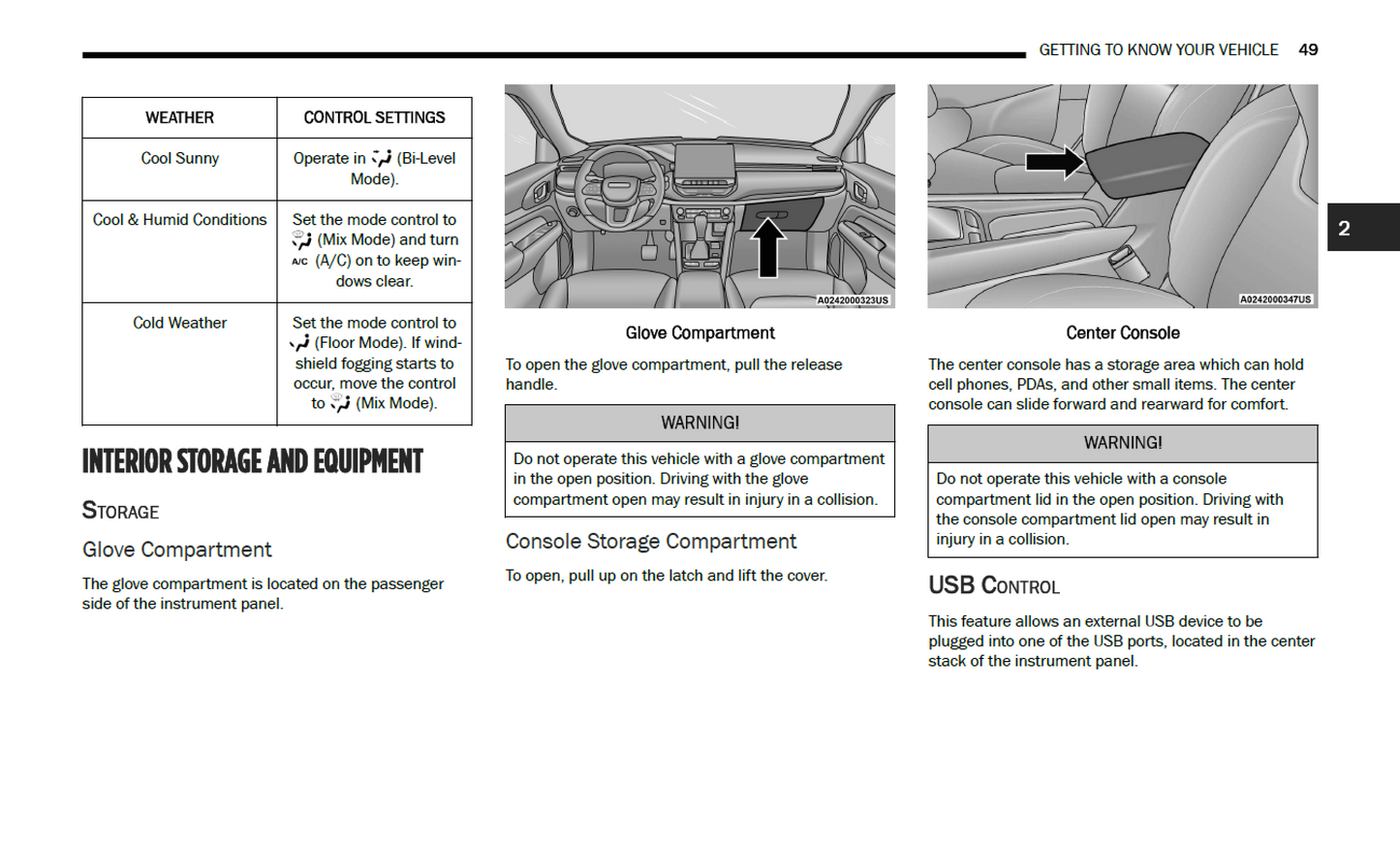 GETTING TO KNOW YOUR VEHICLE 49

| WEATHER | CONTROL SETTINGS |
|---|---|
| Cool Sunny | Operate in (Bi-Level Mode). |
| Cool & Humid Conditions | Set the mode control to (Mix Mode) and turn A/C (A/C) on to keep windows clear. |
| Cold Weather | Set the mode control to (Floor Mode). If windshield fogging starts to occur, move the control to (Mix Mode). |

INTERIOR STORAGE AND EQUIPMENT

STORAGE

Glove Compartment

The glove compartment is located on the passenger side of the instrument panel.

A0242000323US

Glove Compartment

To open the glove compartment, pull the release handle.

WARNING!

Do not operate this vehicle with a glove compartment in the open position. Driving with the glove compartment open may result in injury in a collision.

Console Storage Compartment

To open, pull up on the latch and lift the cover.

A0242000347US

Center Console

The center console has a storage area which can hold cell phones, PDAs, and other small items. The center console can slide forward and rearward for comfort.

WARNING!

Do not operate this vehicle with a console compartment lid in the open position. Driving with the console compartment lid open may result in injury in a collision.

USB CONTROL

This feature allows an external USB device to be plugged into one of the USB ports, located in the center stack of the instrument panel.

2